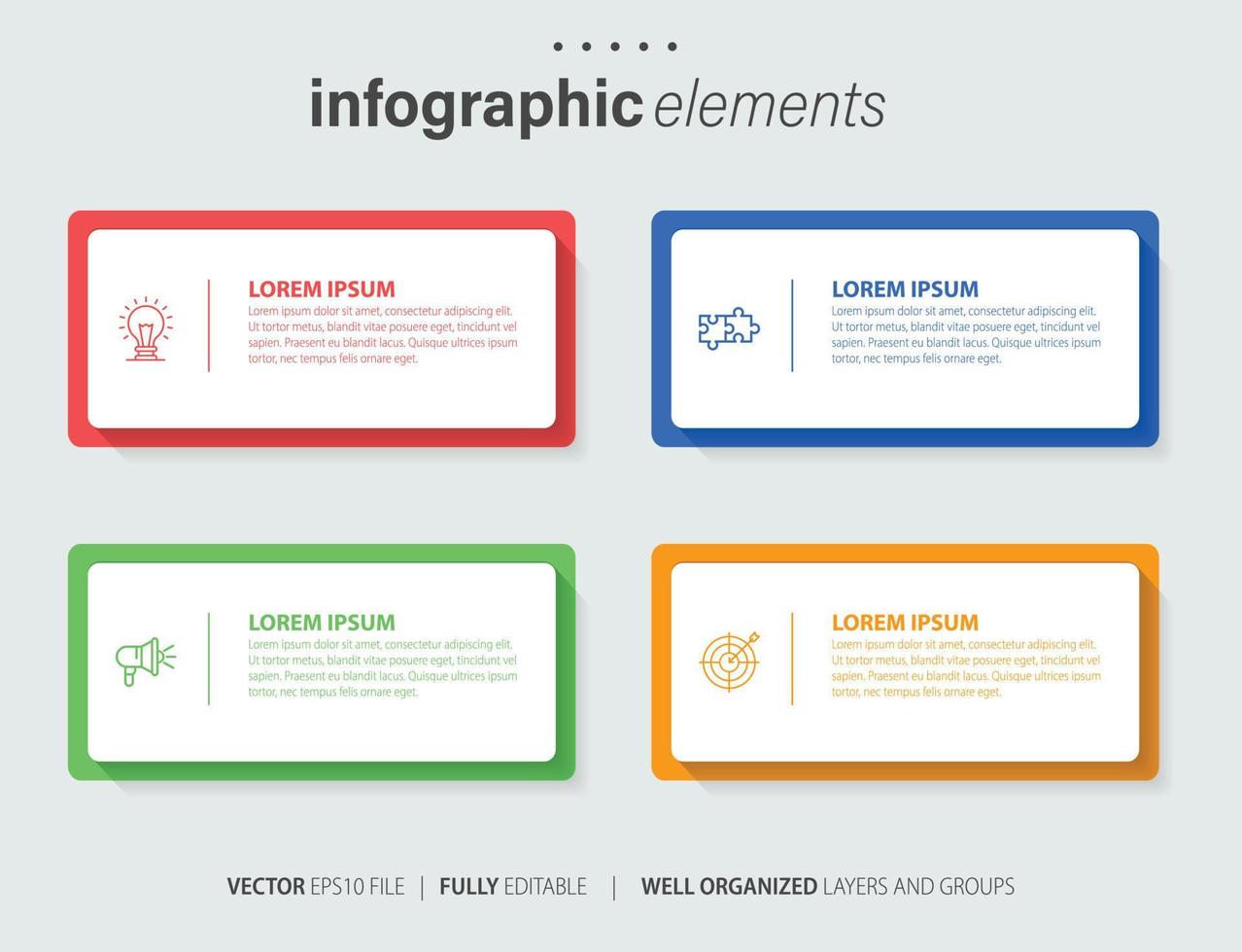 infographic elements

LOREM IPSUM
Lorem ipsum dolor sit amet, consectetur adipiscing elit. Ut tortor metus, blandit vitae posuere eget, tincidunt vel sapien. Praesent eu blandit lacus. Quisque ultrices ipsum tortor, nec tempus felis ornare eget.

LOREM IPSUM
Lorem ipsum dolor sit amet, consectetur adipiscing elit. Ut tortor metus, blandit vitae posuere eget, tincidunt vel sapien. Praesent eu blandit lacus. Quisque ultrices ipsum tortor, nec tempus felis ornare eget.

LOREM IPSUM
Lorem ipsum dolor sit amet, consectetur adipiscing elit. Ut tortor metus, blandit vitae posuere eget, tincidunt vel sapien. Praesent eu blandit lacus. Quisque ultrices ipsum tortor, nec tempus felis ornare eget.

LOREM IPSUM
Lorem ipsum dolor sit amet, consectetur adipiscing elit. Ut tortor metus, blandit vitae posuere eget, tincidunt vel sapien. Praesent eu blandit lacus. Quisque ultrices ipsum tortor, nec tempus felis ornare eget.

VECTOR EPS10 FILE | FULLY EDITABLE | WELL ORGANIZED LAYERS AND GROUPS