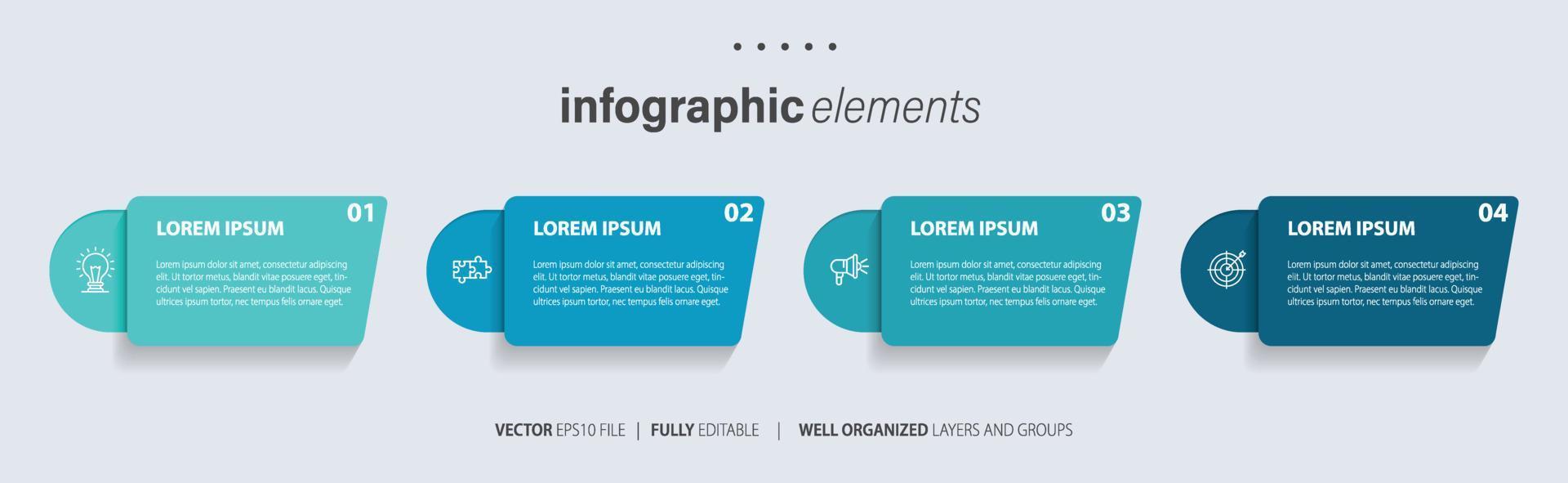 infographic elements

01
LOREM IPSUM
Lorem ipsum dolor sit amet, consectetur adipiscing elit. Ut tortor metus, blandit vitae posuere eget, tincidunt vel sapien. Praesent eu blandit lacus. Quisque ultrices ipsum tortor, nec tempus felis ornare eget.

02
LOREM IPSUM
Lorem ipsum dolor sit amet, consectetur adipiscing elit. Ut tortor metus, blandit vitae posuere eget, tincidunt vel sapien. Praesent eu blandit lacus. Quisque ultrices ipsum tortor, nec tempus felis ornare eget.

03
LOREM IPSUM
Lorem ipsum dolor sit amet, consectetur adipiscing elit. Ut tortor metus, blandit vitae posuere eget, tincidunt vel sapien. Praesent eu blandit lacus. Quisque ultrices ipsum tortor, nec tempus felis ornare eget.

04
LOREM IPSUM
Lorem ipsum dolor sit amet, consectetur adipiscing elit. Ut tortor metus, blandit vitae posuere eget, tincidunt vel sapien. Praesent eu blandit lacus. Quisque ultrices ipsum tortor, nec tempus felis ornare eget.

VECTOR EPS10 FILE | FULLY EDITABLE | WELL ORGANIZED LAYERS AND GROUPS