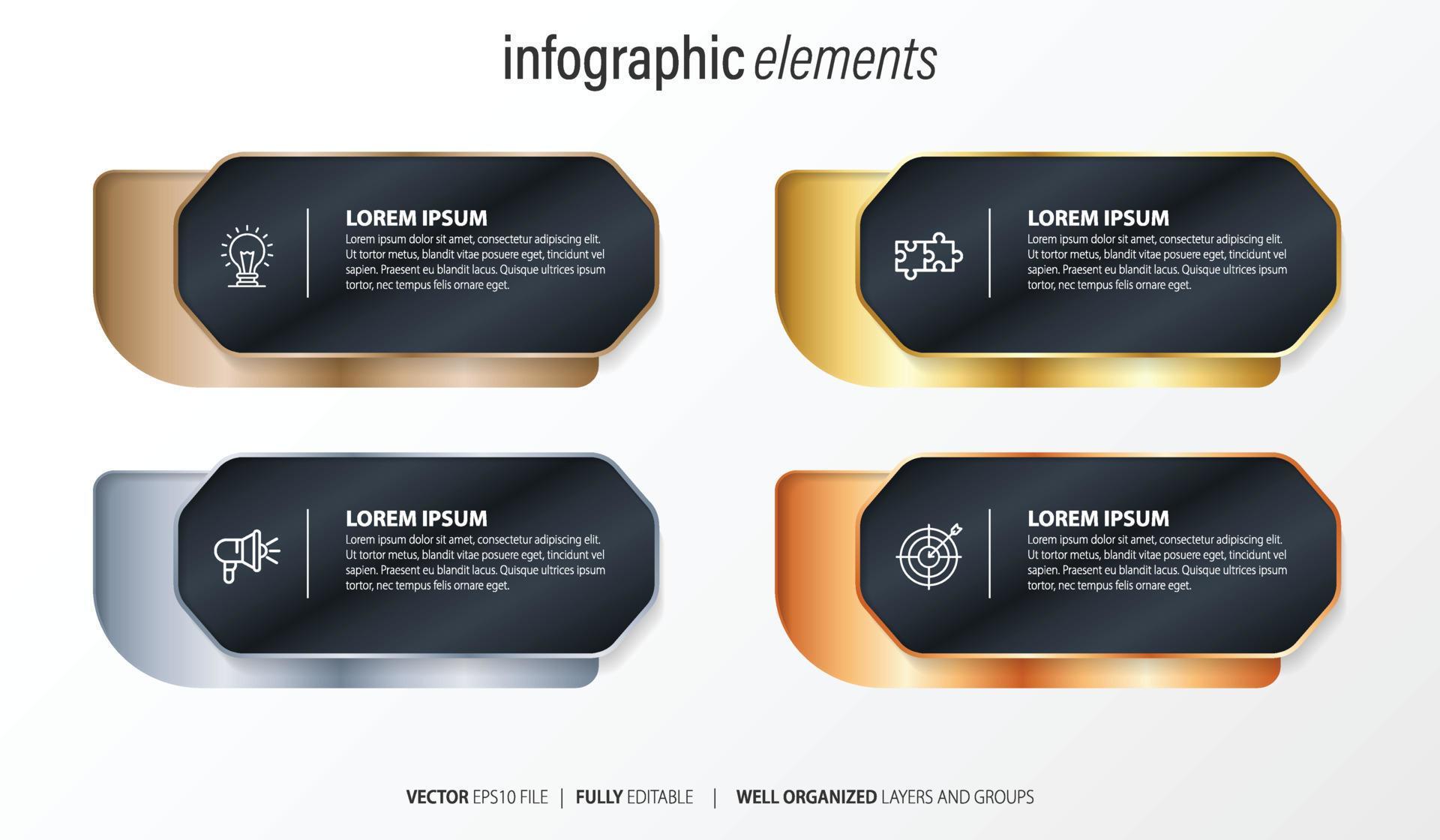 infographic elements

LOREM IPSUM
Lorem ipsum dolor sit amet, consectetur adipiscing elit. Ut tortor metus, blandit vitae posuere eget, tincidunt vel sapien. Praesent eu blandit lacus. Quisque ultrices ipsum tortor, nec tempus felis ornare eget.

LOREM IPSUM
Lorem ipsum dolor sit amet, consectetur adipiscing elit. Ut tortor metus, blandit vitae posuere eget, tincidunt vel sapien. Praesent eu blandit lacus. Quisque ultrices ipsum tortor, nec tempus felis ornare eget.

LOREM IPSUM
Lorem ipsum dolor sit amet, consectetur adipiscing elit. Ut tortor metus, blandit vitae posuere eget, tincidunt vel sapien. Praesent eu blandit lacus. Quisque ultrices ipsum tortor, nec tempus felis ornare eget.

LOREM IPSUM
Lorem ipsum dolor sit amet, consectetur adipiscing elit. Ut tortor metus, blandit vitae posuere eget, tincidunt vel sapien. Praesent eu blandit lacus. Quisque ultrices ipsum tortor, nec tempus felis ornare eget.

VECTOR EPS10 FILE | FULLY EDITABLE | WELL ORGANIZED LAYERS AND GROUPS