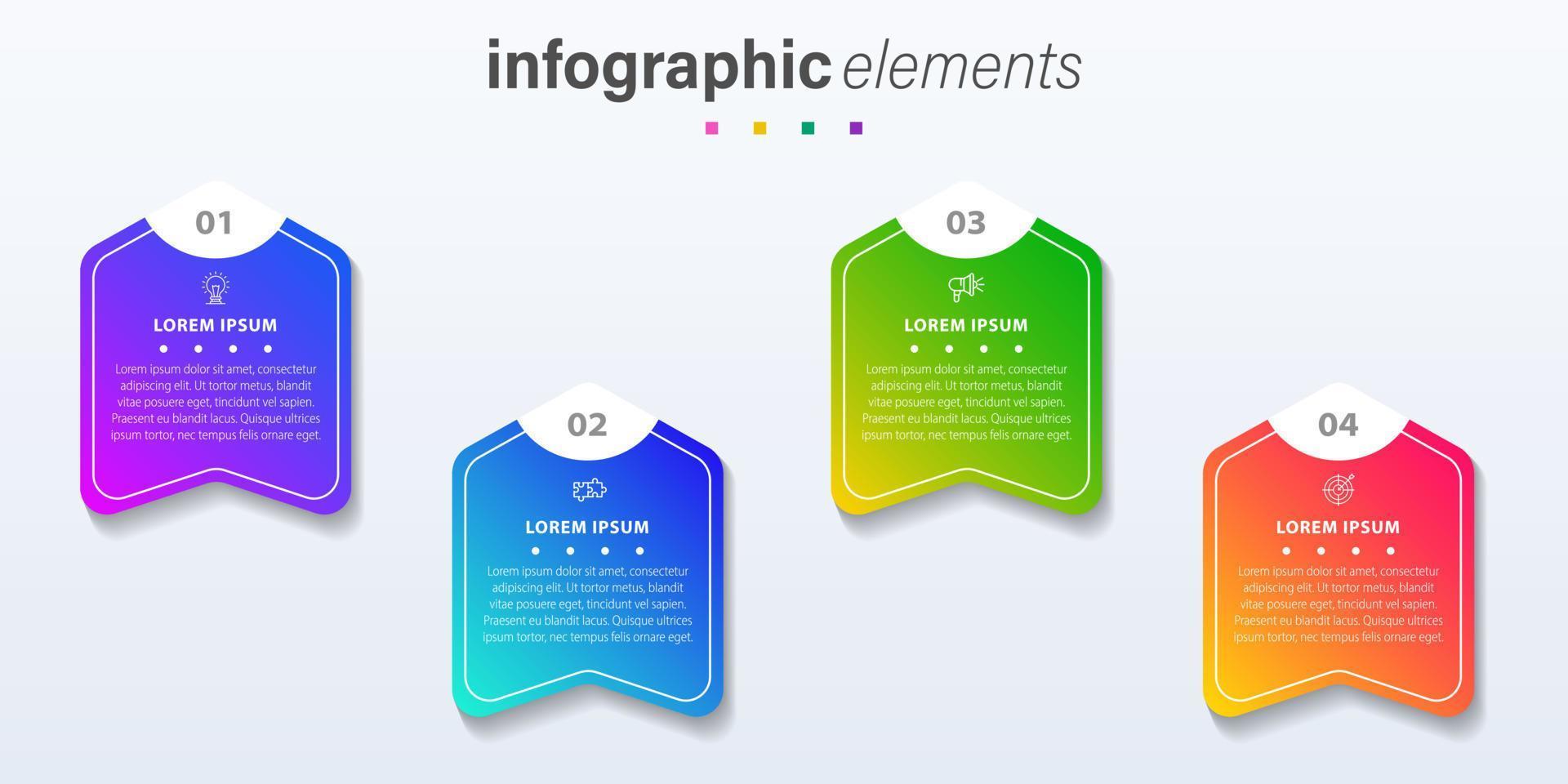 infographic elements

01

LOREM IPSUM

Lorem ipsum dolor sit amet, consectetur adipiscing elit. Ut tortor metus, blandit vitae posuere eget, tincidunt vel sapien. Praesent eu blandit lacus. Quisque ultrices ipsum tortor, nec tempus felis ornare eget.

02

LOREM IPSUM

Lorem ipsum dolor sit amet, consectetur adipiscing elit. Ut tortor metus, blandit vitae posuere eget, tincidunt vel sapien. Praesent eu blandit lacus. Quisque ultrices ipsum tortor, nec tempus felis ornare eget.

03

LOREM IPSUM

Lorem ipsum dolor sit amet, consectetur adipiscing elit. Ut tortor metus, blandit vitae posuere eget, tincidunt vel sapien. Praesent eu blandit lacus. Quisque ultrices ipsum tortor, nec tempus felis ornare eget.

04

LOREM IPSUM

Lorem ipsum dolor sit amet, consectetur adipiscing elit. Ut tortor metus, blandit vitae posuere eget, tincidunt vel sapien. Praesent eu blandit lacus. Quisque ultrices ipsum tortor, nec tempus felis ornare eget.