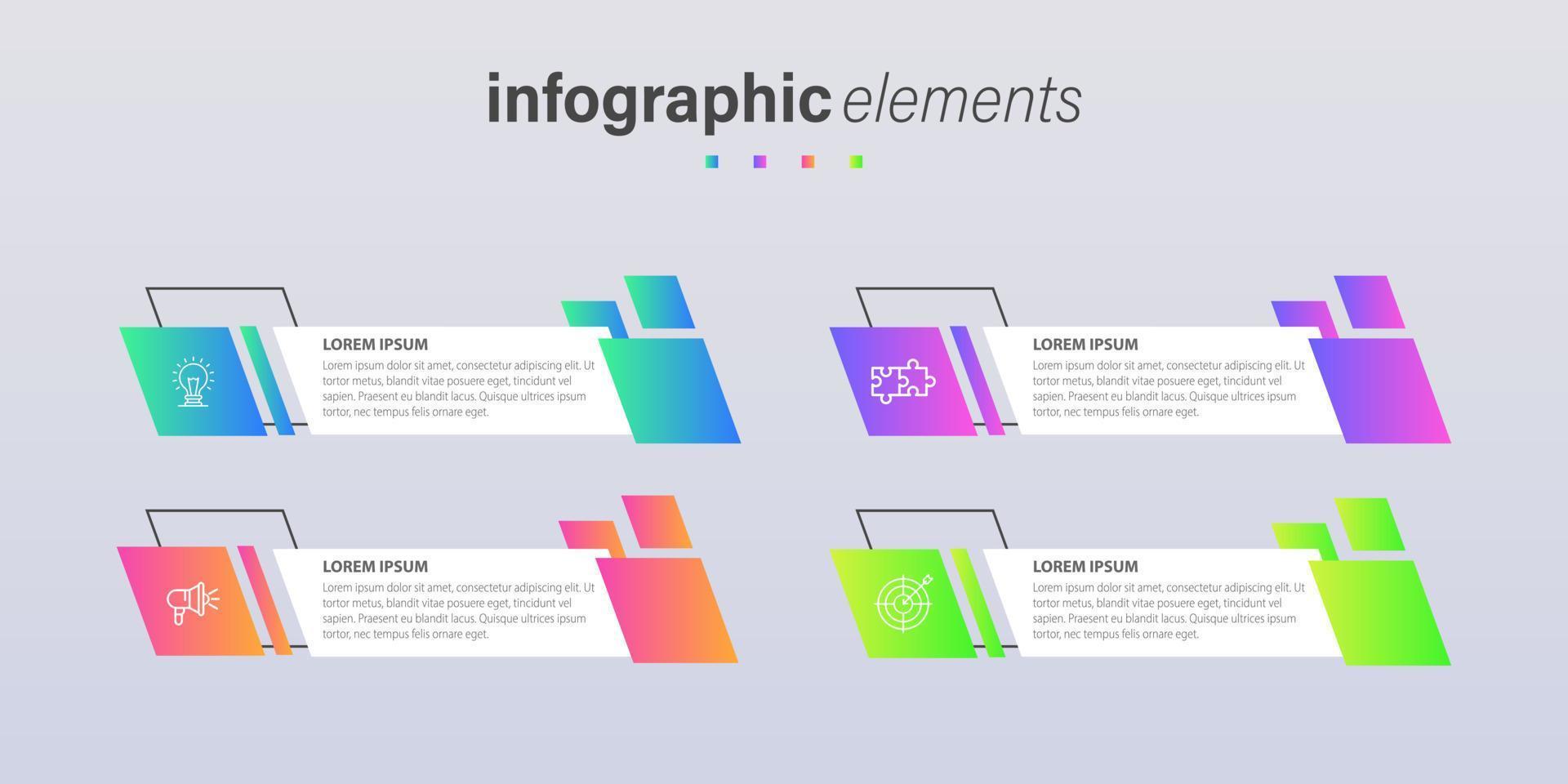 infographic elements

LOREM IPSUM
Lorem ipsum dolor sit amet, consectetur adipiscing elit. Ut tortor metus, blandit vitae posuere eget, tincidunt vel sapien. Praesent eu blandit lacus. Quisque ultrices ipsum tortor, nec tempus felis ornare eget.

LOREM IPSUM
Lorem ipsum dolor sit amet, consectetur adipiscing elit. Ut tortor metus, blandit vitae posuere eget, tincidunt vel sapien. Praesent eu blandit lacus. Quisque ultrices ipsum tortor, nec tempus felis ornare eget.

LOREM IPSUM
Lorem ipsum dolor sit amet, consectetur adipiscing elit. Ut tortor metus, blandit vitae posuere eget, tincidunt vel sapien. Praesent eu blandit lacus. Quisque ultrices ipsum tortor, nec tempus felis ornare eget.

LOREM IPSUM
Lorem ipsum dolor sit amet, consectetur adipiscing elit. Ut tortor metus, blandit vitae posuere eget, tincidunt vel sapien. Praesent eu blandit lacus. Quisque ultrices ipsum tortor, nec tempus felis ornare eget.