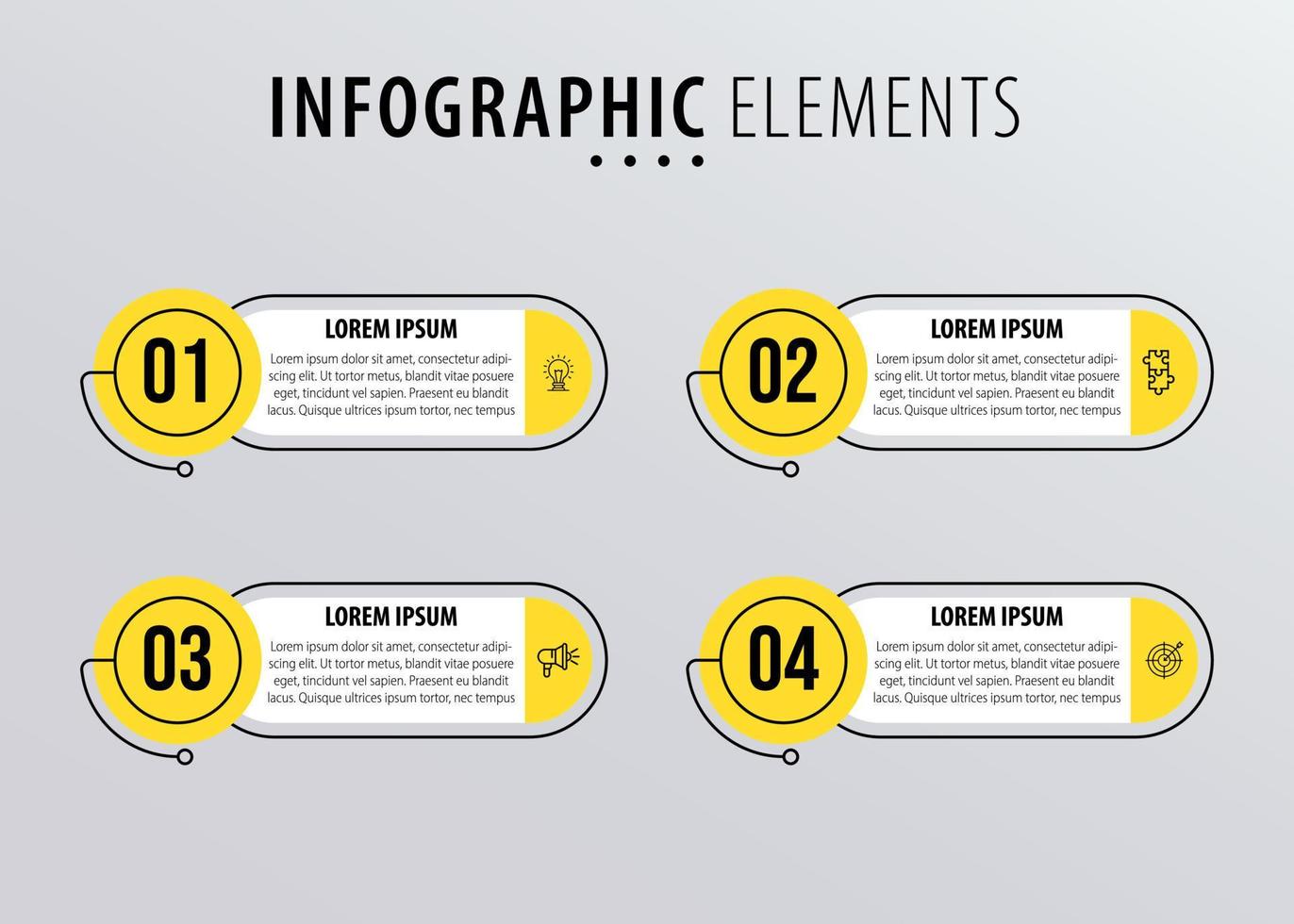 INFOGRAPHIC ELEMENTS

01

LOREM IPSUM

Lorem ipsum dolor sit amet, consectetur adipiscing elit. Ut tortor metus, blandit vitae posuere eget, tincidunt vel sapien. Praesent eu blandit lacus. Quisque ultrices ipsum tortor, nec tempus

02

LOREM IPSUM

Lorem ipsum dolor sit amet, consectetur adipiscing elit. Ut tortor metus, blandit vitae posuere eget, tincidunt vel sapien. Praesent eu blandit lacus. Quisque ultrices ipsum tortor, nec tempus

03

LOREM IPSUM

Lorem ipsum dolor sit amet, consectetur adipiscing elit. Ut tortor metus, blandit vitae posuere eget, tincidunt vel sapien. Praesent eu blandit lacus. Quisque ultrices ipsum tortor, nec tempus

04

LOREM IPSUM

Lorem ipsum dolor sit amet, consectetur adipiscing elit. Ut tortor metus, blandit vitae posuere eget, tincidunt vel sapien. Praesent eu blandit lacus. Quisque ultrices ipsum tortor, nec tempus