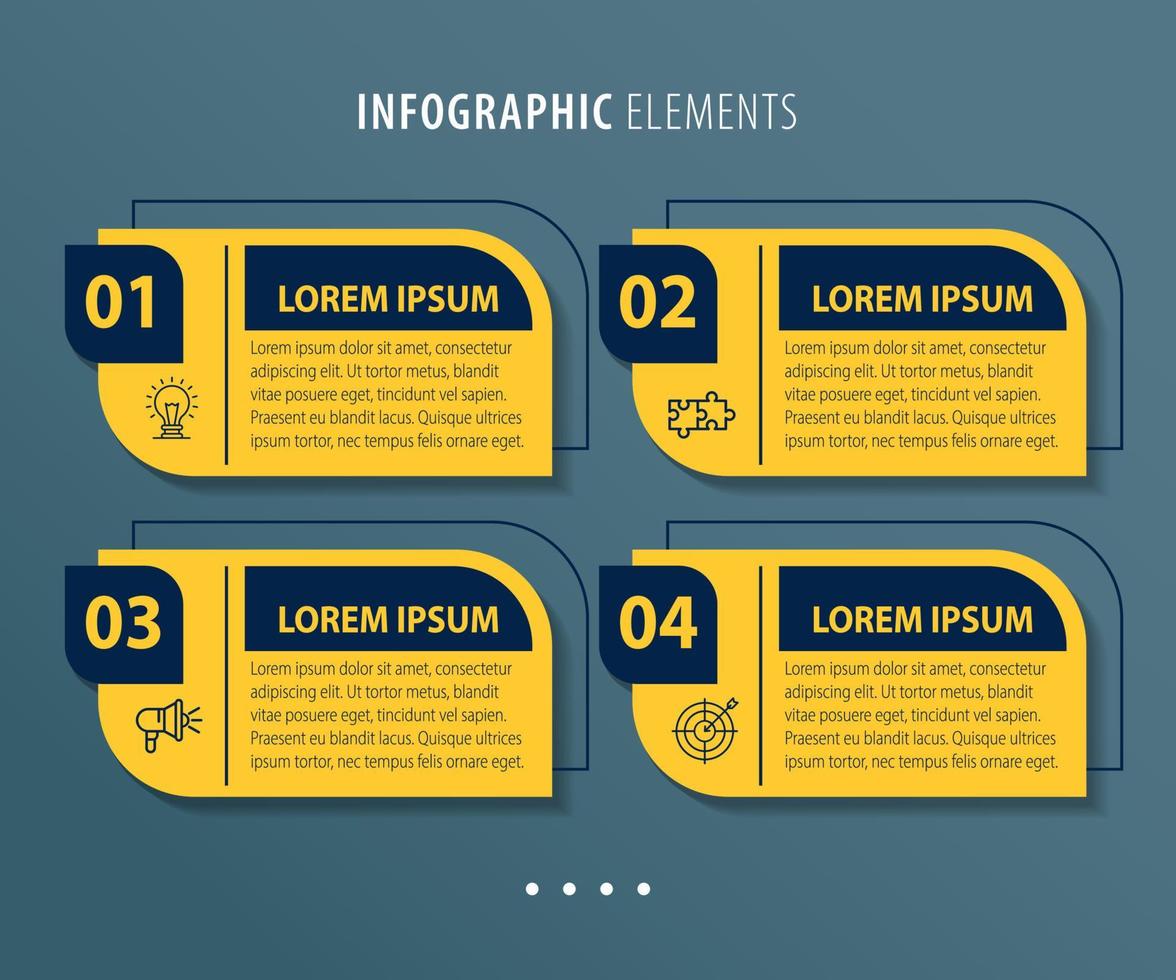 INFOGRAPHIC ELEMENTS

01

LOREM IPSUM

Lorem ipsum dolor sit amet, consectetur adipiscing elit. Ut tortor metus, blandit vitae posuere eget, tincidunt vel sapien. Praesent eu blandit lacus. Quisque ultrices ipsum tortor, nec tempus felis ornare eget.

02

LOREM IPSUM

Lorem ipsum dolor sit amet, consectetur adipiscing elit. Ut tortor metus, blandit vitae posuere eget, tincidunt vel sapien. Praesent eu blandit lacus. Quisque ultrices ipsum tortor, nec tempus felis ornare eget.

03

LOREM IPSUM

Lorem ipsum dolor sit amet, consectetur adipiscing elit. Ut tortor metus, blandit vitae posuere eget, tincidunt vel sapien. Praesent eu blandit lacus. Quisque ultrices ipsum tortor, nec tempus felis ornare eget.

04

LOREM IPSUM

Lorem ipsum dolor sit amet, consectetur adipiscing elit. Ut tortor metus, blandit vitae posuere eget, tincidunt vel sapien. Praesent eu blandit lacus. Quisque ultrices ipsum tortor, nec tempus felis ornare eget.