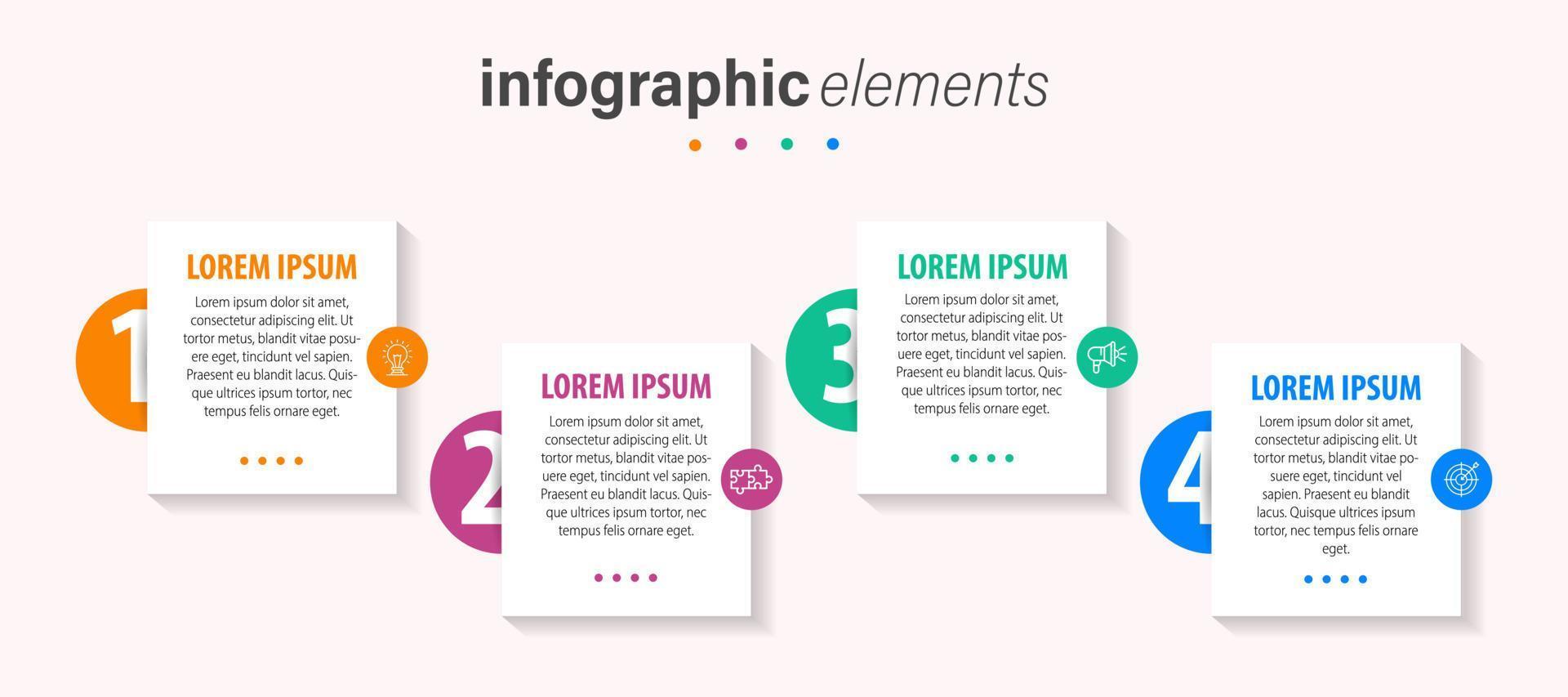 infographic elements

1

LOREM IPSUM

Lorem ipsum dolor sit amet, consectetur adipiscing elit. Ut tortor metus, blandit vitae posuere eget, tincidunt vel sapien. Praesent eu blandit lacus. Quisque ultrices ipsum tortor, nec tempus felis ornare eget.

2

LOREM IPSUM

Lorem ipsum dolor sit amet, consectetur adipiscing elit. Ut tortor metus, blandit vitae posuere eget, tincidunt vel sapien. Praesent eu blandit lacus. Quisque ultrices ipsum tortor, nec tempus felis ornare eget.

3

LOREM IPSUM

Lorem ipsum dolor sit amet, consectetur adipiscing elit. Ut tortor metus, blandit vitae posuere eget, tincidunt vel sapien. Praesent eu blandit lacus. Quisque ultrices ipsum tortor, nec tempus felis ornare eget.

4

LOREM IPSUM

Lorem ipsum dolor sit amet, consectetur adipiscing elit. Ut tortor metus, blandit vitae posuere eget, tincidunt vel sapien. Praesent eu blandit lacus. Quisque ultrices ipsum tortor, nec tempus felis ornare eget.