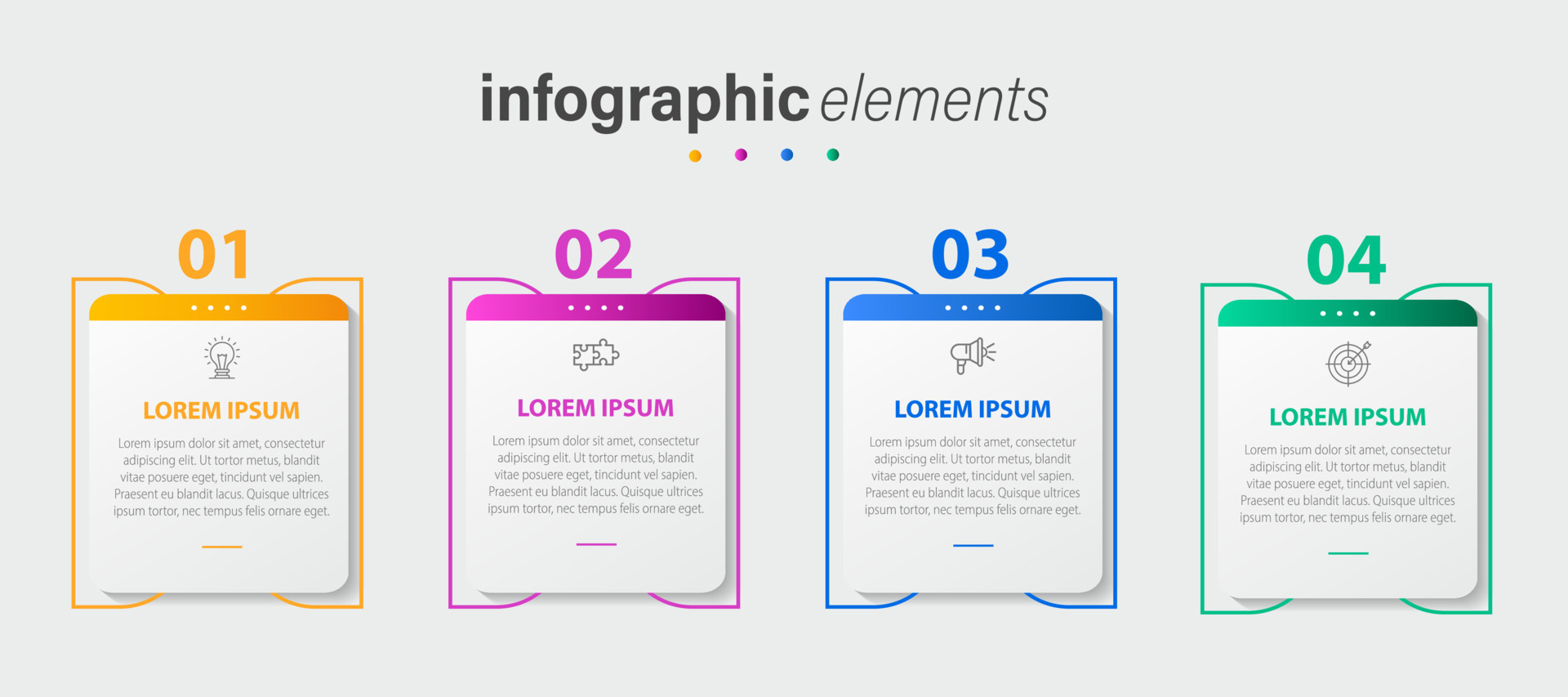 infographic elements

01

LOREM IPSUM

Lorem ipsum dolor sit amet, consectetur adipiscing elit. Ut tortor metus, blandit vitae posuere eget, tincidunt vel sapien. Praesent eu blandit lacus. Quisque ultrices ipsum tortor, nec tempus felis ornare eget.

02

LOREM IPSUM

Lorem ipsum dolor sit amet, consectetur adipiscing elit. Ut tortor metus, blandit vitae posuere eget, tincidunt vel sapien. Praesent eu blandit lacus. Quisque ultrices ipsum tortor, nec tempus felis ornare eget.

03

LOREM IPSUM

Lorem ipsum dolor sit amet, consectetur adipiscing elit. Ut tortor metus, blandit vitae posuere eget, tincidunt vel sapien. Praesent eu blandit lacus. Quisque ultrices ipsum tortor, nec tempus felis ornare eget.

04

LOREM IPSUM

Lorem ipsum dolor sit amet, consectetur adipiscing elit. Ut tortor metus, blandit vitae posuere eget, tincidunt vel sapien. Praesent eu blandit lacus. Quisque ultrices ipsum tortor, nec tempus felis ornare eget.