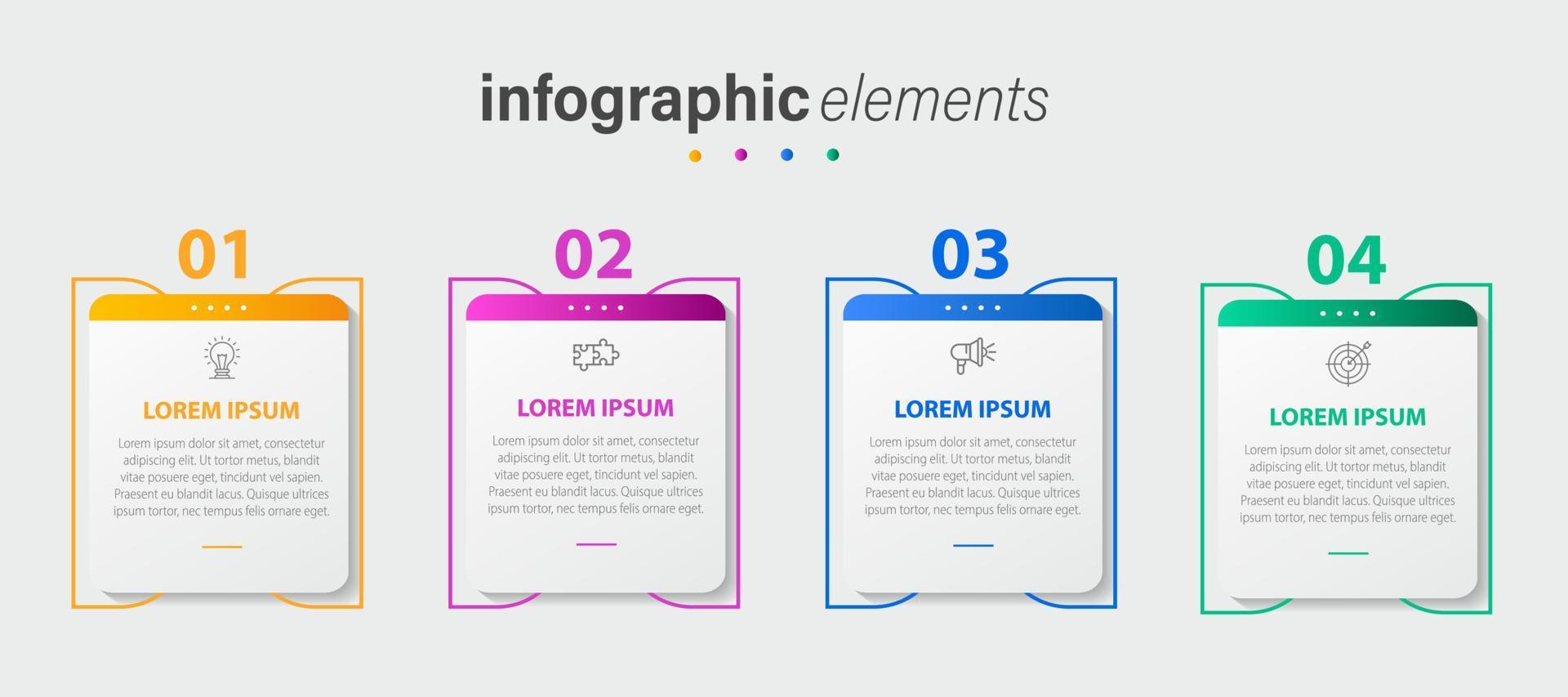 infographic elements

01

LOREM IPSUM

Lorem ipsum dolor sit amet, consectetur adipiscing elit. Ut tortor metus, blandit vitae posuere eget, tincidunt vel sapien. Praesent eu blandit lacus. Quisque ultrices ipsum tortor, nec tempus felis ornare eget.

02

LOREM IPSUM

Lorem ipsum dolor sit amet, consectetur adipiscing elit. Ut tortor metus, blandit vitae posuere eget, tincidunt vel sapien. Praesent eu blandit lacus. Quisque ultrices ipsum tortor, nec tempus felis ornare eget.

03

LOREM IPSUM

Lorem ipsum dolor sit amet, consectetur adipiscing elit. Ut tortor metus, blandit vitae posuere eget, tincidunt vel sapien. Praesent eu blandit lacus. Quisque ultrices ipsum tortor, nec tempus felis ornare eget.

04

LOREM IPSUM

Lorem ipsum dolor sit amet, consectetur adipiscing elit. Ut tortor metus, blandit vitae posuere eget, tincidunt vel sapien. Praesent eu blandit lacus. Quisque ultrices ipsum tortor, nec tempus felis ornare eget.