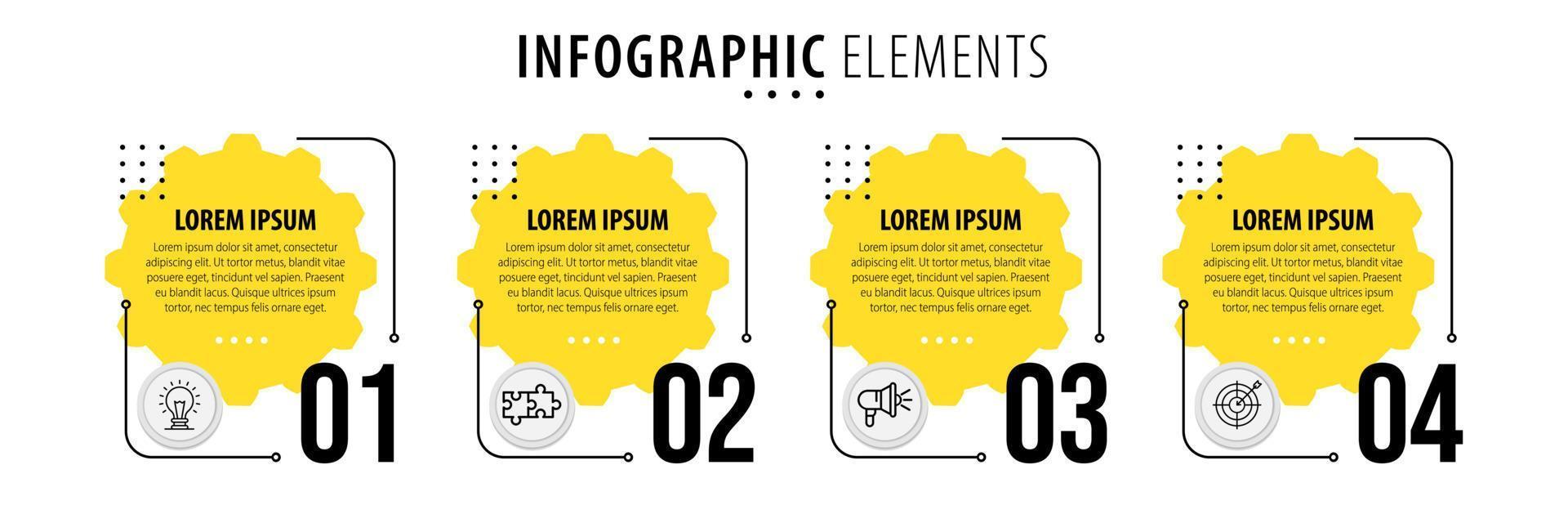 INFOGRAPHIC ELEMENTS

LOREM IPSUM
Lorem ipsum dolor sit amet, consectetur adipiscing elit. Ut tortor metus, blandit vitae posuere eget, tincidunt vel sapien. Praesent eu blandit lacus. Quisque ultrices ipsum tortor, nec tempus felis ornare eget.

01

LOREM IPSUM
Lorem ipsum dolor sit amet, consectetur adipiscing elit. Ut tortor metus, blandit vitae posuere eget, tincidunt vel sapien. Praesent eu blandit lacus. Quisque ultrices ipsum tortor, nec tempus felis ornare eget.

02

LOREM IPSUM
Lorem ipsum dolor sit amet, consectetur adipiscing elit. Ut tortor metus, blandit vitae posuere eget, tincidunt vel sapien. Praesent eu blandit lacus. Quisque ultrices ipsum tortor, nec tempus felis ornare eget.

03

LOREM IPSUM
Lorem ipsum dolor sit amet, consectetur adipiscing elit. Ut tortor metus, blandit vitae posuere eget, tincidunt vel sapien. Praesent eu blandit lacus. Quisque ultrices ipsum tortor, nec tempus felis ornare eget.

04