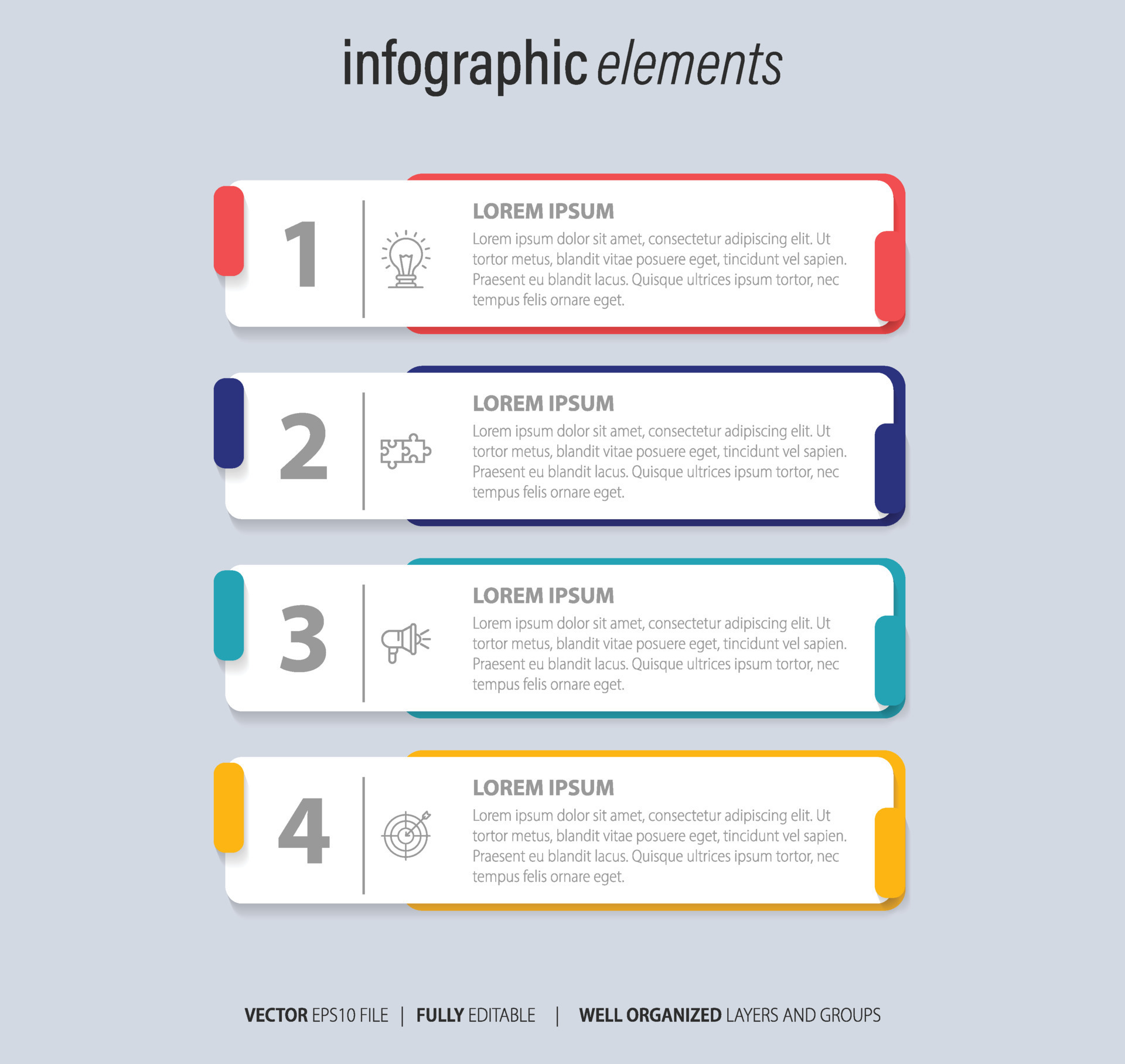 infographic elements

1

LOREM IPSUM

Lorem ipsum dolor sit amet, consectetur adipiscing elit. Ut tortor metus, blandit vitae posuere eget, tincidunt vel sapien. Praesent eu blandit lacus. Quisque ultrices ipsum tortor, nec tempus felis ornare eget.

2

LOREM IPSUM

Lorem ipsum dolor sit amet, consectetur adipiscing elit. Ut tortor metus, blandit vitae posuere eget, tincidunt vel sapien. Praesent eu blandit lacus. Quisque ultrices ipsum tortor, nec tempus felis ornare eget.

3

LOREM IPSUM

Lorem ipsum dolor sit amet, consectetur adipiscing elit. Ut tortor metus, blandit vitae posuere eget, tincidunt vel sapien. Praesent eu blandit lacus. Quisque ultrices ipsum tortor, nec tempus felis ornare eget.

4

LOREM IPSUM

Lorem ipsum dolor sit amet, consectetur adipiscing elit. Ut tortor metus, blandit vitae posuere eget, tincidunt vel sapien. Praesent eu blandit lacus. Quisque ultrices ipsum tortor, nec tempus felis ornare eget.

VECTOR EPS10 FILE | FULLY EDITABLE | WELL ORGANIZED LAYERS AND GROUPS