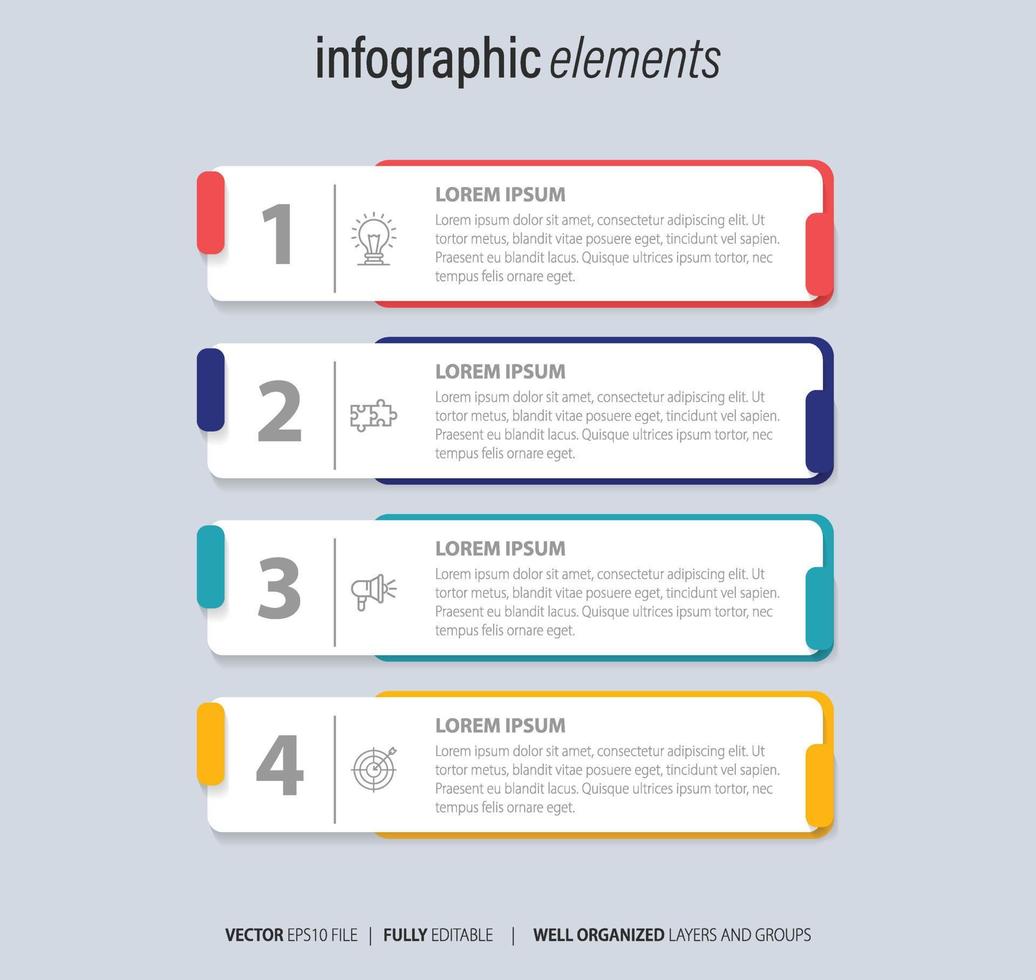 infographic elements

1

LOREM IPSUM

Lorem ipsum dolor sit amet, consectetur adipiscing elit. Ut tortor metus, blandit vitae posuere eget, tincidunt vel sapien. Praesent eu blandit lacus. Quisque ultrices ipsum tortor, nec tempus felis ornare eget.

2

LOREM IPSUM

Lorem ipsum dolor sit amet, consectetur adipiscing elit. Ut tortor metus, blandit vitae posuere eget, tincidunt vel sapien. Praesent eu blandit lacus. Quisque ultrices ipsum tortor, nec tempus felis ornare eget.

3

LOREM IPSUM

Lorem ipsum dolor sit amet, consectetur adipiscing elit. Ut tortor metus, blandit vitae posuere eget, tincidunt vel sapien. Praesent eu blandit lacus. Quisque ultrices ipsum tortor, nec tempus felis ornare eget.

4

LOREM IPSUM

Lorem ipsum dolor sit amet, consectetur adipiscing elit. Ut tortor metus, blandit vitae posuere eget, tincidunt vel sapien. Praesent eu blandit lacus. Quisque ultrices ipsum tortor, nec tempus felis ornare eget.

VECTOR EPS10 FILE | FULLY EDITABLE | WELL ORGANIZED LAYERS AND GROUPS