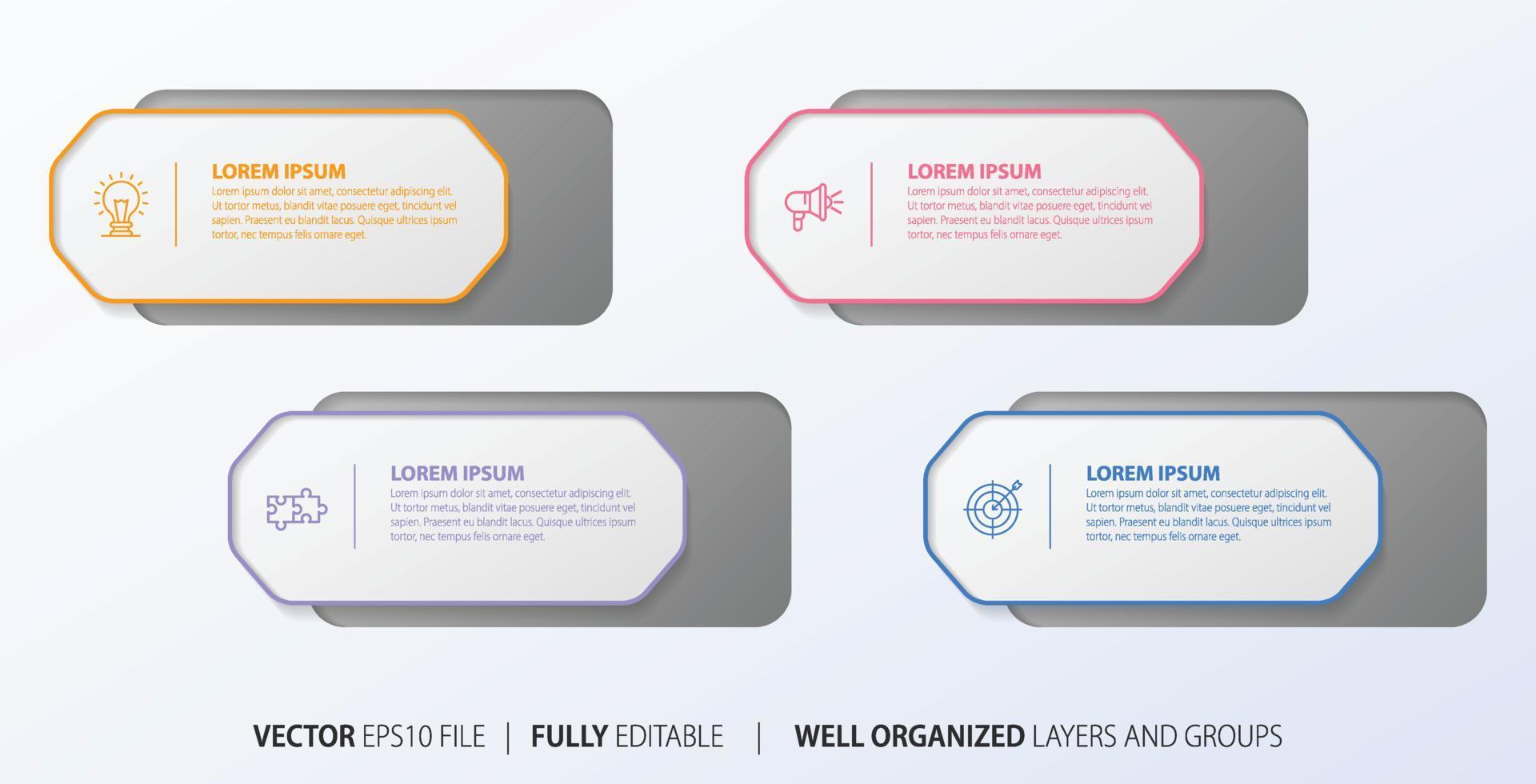 LOREM IPSUM
Lorem ipsum dolor sit amet, consectetur adipiscing elit. Ut tortor metus, blandit vitae posuere eget, tincidunt vel sapien. Praesent eu blandit lacus. Quisque ultrices ipsum tortor, nec tempus felis ornare eget.

LOREM IPSUM
Lorem ipsum dolor sit amet, consectetur adipiscing elit. Ut tortor metus, blandit vitae posuere eget, tincidunt vel sapien. Praesent eu blandit lacus. Quisque ultrices ipsum tortor, nec tempus felis ornare eget.

LOREM IPSUM
Lorem ipsum dolor sit amet, consectetur adipiscing elit. Ut tortor metus, blandit vitae posuere eget, tincidunt vel sapien. Praesent eu blandit lacus. Quisque ultrices ipsum tortor, nec tempus felis ornare eget.

LOREM IPSUM
Lorem ipsum dolor sit amet, consectetur adipiscing elit. Ut tortor metus, blandit vitae posuere eget, tincidunt vel sapien. Praesent eu blandit lacus. Quisque ultrices ipsum tortor, nec tempus felis ornare eget.

VECTOR EPS10 FILE | FULLY EDITABLE | WELL ORGANIZED LAYERS AND GROUPS