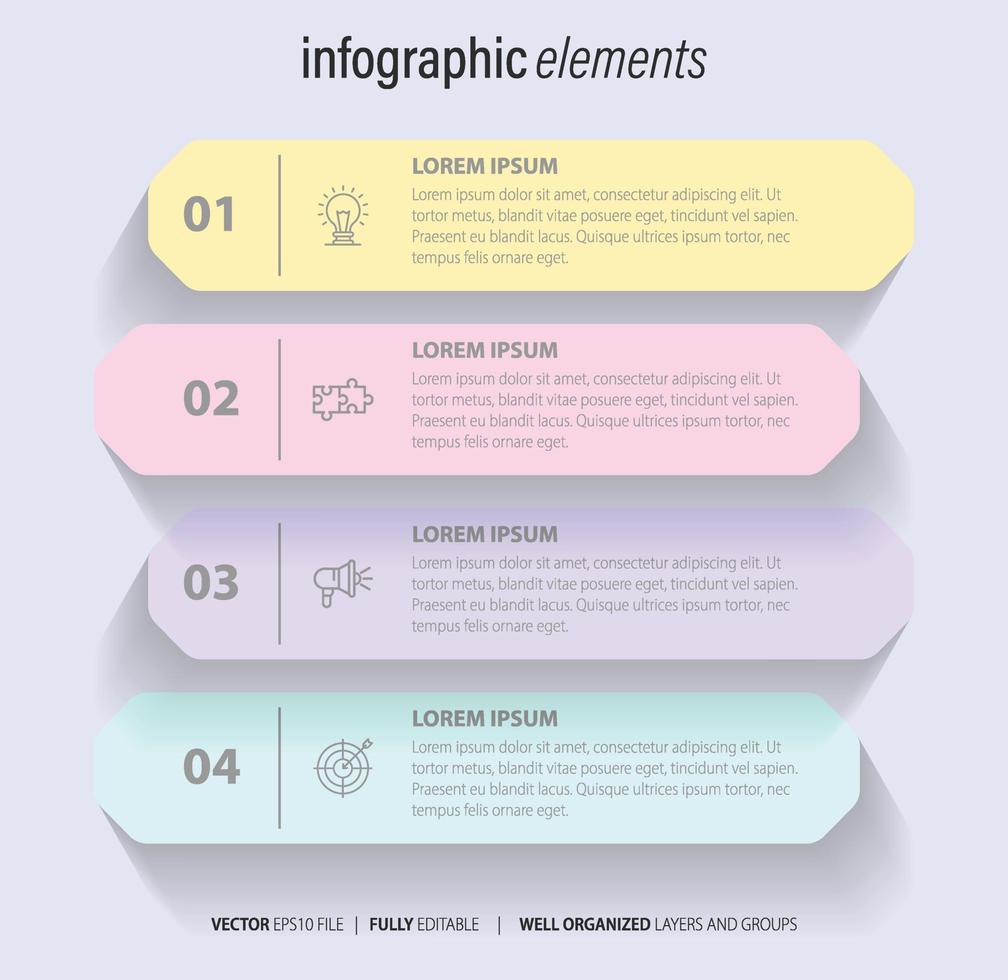 infographic elements

01

LOREM IPSUM

Lorem ipsum dolor sit amet, consectetur adipiscing elit. Ut tortor metus, blandit vitae posuere eget, tincidunt vel sapien. Praesent eu blandit lacus. Quisque ultrices ipsum tortor, nec tempus felis ornare eget.

02

LOREM IPSUM

Lorem ipsum dolor sit amet, consectetur adipiscing elit. Ut tortor metus, blandit vitae posuere eget, tincidunt vel sapien. Praesent eu blandit lacus. Quisque ultrices ipsum tortor, nec tempus felis ornare eget.

03

LOREM IPSUM

Lorem ipsum dolor sit amet, consectetur adipiscing elit. Ut tortor metus, blandit vitae posuere eget, tincidunt vel sapien. Praesent eu blandit lacus. Quisque ultrices ipsum tortor, nec tempus felis ornare eget.

04

LOREM IPSUM

Lorem ipsum dolor sit amet, consectetur adipiscing elit. Ut tortor metus, blandit vitae posuere eget, tincidunt vel sapien. Praesent eu blandit lacus. Quisque ultrices ipsum tortor, nec tempus felis ornare eget.

VECTOR EPS10 FILE | FULLY EDITABLE | WELL ORGANIZED LAYERS AND GROUPS