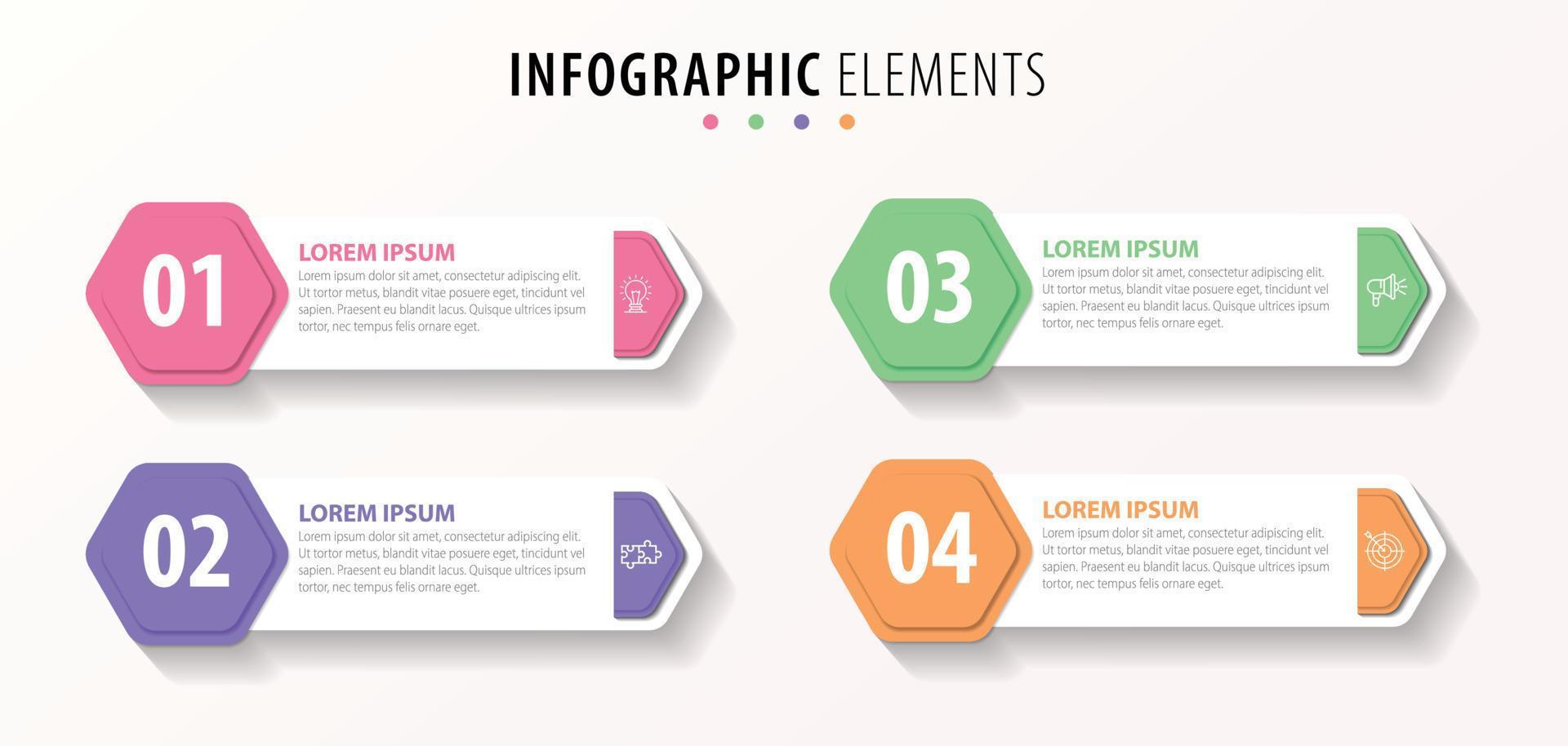 INFOGRAPHIC ELEMENTS

01

LOREM IPSUM

Lorem ipsum dolor sit amet, consectetur adipiscing elit. Ut tortor metus, blandit vitae posuere eget, tincidunt vel sapien. Praesent eu blandit lacus. Quisque ultrices ipsum tortor, nec tempus felis ornare eget.

02

LOREM IPSUM

Lorem ipsum dolor sit amet, consectetur adipiscing elit. Ut tortor metus, blandit vitae posuere eget, tincidunt vel sapien. Praesent eu blandit lacus. Quisque ultrices ipsum tortor, nec tempus felis ornare eget.

03

LOREM IPSUM

Lorem ipsum dolor sit amet, consectetur adipiscing elit. Ut tortor metus, blandit vitae posuere eget, tincidunt vel sapien. Praesent eu blandit lacus. Quisque ultrices ipsum tortor, nec tempus felis ornare eget.

04

LOREM IPSUM

Lorem ipsum dolor sit amet, consectetur adipiscing elit. Ut tortor metus, blandit vitae posuere eget, tincidunt vel sapien. Praesent eu blandit lacus. Quisque ultrices ipsum tortor, nec tempus felis ornare eget.