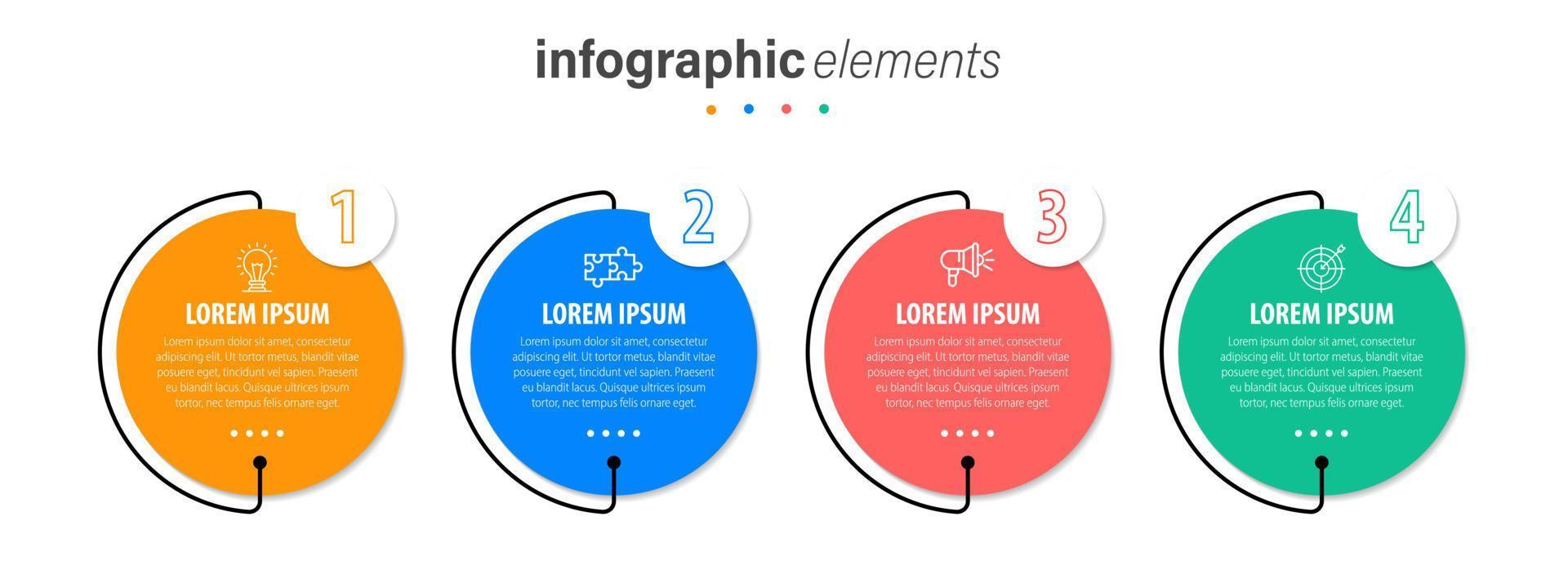 infographic elements

1

LOREM IPSUM

Lorem ipsum dolor sit amet, consectetur adipiscing elit. Ut tortor metus, blandit vitae posuere eget, tincidunt vel sapien. Praesent eu blandit lacus. Quisque ultrices ipsum tortor, nec tempus felis ornare eget.

2

LOREM IPSUM

Lorem ipsum dolor sit amet, consectetur adipiscing elit. Ut tortor metus, blandit vitae posuere eget, tincidunt vel sapien. Praesent eu blandit lacus. Quisque ultrices ipsum tortor, nec tempus felis ornare eget.

3

LOREM IPSUM

Lorem ipsum dolor sit amet, consectetur adipiscing elit. Ut tortor metus, blandit vitae posuere eget, tincidunt vel sapien. Praesent eu blandit lacus. Quisque ultrices ipsum tortor, nec tempus felis ornare eget.

4

LOREM IPSUM

Lorem ipsum dolor sit amet, consectetur adipiscing elit. Ut tortor metus, blandit vitae posuere eget, tincidunt vel sapien. Praesent eu blandit lacus. Quisque ultrices ipsum tortor, nec tempus felis ornare eget.