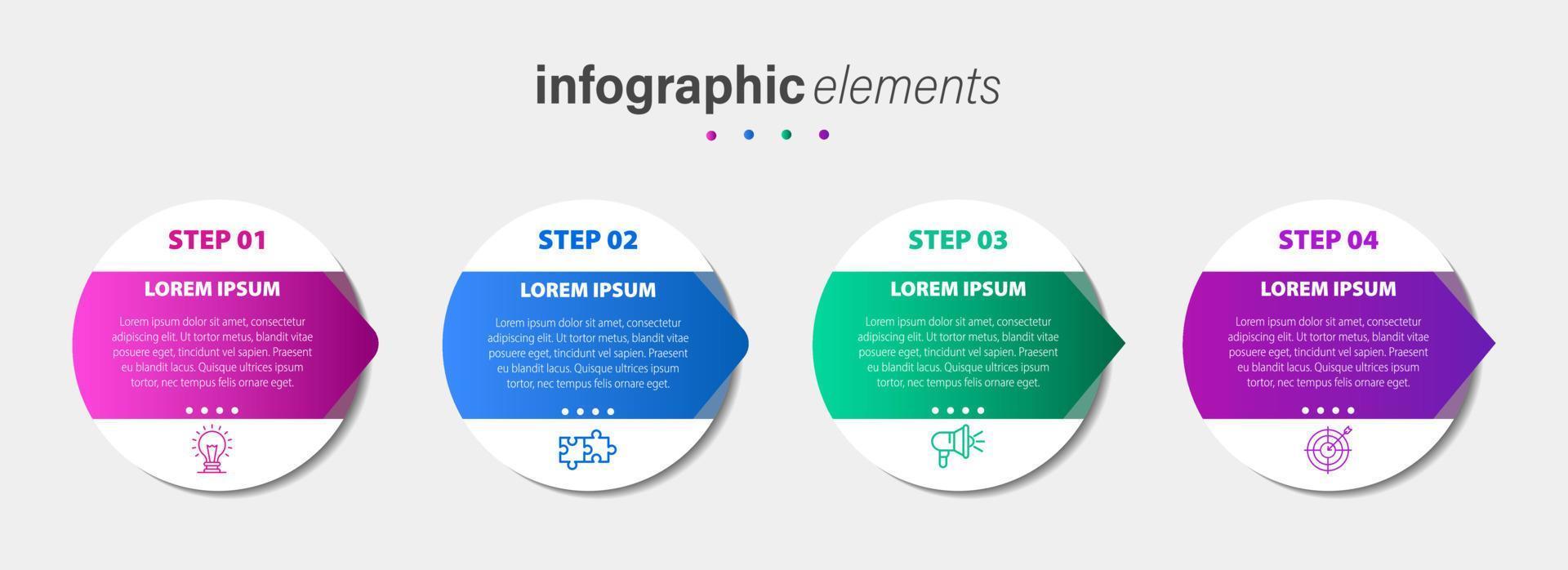 infographic elements

STEP 01

LOREM IPSUM

Lorem ipsum dolor sit amet, consectetur adipiscing elit. Ut tortor metus, blandit vitae posuere eget, tincidunt vel sapien. Praesent eu blandit lacus. Quisque ultrices ipsum tortor, nec tempus felis ornare eget.

STEP 02

LOREM IPSUM

Lorem ipsum dolor sit amet, consectetur adipiscing elit. Ut tortor metus, blandit vitae posuere eget, tincidunt vel sapien. Praesent eu blandit lacus. Quisque ultrices ipsum tortor, nec tempus felis ornare eget.

STEP 03

LOREM IPSUM

Lorem ipsum dolor sit amet, consectetur adipiscing elit. Ut tortor metus, blandit vitae posuere eget, tincidunt vel sapien. Praesent eu blandit lacus. Quisque ultrices ipsum tortor, nec tempus felis ornare eget.

STEP 04

LOREM IPSUM

Lorem ipsum dolor sit amet, consectetur adipiscing elit. Ut tortor metus, blandit vitae posuere eget, tincidunt vel sapien. Praesent eu blandit lacus. Quisque ultrices ipsum tortor, nec tempus felis ornare eget.