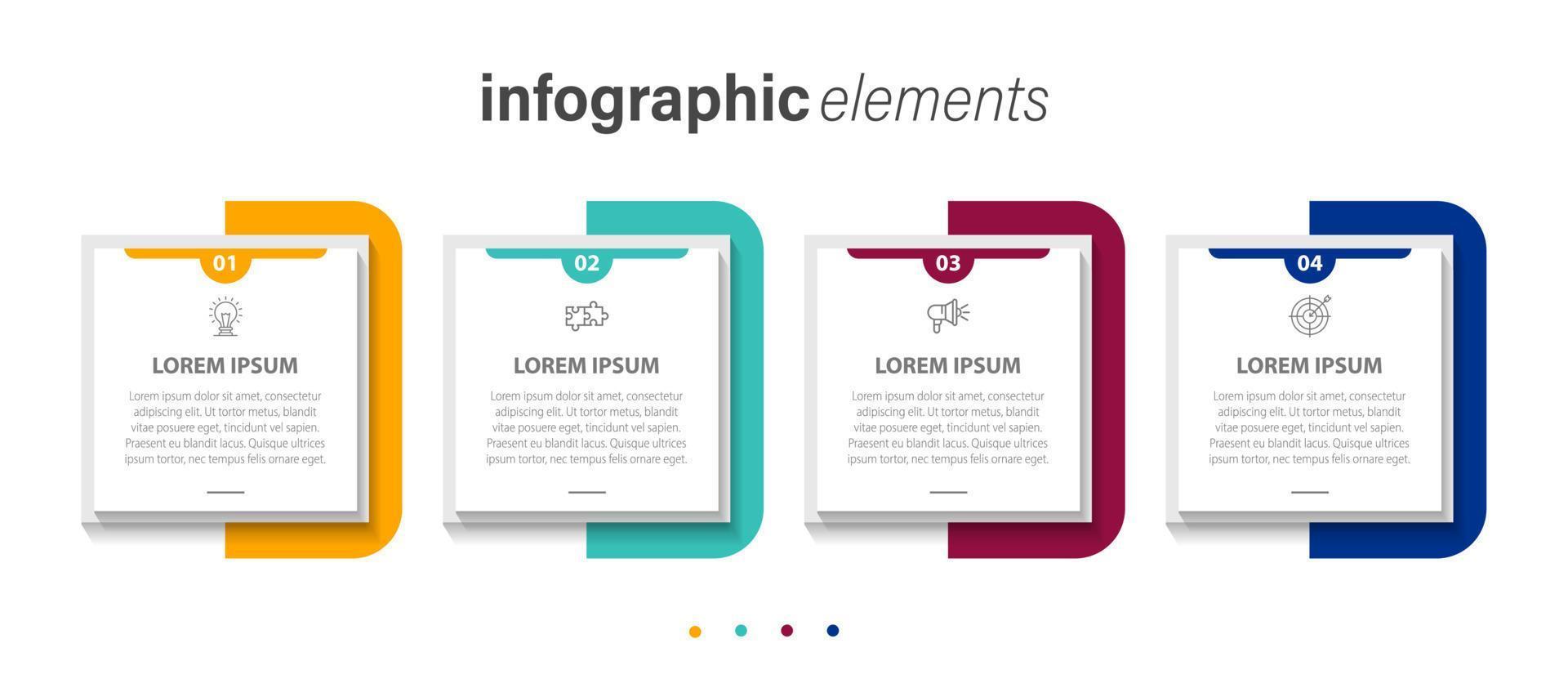 infographic elements

01

LOREM IPSUM

Lorem ipsum dolor sit amet, consectetur adipiscing elit. Ut tortor metus, blandit vitae posuere eget, tincidunt vel sapien. Praesent eu blandit lacus. Quisque ultrices ipsum tortor, nec tempus felis ornare eget.

02

LOREM IPSUM

Lorem ipsum dolor sit amet, consectetur adipiscing elit. Ut tortor metus, blandit vitae posuere eget, tincidunt vel sapien. Praesent eu blandit lacus. Quisque ultrices ipsum tortor, nec tempus felis ornare eget.

03

LOREM IPSUM

Lorem ipsum dolor sit amet, consectetur adipiscing elit. Ut tortor metus, blandit vitae posuere eget, tincidunt vel sapien. Praesent eu blandit lacus. Quisque ultrices ipsum tortor, nec tempus felis ornare eget.

04

LOREM IPSUM

Lorem ipsum dolor sit amet, consectetur adipiscing elit. Ut tortor metus, blandit vitae posuere eget, tincidunt vel sapien. Praesent eu blandit lacus. Quisque ultrices ipsum tortor, nec tempus felis ornare eget.