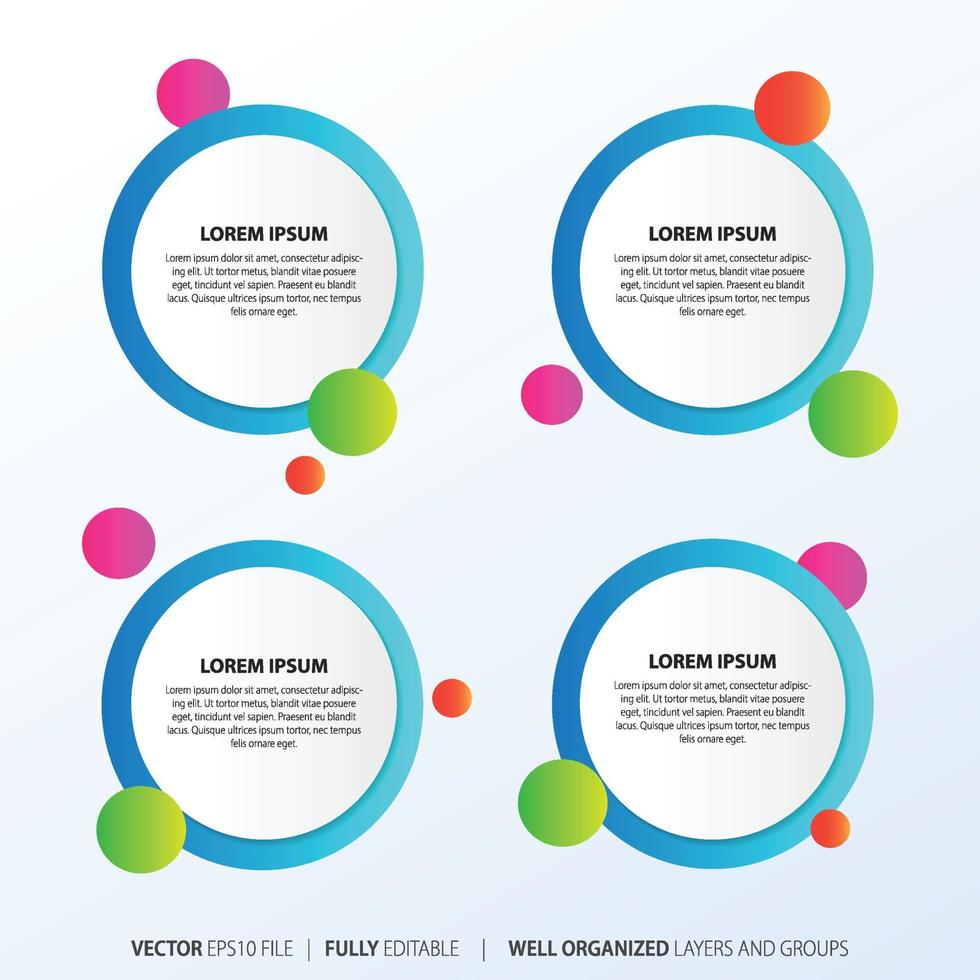 LOREM IPSUM

Lorem ipsum dolor sit amet, consectetur adipiscing elit. Ut tortor metus, blandit vitae posuere eget, tincidunt vel sapien. Praesent eu blandit lacus. Quisque ultrices ipsum tortor, nec tempus felis ornare eget.

LOREM IPSUM

Lorem ipsum dolor sit amet, consectetur adipiscing elit. Ut tortor metus, blandit vitae posuere eget, tincidunt vel sapien. Praesent eu blandit lacus. Quisque ultrices ipsum tortor, nec tempus felis ornare eget.

LOREM IPSUM

Lorem ipsum dolor sit amet, consectetur adipiscing elit. Ut tortor metus, blandit vitae posuere eget, tincidunt vel sapien. Praesent eu blandit lacus. Quisque ultrices ipsum tortor, nec tempus felis ornare eget.

LOREM IPSUM

Lorem ipsum dolor sit amet, consectetur adipiscing elit. Ut tortor metus, blandit vitae posuere eget, tincidunt vel sapien. Praesent eu blandit lacus. Quisque ultrices ipsum tortor, nec tempus felis ornare eget.

VECTOR EPS10 FILE | FULLY EDITABLE | WELL ORGANIZED LAYERS AND GROUPS