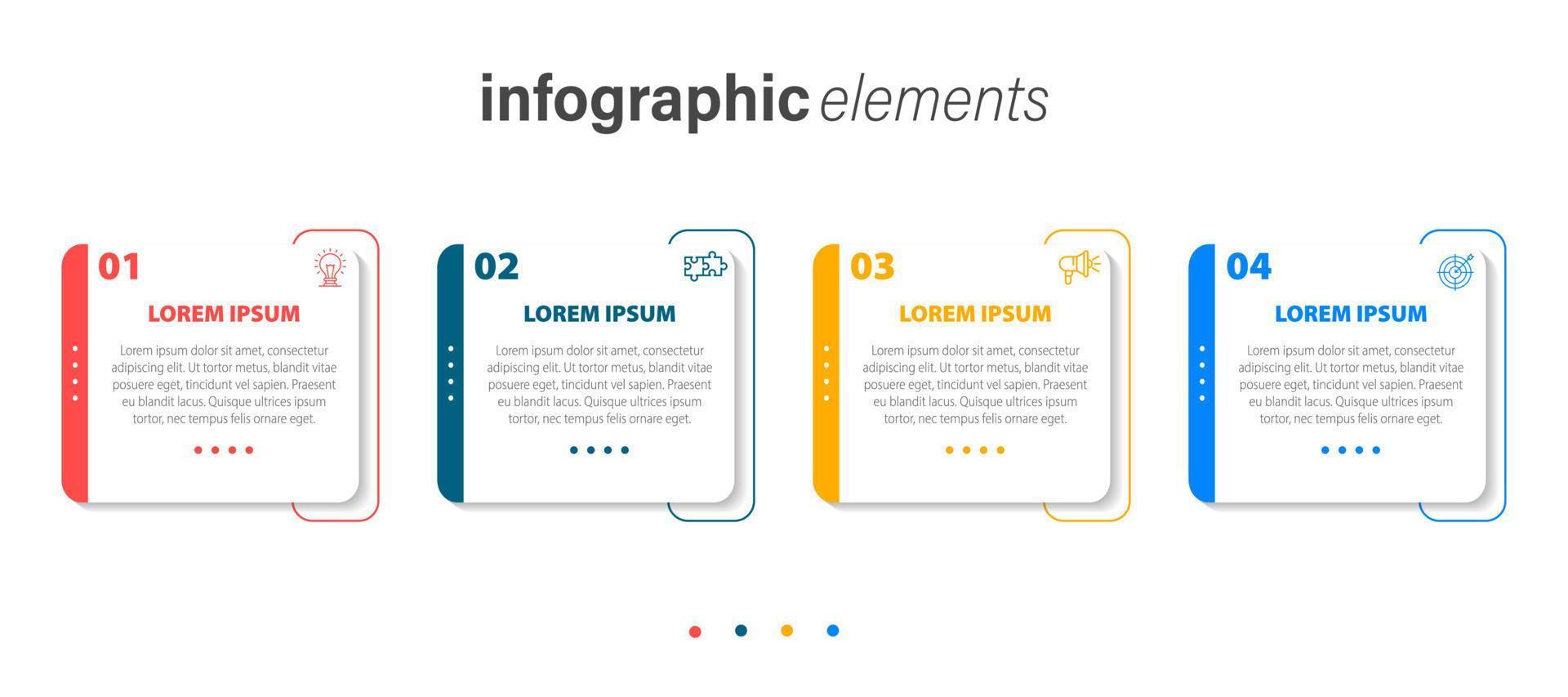 infographic elements

01

LOREM IPSUM

Lorem ipsum dolor sit amet, consectetur adipiscing elit. Ut tortor metus, blandit vitae posuere eget, tincidunt vel sapien. Praesent eu blandit lacus. Quisque ultrices ipsum tortor, nec tempus felis ornare eget.

02

LOREM IPSUM

Lorem ipsum dolor sit amet, consectetur adipiscing elit. Ut tortor metus, blandit vitae posuere eget, tincidunt vel sapien. Praesent eu blandit lacus. Quisque ultrices ipsum tortor, nec tempus felis ornare eget.

03

LOREM IPSUM

Lorem ipsum dolor sit amet, consectetur adipiscing elit. Ut tortor metus, blandit vitae posuere eget, tincidunt vel sapien. Praesent eu blandit lacus. Quisque ultrices ipsum tortor, nec tempus felis ornare eget.

04

LOREM IPSUM

Lorem ipsum dolor sit amet, consectetur adipiscing elit. Ut tortor metus, blandit vitae posuere eget, tincidunt vel sapien. Praesent eu blandit lacus. Quisque ultrices ipsum tortor, nec tempus felis ornare eget.