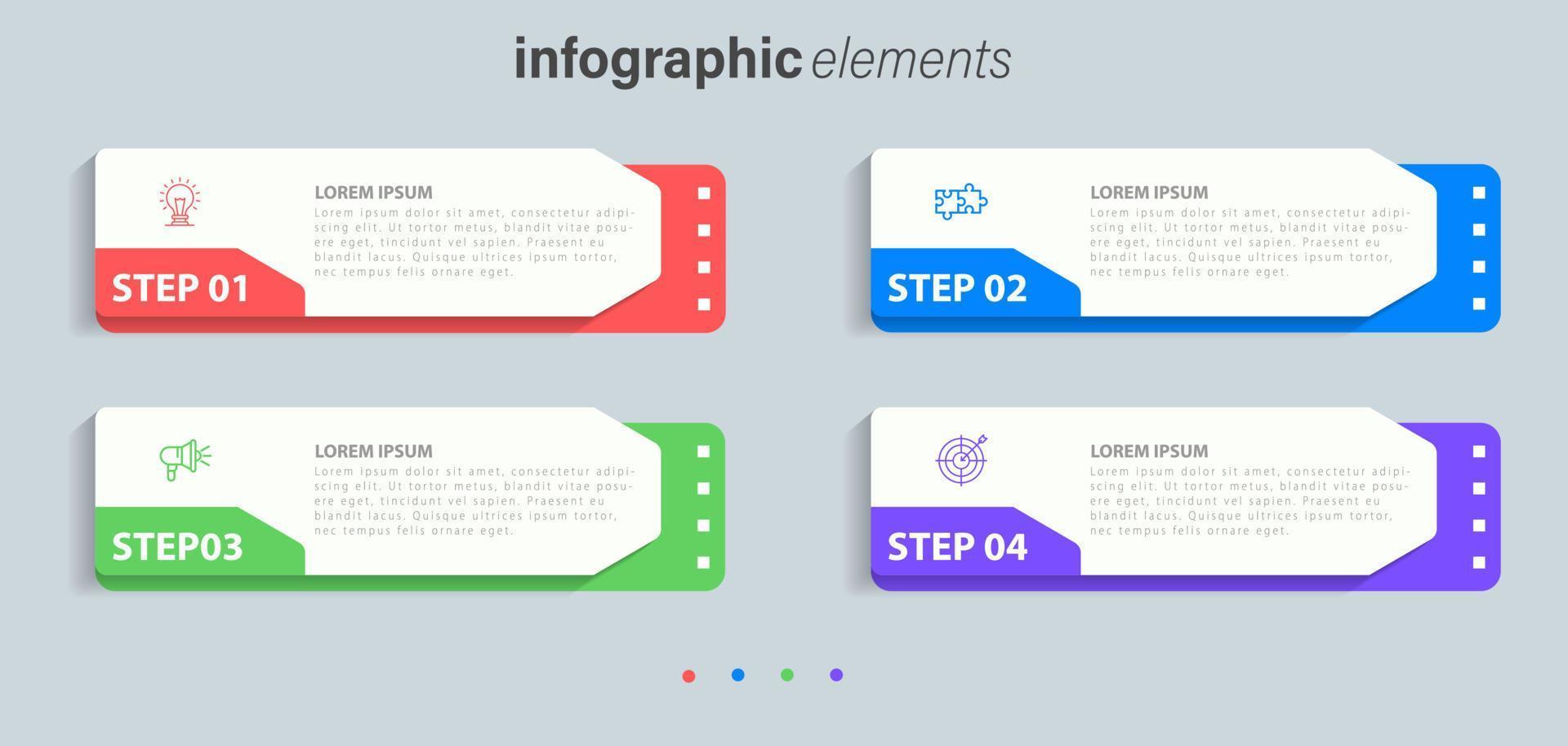 infographic elements

LOREM IPSUM
Lorem ipsum dolor sit amet, consectetur adipiscing elit. Ut tortor metus, blandit vitae posuere eget, tincidunt vel sapien. Praesent eu blandit lacus. Quisque ultrices ipsum tortor, nec tempus felis ornare eget.

STEP 01

LOREM IPSUM
Lorem ipsum dolor sit amet, consectetur adipiscing elit. Ut tortor metus, blandit vitae posuere eget, tincidunt vel sapien. Praesent eu blandit lacus. Quisque ultrices ipsum tortor, nec tempus felis ornare eget.

STEP 02

LOREM IPSUM
Lorem ipsum dolor sit amet, consectetur adipiscing elit. Ut tortor metus, blandit vitae posuere eget, tincidunt vel sapien. Praesent eu blandit lacus. Quisque ultrices ipsum tortor, nec tempus felis ornare eget.

STEP03

LOREM IPSUM
Lorem ipsum dolor sit amet, consectetur adipiscing elit. Ut tortor metus, blandit vitae posuere eget, tincidunt vel sapien. Praesent eu blandit lacus. Quisque ultrices ipsum tortor, nec tempus felis ornare eget.

STEP 04