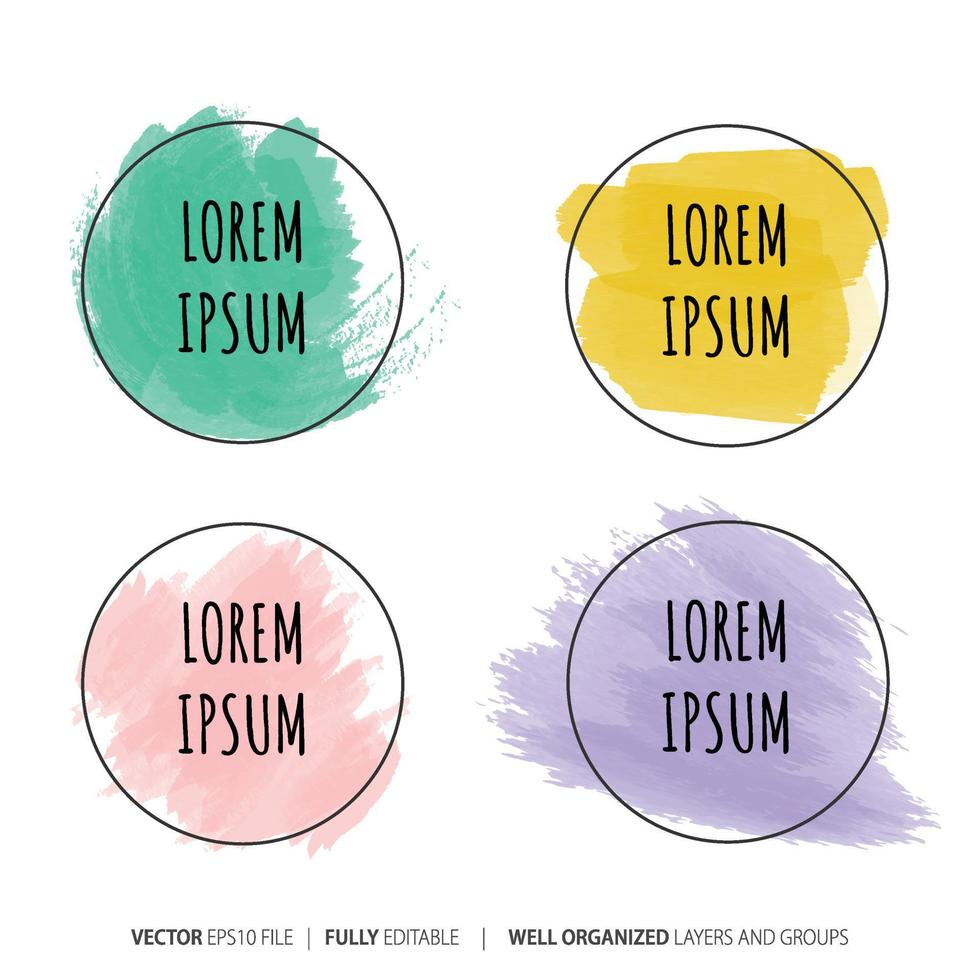 LOREM IPSUM

LOREM IPSUM

LOREM IPSUM

LOREM IPSUM

VECTOR EPS10 FILE | FULLY EDITABLE | WELL ORGANIZED LAYERS AND GROUPS