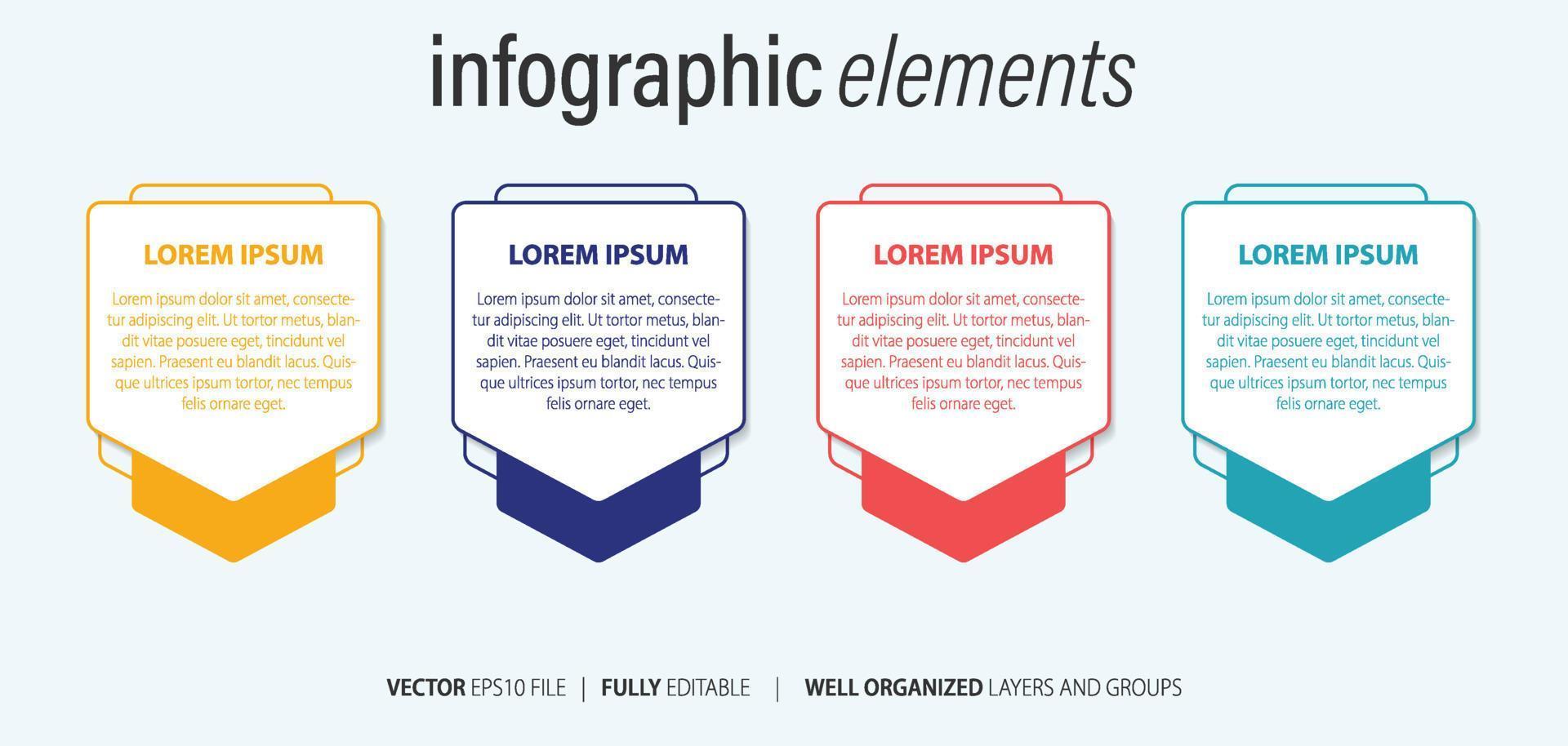 infographic elements

LOREM IPSUM

Lorem ipsum dolor sit amet, consectetur adipiscing elit. Ut tortor metus, blandit vitae posuere eget, tincidunt vel sapien. Praesent eu blandit lacus. Quisque ultrices ipsum tortor, nec tempus felis ornare eget.

LOREM IPSUM

Lorem ipsum dolor sit amet, consectetur adipiscing elit. Ut tortor metus, blandit vitae posuere eget, tincidunt vel sapien. Praesent eu blandit lacus. Quisque ultrices ipsum tortor, nec tempus felis ornare eget.

LOREM IPSUM

Lorem ipsum dolor sit amet, consectetur adipiscing elit. Ut tortor metus, blandit vitae posuere eget, tincidunt vel sapien. Praesent eu blandit lacus. Quisque ultrices ipsum tortor, nec tempus felis ornare eget.

LOREM IPSUM

Lorem ipsum dolor sit amet, consectetur adipiscing elit. Ut tortor metus, blandit vitae posuere eget, tincidunt vel sapien. Praesent eu blandit lacus. Quisque ultrices ipsum tortor, nec tempus felis ornare eget.

VECTOR EPS10 FILE | FULLY EDITABLE | WELL ORGANIZED LAYERS AND GROUPS