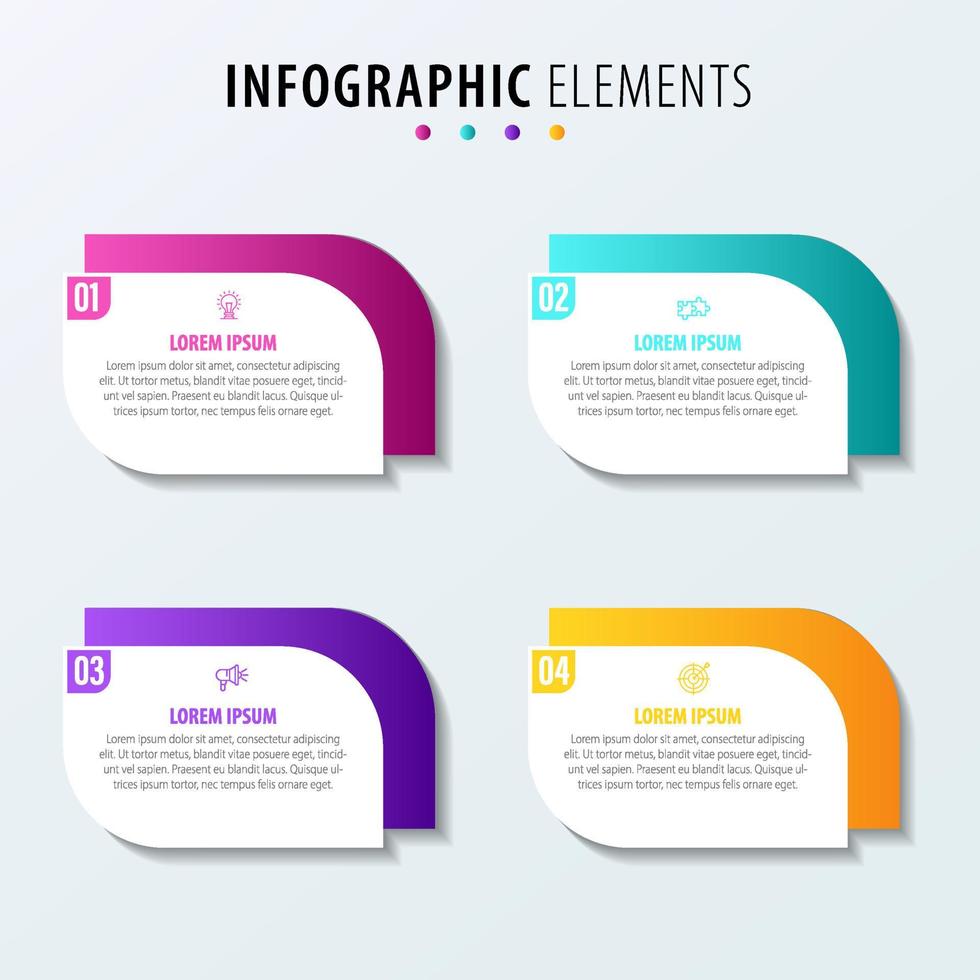 INFOGRAPHIC ELEMENTS

01

LOREM IPSUM

Lorem ipsum dolor sit amet, consectetur adipiscing elit. Ut tortor metus, blandit vitae posuere eget, tincidunt vel sapien. Praesent eu blandit lacus. Quisque ultrices ipsum tortor, nec tempus felis ornare eget.

02

LOREM IPSUM

Lorem ipsum dolor sit amet, consectetur adipiscing elit. Ut tortor metus, blandit vitae posuere eget, tincidunt vel sapien. Praesent eu blandit lacus. Quisque ultrices ipsum tortor, nec tempus felis ornare eget.

03

LOREM IPSUM

Lorem ipsum dolor sit amet, consectetur adipiscing elit. Ut tortor metus, blandit vitae posuere eget, tincidunt vel sapien. Praesent eu blandit lacus. Quisque ultrices ipsum tortor, nec tempus felis ornare eget.

04

LOREM IPSUM

Lorem ipsum dolor sit amet, consectetur adipiscing elit. Ut tortor metus, blandit vitae posuere eget, tincidunt vel sapien. Praesent eu blandit lacus. Quisque ultrices ipsum tortor, nec tempus felis ornare eget.