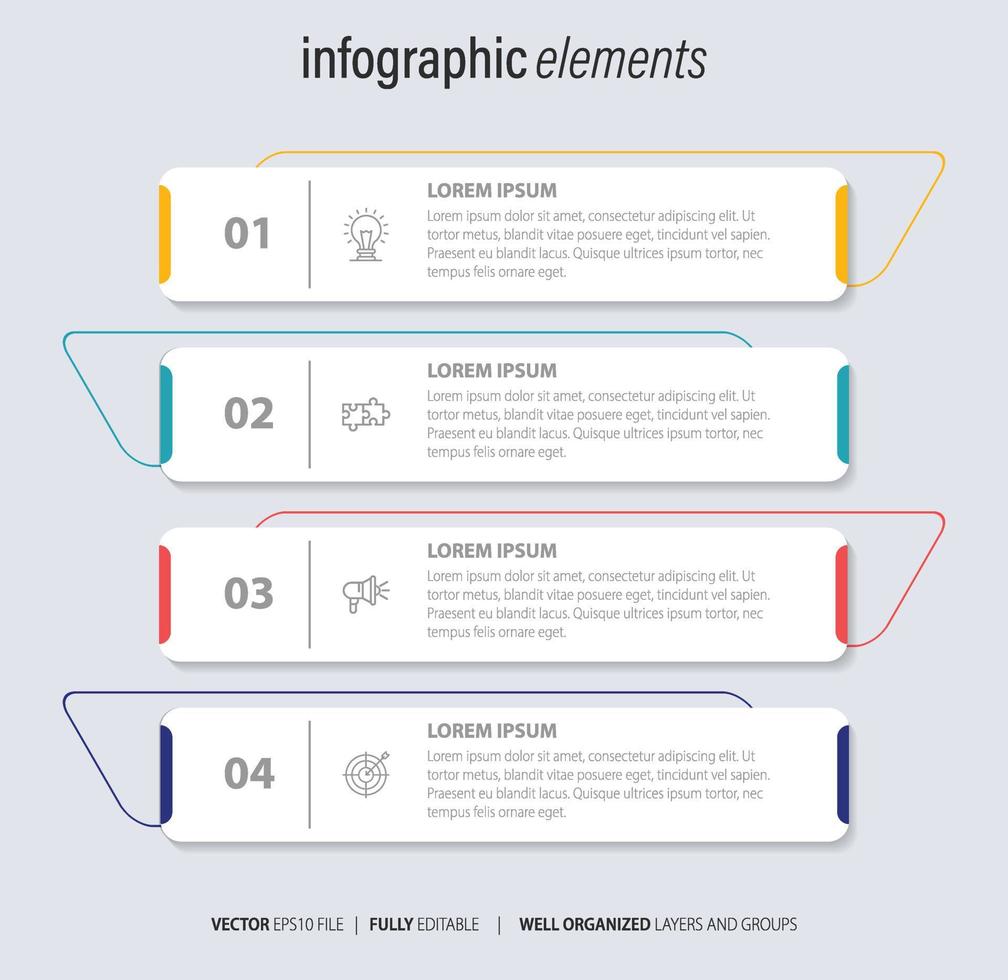 infographic elements

01

LOREM IPSUM

Lorem ipsum dolor sit amet, consectetur adipiscing elit. Ut tortor metus, blandit vitae posuere eget, tincidunt vel sapien. Praesent eu blandit lacus. Quisque ultrices ipsum tortor, nec tempus felis ornare eget.

02

LOREM IPSUM

Lorem ipsum dolor sit amet, consectetur adipiscing elit. Ut tortor metus, blandit vitae posuere eget, tincidunt vel sapien. Praesent eu blandit lacus. Quisque ultrices ipsum tortor, nec tempus felis ornare eget.

03

LOREM IPSUM

Lorem ipsum dolor sit amet, consectetur adipiscing elit. Ut tortor metus, blandit vitae posuere eget, tincidunt vel sapien. Praesent eu blandit lacus. Quisque ultrices ipsum tortor, nec tempus felis ornare eget.

04

LOREM IPSUM

Lorem ipsum dolor sit amet, consectetur adipiscing elit. Ut tortor metus, blandit vitae posuere eget, tincidunt vel sapien. Praesent eu blandit lacus. Quisque ultrices ipsum tortor, nec tempus felis ornare eget.

VECTOR EPS10 FILE | FULLY EDITABLE | WELL ORGANIZED LAYERS AND GROUPS