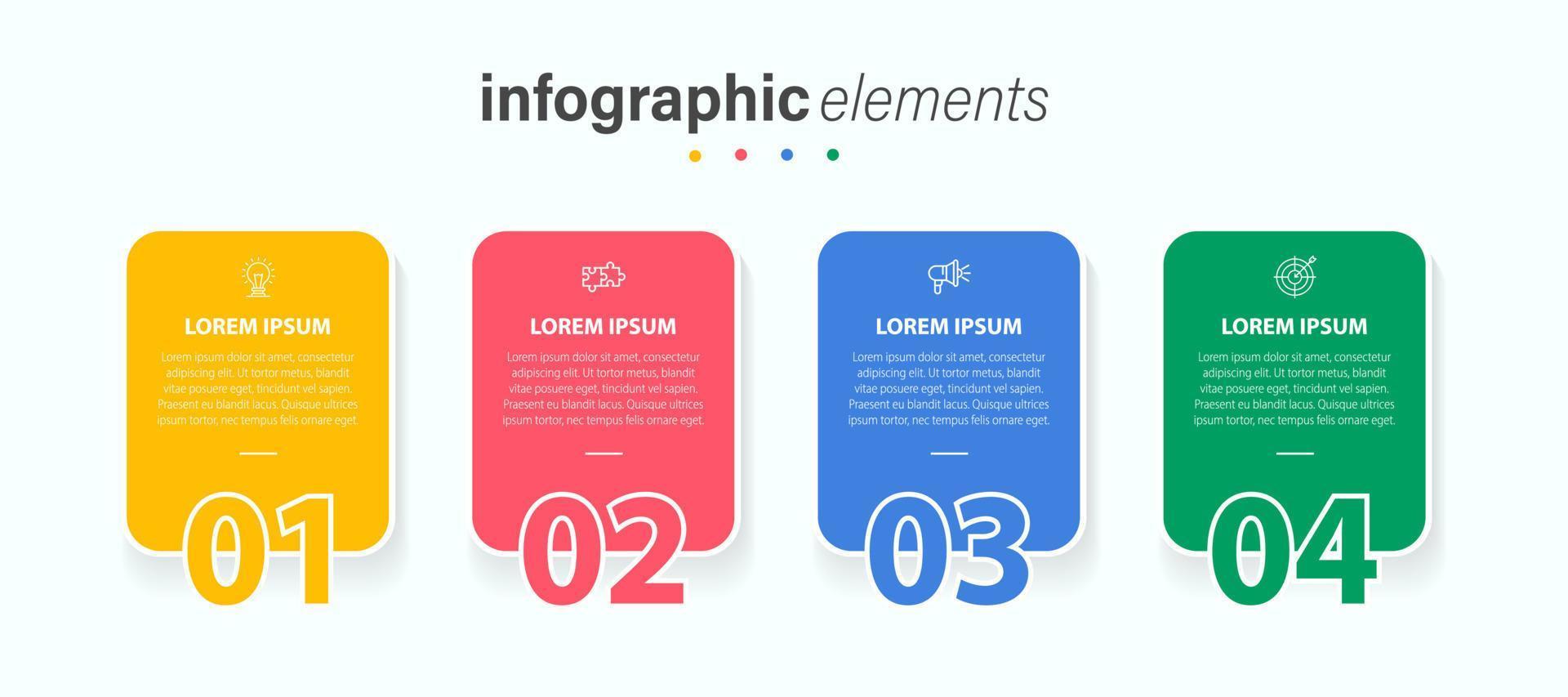 infographic elements

LOREM IPSUM

Lorem ipsum dolor sit amet, consectetur adipiscing elit. Ut tortor metus, blandit vitae posuere eget, tincidunt vel sapien. Praesent eu blandit lacus. Quisque ultrices ipsum tortor, nec tempus felis ornare eget.

01

LOREM IPSUM

Lorem ipsum dolor sit amet, consectetur adipiscing elit. Ut tortor metus, blandit vitae posuere eget, tincidunt vel sapien. Praesent eu blandit lacus. Quisque ultrices ipsum tortor, nec tempus felis ornare eget.

02

LOREM IPSUM

Lorem ipsum dolor sit amet, consectetur adipiscing elit. Ut tortor metus, blandit vitae posuere eget, tincidunt vel sapien. Praesent eu blandit lacus. Quisque ultrices ipsum tortor, nec tempus felis ornare eget.

03

LOREM IPSUM

Lorem ipsum dolor sit amet, consectetur adipiscing elit. Ut tortor metus, blandit vitae posuere eget, tincidunt vel sapien. Praesent eu blandit lacus. Quisque ultrices ipsum tortor, nec tempus felis ornare eget.

04