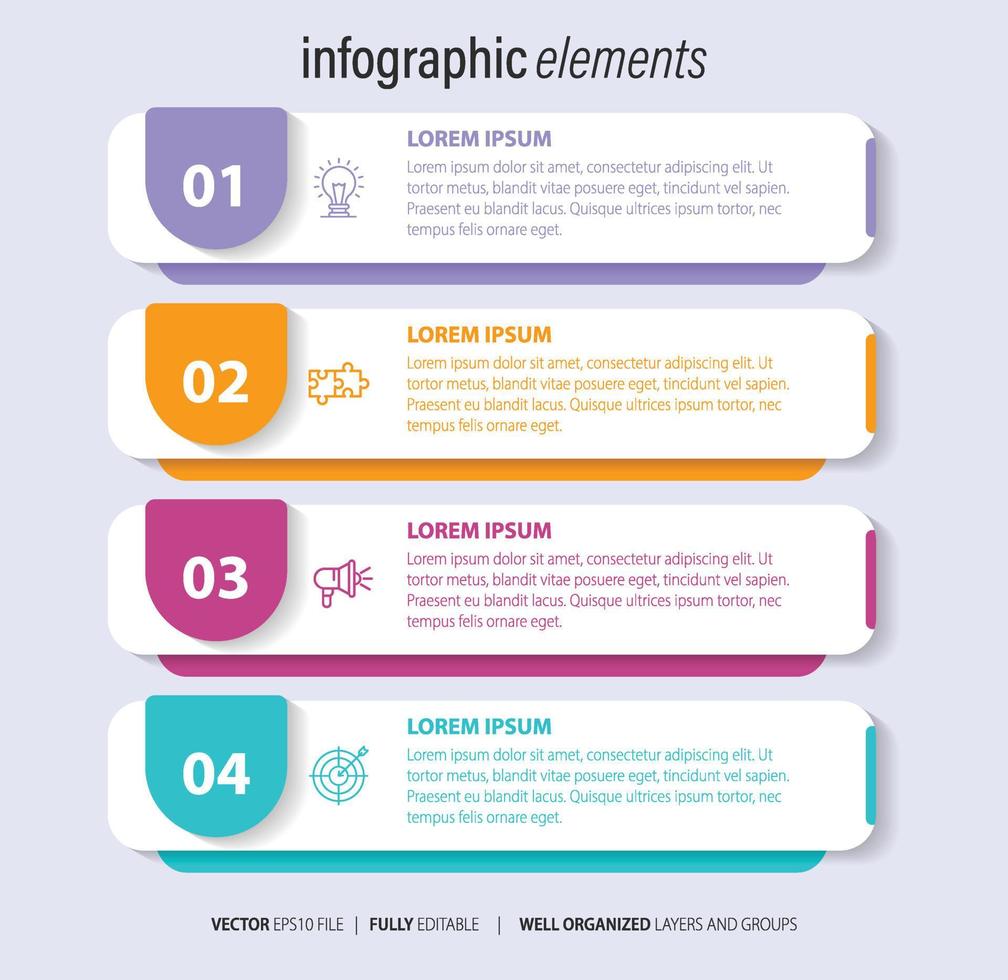 infographic elements

01

LOREM IPSUM

Lorem ipsum dolor sit amet, consectetur adipiscing elit. Ut tortor metus, blandit vitae posuere eget, tincidunt vel sapien. Praesent eu blandit lacus. Quisque ultrices ipsum tortor, nec tempus felis ornare eget.

02

LOREM IPSUM

Lorem ipsum dolor sit amet, consectetur adipiscing elit. Ut tortor metus, blandit vitae posuere eget, tincidunt vel sapien. Praesent eu blandit lacus. Quisque ultrices ipsum tortor, nec tempus felis ornare eget.

03

LOREM IPSUM

Lorem ipsum dolor sit amet, consectetur adipiscing elit. Ut tortor metus, blandit vitae posuere eget, tincidunt vel sapien. Praesent eu blandit lacus. Quisque ultrices ipsum tortor, nec tempus felis ornare eget.

04

LOREM IPSUM

Lorem ipsum dolor sit amet, consectetur adipiscing elit. Ut tortor metus, blandit vitae posuere eget, tincidunt vel sapien. Praesent eu blandit lacus. Quisque ultrices ipsum tortor, nec tempus felis ornare eget.

VECTOR EPS10 FILE | FULLY EDITABLE | WELL ORGANIZED LAYERS AND GROUPS