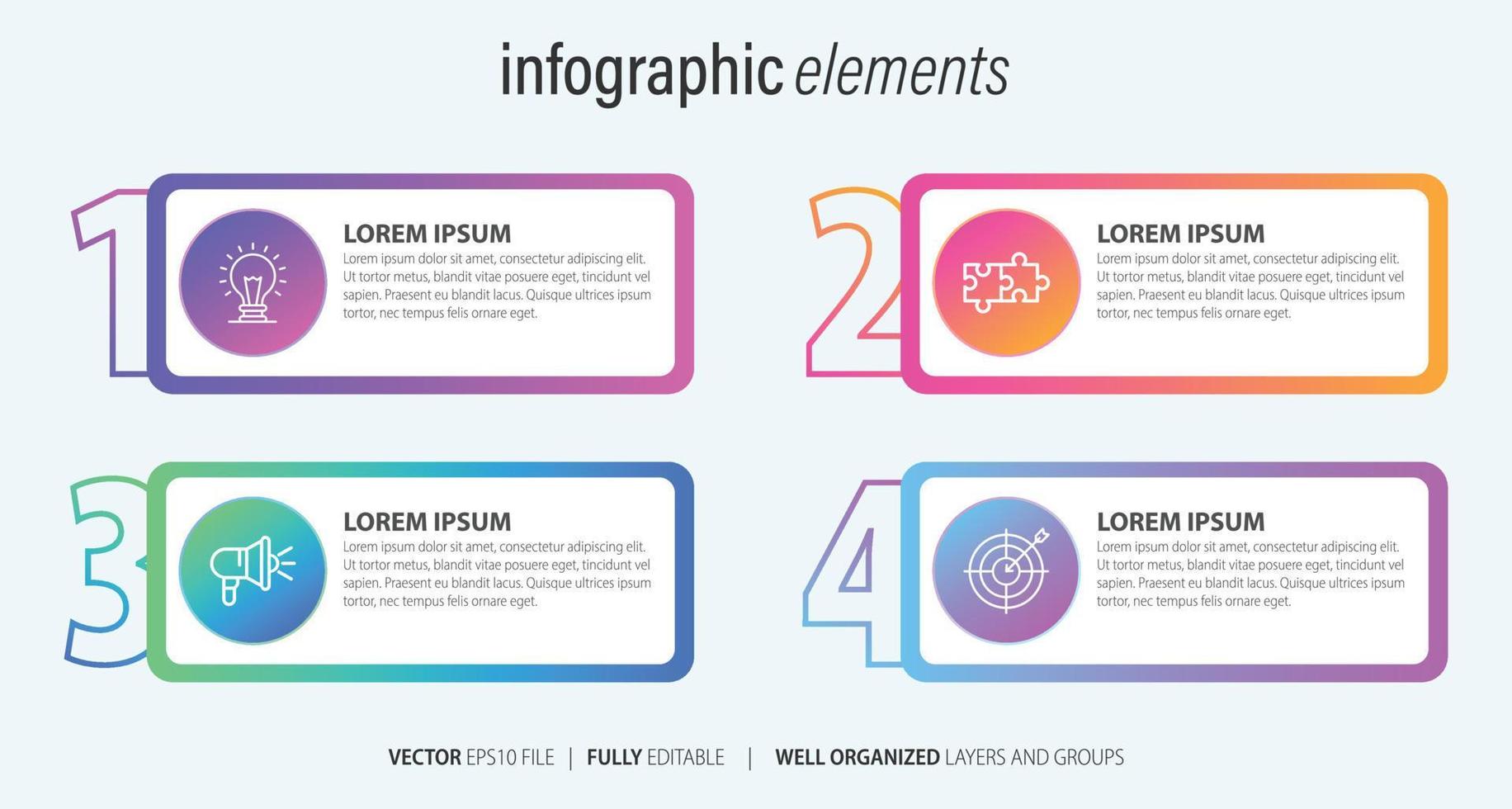 infographic elements

1

LOREM IPSUM
Lorem ipsum dolor sit amet, consectetur adipiscing elit. Ut tortor metus, blandit vitae posuere eget, tincidunt vel sapien. Praesent eu blandit lacus. Quisque ultrices ipsum tortor, nec tempus felis ornare eget.

2

LOREM IPSUM
Lorem ipsum dolor sit amet, consectetur adipiscing elit. Ut tortor metus, blandit vitae posuere eget, tincidunt vel sapien. Praesent eu blandit lacus. Quisque ultrices ipsum tortor, nec tempus felis ornare eget.

3

LOREM IPSUM
Lorem ipsum dolor sit amet, consectetur adipiscing elit. Ut tortor metus, blandit vitae posuere eget, tincidunt vel sapien. Praesent eu blandit lacus. Quisque ultrices ipsum tortor, nec tempus felis ornare eget.

4

LOREM IPSUM
Lorem ipsum dolor sit amet, consectetur adipiscing elit. Ut tortor metus, blandit vitae posuere eget, tincidunt vel sapien. Praesent eu blandit lacus. Quisque ultrices ipsum tortor, nec tempus felis ornare eget.

VECTOR EPS10 FILE | FULLY EDITABLE | WELL ORGANIZED LAYERS AND GROUPS