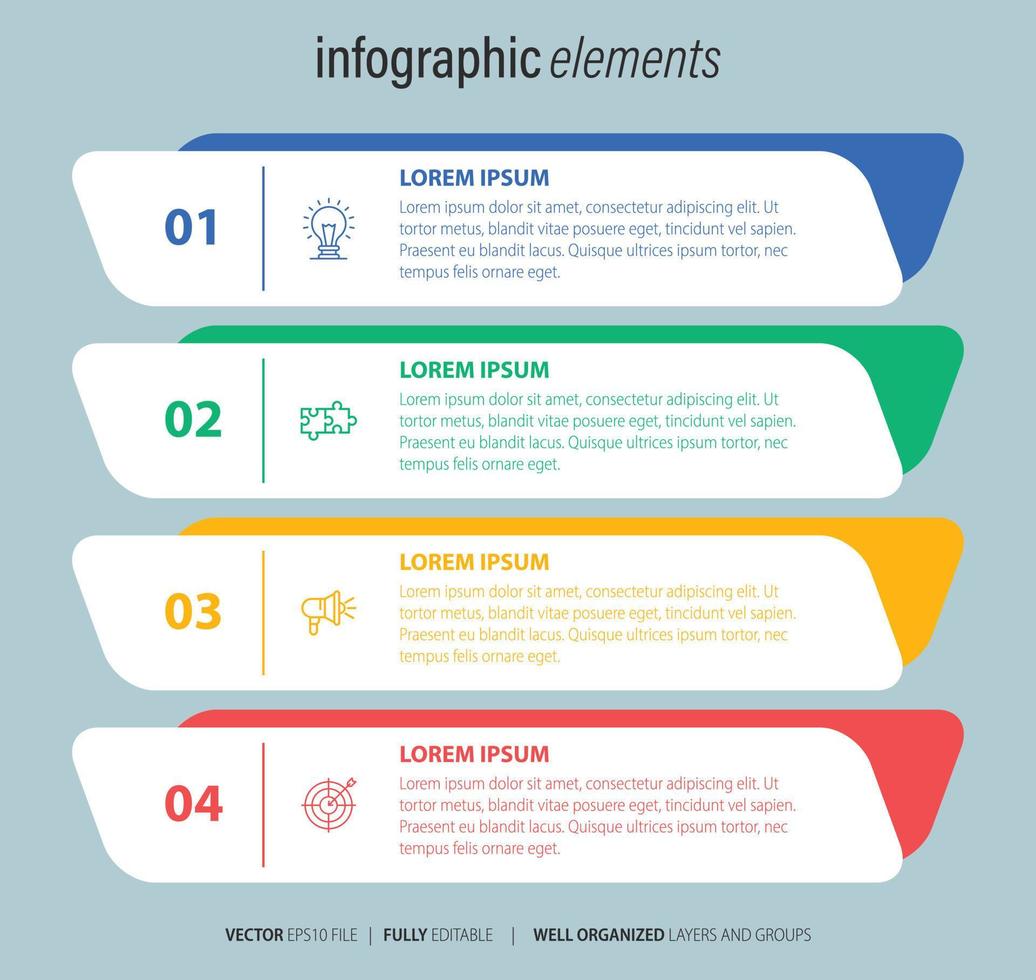 infographic elements

01

LOREM IPSUM

Lorem ipsum dolor sit amet, consectetur adipiscing elit. Ut tortor metus, blandit vitae posuere eget, tincidunt vel sapien. Praesent eu blandit lacus. Quisque ultrices ipsum tortor, nec tempus felis ornare eget.

02

LOREM IPSUM

Lorem ipsum dolor sit amet, consectetur adipiscing elit. Ut tortor metus, blandit vitae posuere eget, tincidunt vel sapien. Praesent eu blandit lacus. Quisque ultrices ipsum tortor, nec tempus felis ornare eget.

03

LOREM IPSUM

Lorem ipsum dolor sit amet, consectetur adipiscing elit. Ut tortor metus, blandit vitae posuere eget, tincidunt vel sapien. Praesent eu blandit lacus. Quisque ultrices ipsum tortor, nec tempus felis ornare eget.

04

LOREM IPSUM

Lorem ipsum dolor sit amet, consectetur adipiscing elit. Ut tortor metus, blandit vitae posuere eget, tincidunt vel sapien. Praesent eu blandit lacus. Quisque ultrices ipsum tortor, nec tempus felis ornare eget.

VECTOR EPS10 FILE | FULLY EDITABLE | WELL ORGANIZED LAYERS AND GROUPS