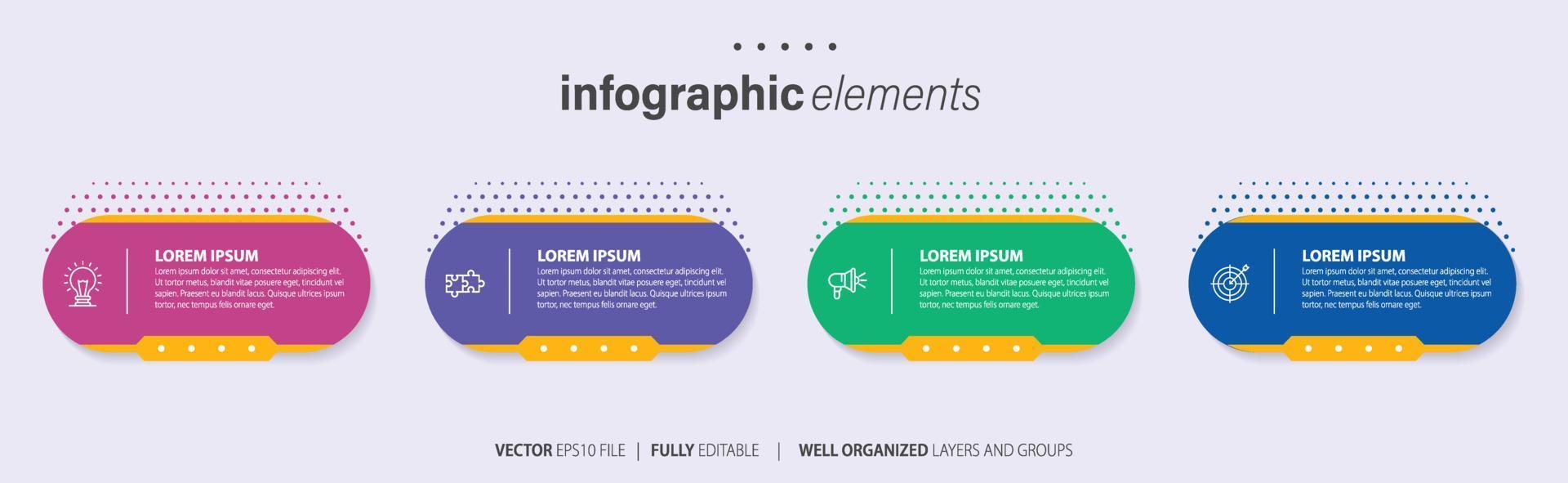 infographic elements

LOREM IPSUM
Lorem ipsum dolor sit amet, consectetur adipiscing elit. Ut tortor metus, blandit vitae posuere eget, tincidunt vel sapien. Praesent eu blandit lacus. Quisque ultrices ipsum tortor, nec tempus felis ornare eget.

LOREM IPSUM
Lorem ipsum dolor sit amet, consectetur adipiscing elit. Ut tortor metus, blandit vitae posuere eget, tincidunt vel sapien. Praesent eu blandit lacus. Quisque ultrices ipsum tortor, nec tempus felis ornare eget.

LOREM IPSUM
Lorem ipsum dolor sit amet, consectetur adipiscing elit. Ut tortor metus, blandit vitae posuere eget, tincidunt vel sapien. Praesent eu blandit lacus. Quisque ultrices ipsum tortor, nec tempus felis ornare eget.

LOREM IPSUM
Lorem ipsum dolor sit amet, consectetur adipiscing elit. Ut tortor metus, blandit vitae posuere eget, tincidunt vel sapien. Praesent eu blandit lacus. Quisque ultrices ipsum tortor, nec tempus felis ornare eget.

VECTOR EPS10 FILE | FULLY EDITABLE | WELL ORGANIZED LAYERS AND GROUPS