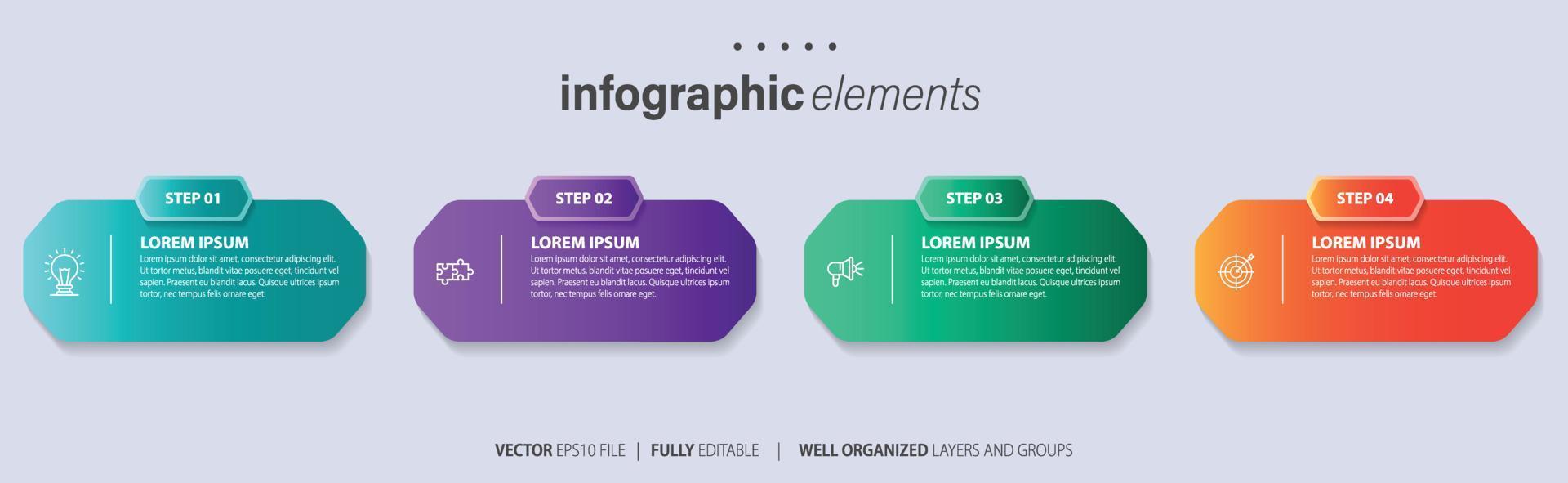 infographic elements

STEP 01

LOREM IPSUM

Lorem ipsum dolor sit amet, consectetur adipiscing elit. Ut tortor metus, blandit vitae posuere eget, tincidunt vel sapien. Praesent eu blandit lacus. Quisque ultrices ipsum tortor, nec tempus felis ornare eget.

STEP 02

LOREM IPSUM

Lorem ipsum dolor sit amet, consectetur adipiscing elit. Ut tortor metus, blandit vitae posuere eget, tincidunt vel sapien. Praesent eu blandit lacus. Quisque ultrices ipsum tortor, nec tempus felis ornare eget.

STEP 03

LOREM IPSUM

Lorem ipsum dolor sit amet, consectetur adipiscing elit. Ut tortor metus, blandit vitae posuere eget, tincidunt vel sapien. Praesent eu blandit lacus. Quisque ultrices ipsum tortor, nec tempus felis ornare eget.

STEP 04

LOREM IPSUM

Lorem ipsum dolor sit amet, consectetur adipiscing elit. Ut tortor metus, blandit vitae posuere eget, tincidunt vel sapien. Praesent eu blandit lacus. Quisque ultrices ipsum tortor, nec tempus felis ornare eget.

VECTOR EPS10 FILE | FULLY EDITABLE | WELL ORGANIZED LAYERS AND GROUPS