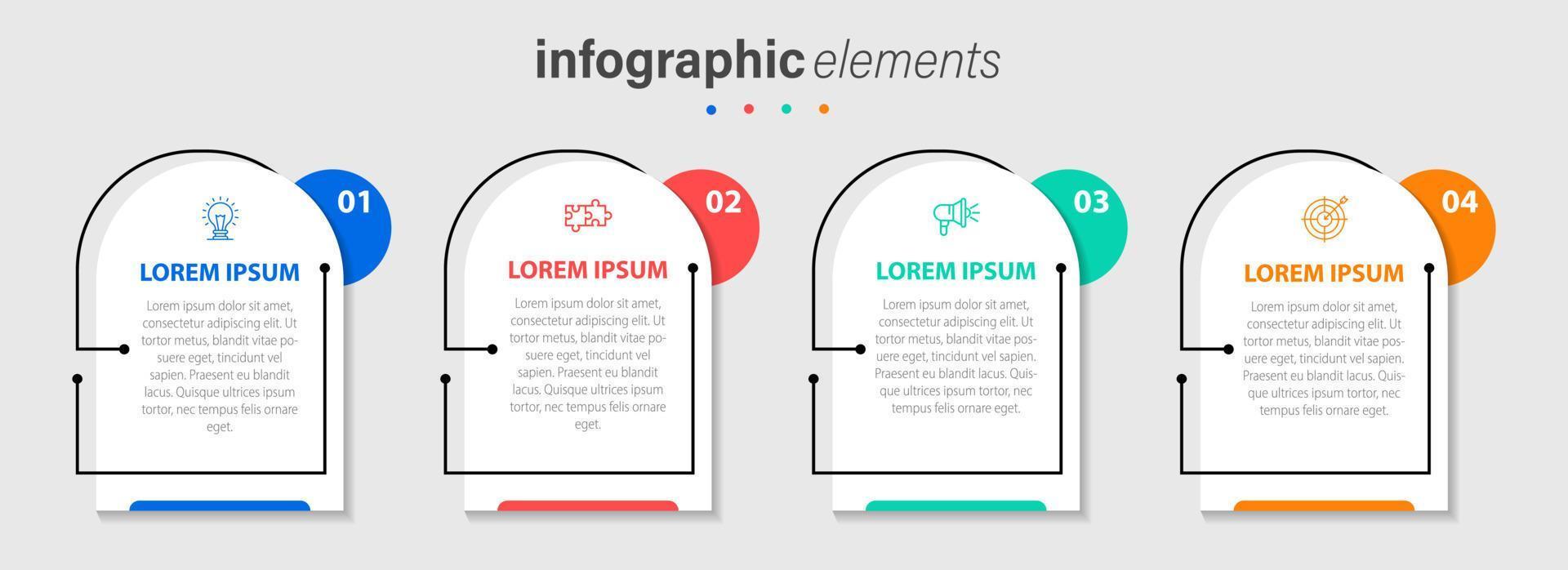 infographic elements

01

LOREM IPSUM

Lorem ipsum dolor sit amet, consectetur adipiscing elit. Ut tortor metus, blandit vitae posuere eget, tincidunt vel sapien. Praesent eu blandit lacus. Quisque ultrices ipsum tortor, nec tempus felis ornare eget.

02

LOREM IPSUM

Lorem ipsum dolor sit amet, consectetur adipiscing elit. Ut tortor metus, blandit vitae posuere eget, tincidunt vel sapien. Praesent eu blandit lacus. Quisque ultrices ipsum tortor, nec tempus felis ornare eget.

03

LOREM IPSUM

Lorem ipsum dolor sit amet, consectetur adipiscing elit. Ut tortor metus, blandit vitae posuere eget, tincidunt vel sapien. Praesent eu blandit lacus. Quisque ultrices ipsum tortor, nec tempus felis ornare eget.

04

LOREM IPSUM

Lorem ipsum dolor sit amet, consectetur adipiscing elit. Ut tortor metus, blandit vitae posuere eget, tincidunt vel sapien. Praesent eu blandit lacus. Quisque ultrices ipsum tortor, nec tempus felis ornare eget.