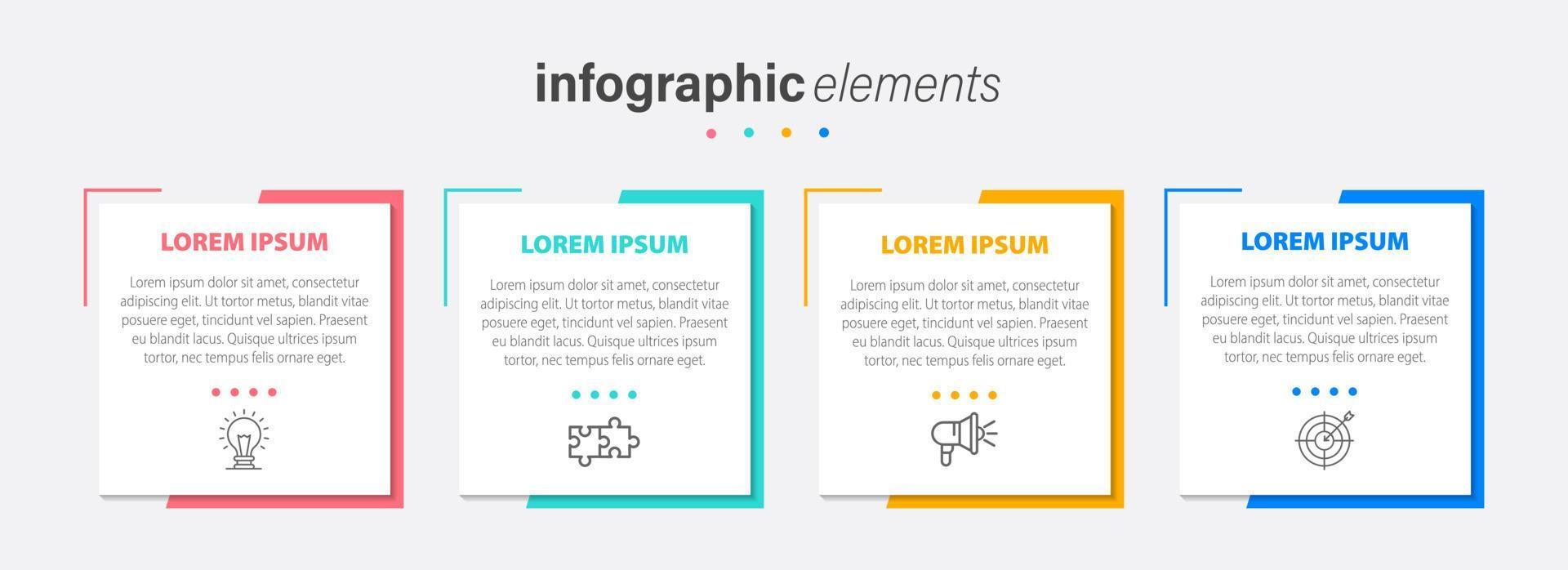 infographic elements

LOREM IPSUM

Lorem ipsum dolor sit amet, consectetur adipiscing elit. Ut tortor metus, blandit vitae posuere eget, tincidunt vel sapien. Praesent eu blandit lacus. Quisque ultrices ipsum tortor, nec tempus felis ornare eget.

LOREM IPSUM

Lorem ipsum dolor sit amet, consectetur adipiscing elit. Ut tortor metus, blandit vitae posuere eget, tincidunt vel sapien. Praesent eu blandit lacus. Quisque ultrices ipsum tortor, nec tempus felis ornare eget.

LOREM IPSUM

Lorem ipsum dolor sit amet, consectetur adipiscing elit. Ut tortor metus, blandit vitae posuere eget, tincidunt vel sapien. Praesent eu blandit lacus. Quisque ultrices ipsum tortor, nec tempus felis ornare eget.

LOREM IPSUM

Lorem ipsum dolor sit amet, consectetur adipiscing elit. Ut tortor metus, blandit vitae posuere eget, tincidunt vel sapien. Praesent eu blandit lacus. Quisque ultrices ipsum tortor, nec tempus felis ornare eget.