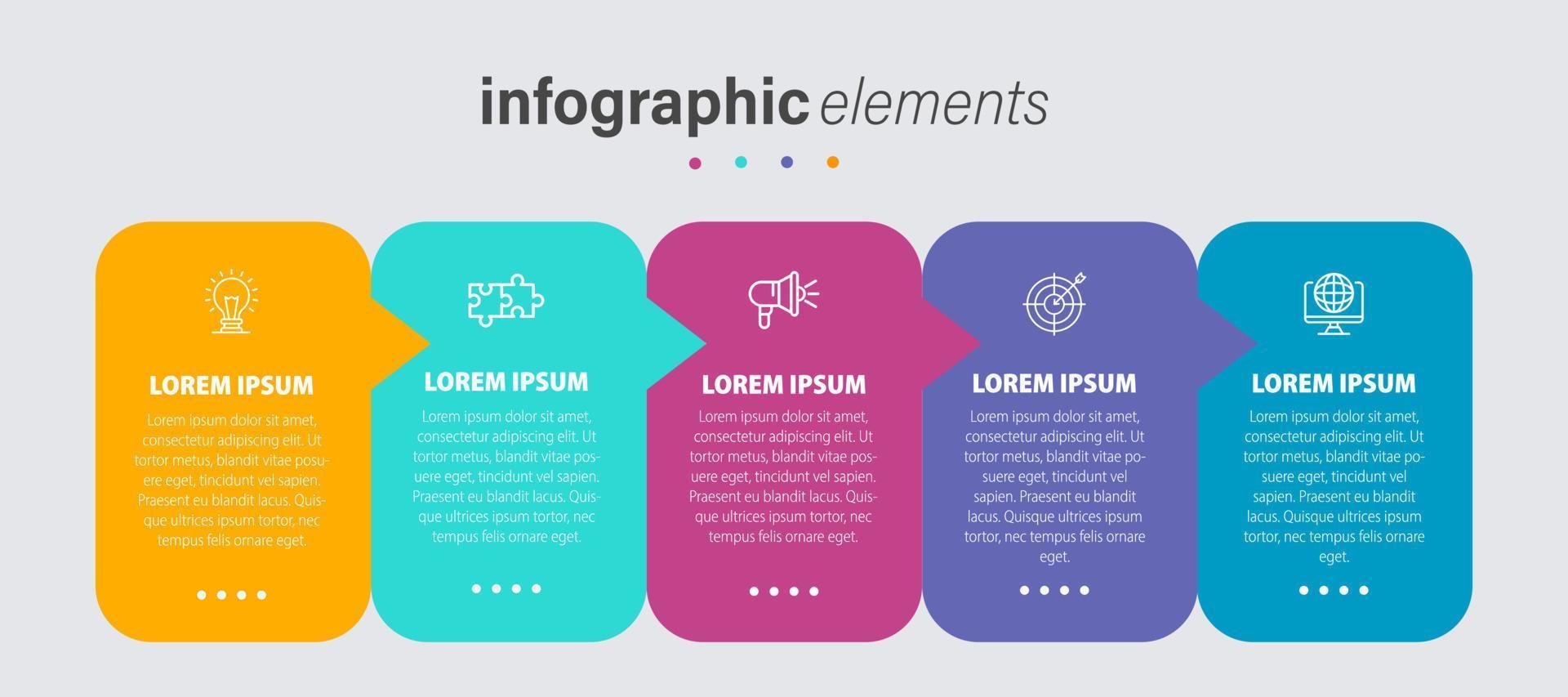 infographic elements

LOREM IPSUM

Lorem ipsum dolor sit amet, consectetur adipiscing elit. Ut tortor metus, blandit vitae posuere eget, tincidunt vel sapien. Praesent eu blandit lacus. Quisque ultrices ipsum tortor, nec tempus felis ornare eget.

LOREM IPSUM

Lorem ipsum dolor sit amet, consectetur adipiscing elit. Ut tortor metus, blandit vitae posuere eget, tincidunt vel sapien. Praesent eu blandit lacus. Quisque ultrices ipsum tortor, nec tempus felis ornare eget.

LOREM IPSUM

Lorem ipsum dolor sit amet, consectetur adipiscing elit. Ut tortor metus, blandit vitae posuere eget, tincidunt vel sapien. Praesent eu blandit lacus. Quisque ultrices ipsum tortor, nec tempus felis ornare eget.

LOREM IPSUM

Lorem ipsum dolor sit amet, consectetur adipiscing elit. Ut tortor metus, blandit vitae posuere eget, tincidunt vel sapien. Praesent eu blandit lacus. Quisque ultrices ipsum tortor, nec tempus felis ornare eget.

LOREM IPSUM

Lorem ipsum dolor sit amet, consectetur adipiscing elit. Ut tortor metus, blandit vitae posuere eget, tincidunt vel sapien. Praesent eu blandit lacus. Quisque ultrices ipsum tortor, nec tempus felis ornare eget.