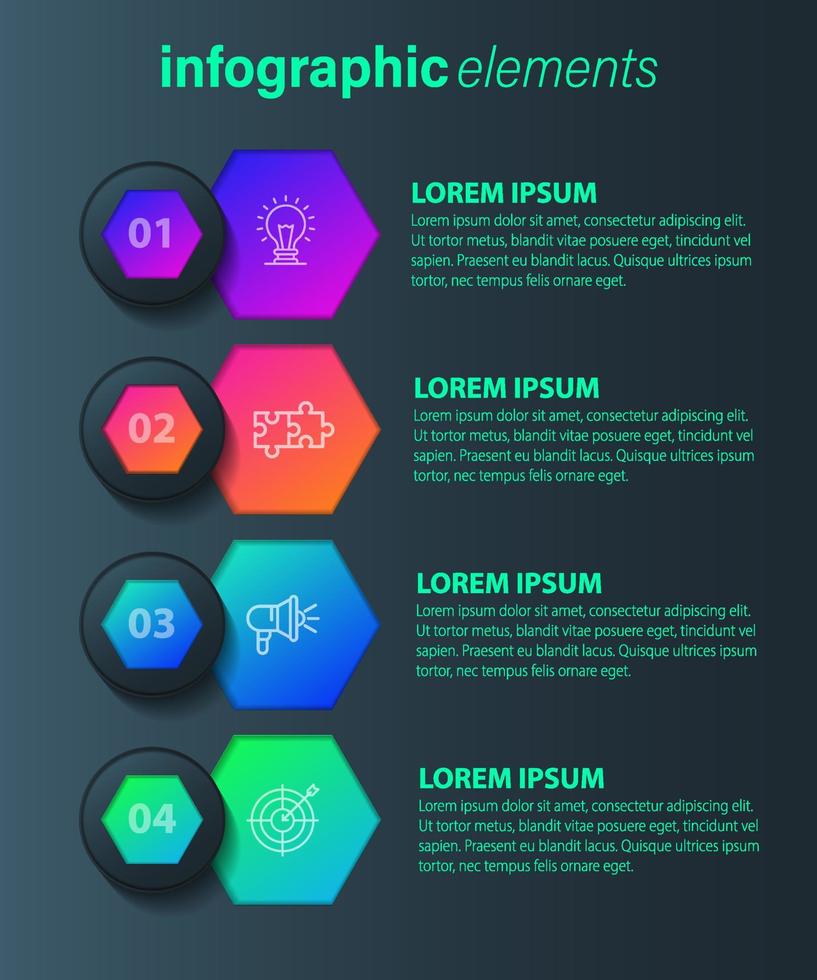 infographic elements

01

LOREM IPSUM

Lorem ipsum dolor sit amet, consectetur adipiscing elit. Ut tortor metus, blandit vitae posuere eget, tincidunt vel sapien. Praesent eu blandit lacus. Quisque ultrices ipsum tortor, nec tempus felis ornare eget.

02

LOREM IPSUM

Lorem ipsum dolor sit amet, consectetur adipiscing elit. Ut tortor metus, blandit vitae posuere eget, tincidunt vel sapien. Praesent eu blandit lacus. Quisque ultrices ipsum tortor, nec tempus felis ornare eget.

03

LOREM IPSUM

Lorem ipsum dolor sit amet, consectetur adipiscing elit. Ut tortor metus, blandit vitae posuere eget, tincidunt vel sapien. Praesent eu blandit lacus. Quisque ultrices ipsum tortor, nec tempus felis ornare eget.

04

LOREM IPSUM

Lorem ipsum dolor sit amet, consectetur adipiscing elit. Ut tortor metus, blandit vitae posuere eget, tincidunt vel sapien. Praesent eu blandit lacus. Quisque ultrices ipsum tortor, nec tempus felis ornare eget.