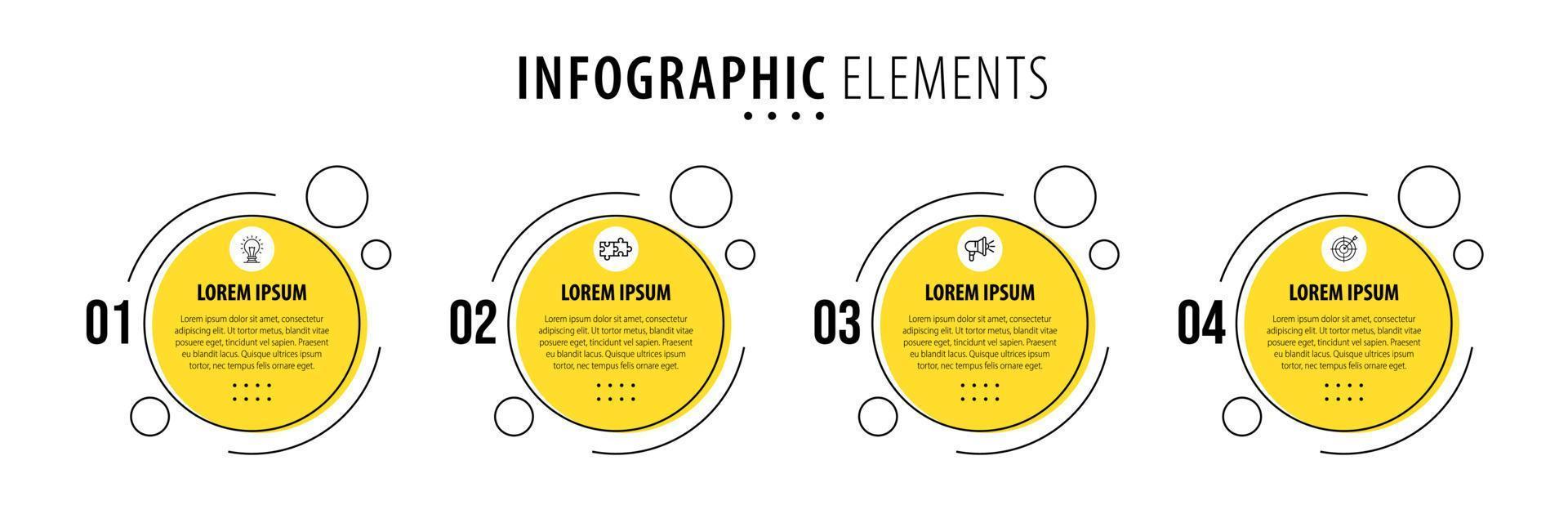 INFOGRAPHIC ELEMENTS

01

LOREM IPSUM

Lorem ipsum dolor sit amet, consectetur adipiscing elit. Ut tortor metus, blandit vitae posuere eget, tincidunt vel sapien. Praesent eu blandit lacus. Quisque ultrices ipsum tortor, nec tempus felis ornare eget.

02

LOREM IPSUM

Lorem ipsum dolor sit amet, consectetur adipiscing elit. Ut tortor metus, blandit vitae posuere eget, tincidunt vel sapien. Praesent eu blandit lacus. Quisque ultrices ipsum tortor, nec tempus felis ornare eget.

03

LOREM IPSUM

Lorem ipsum dolor sit amet, consectetur adipiscing elit. Ut tortor metus, blandit vitae posuere eget, tincidunt vel sapien. Praesent eu blandit lacus. Quisque ultrices ipsum tortor, nec tempus felis ornare eget.

04

LOREM IPSUM

Lorem ipsum dolor sit amet, consectetur adipiscing elit. Ut tortor metus, blandit vitae posuere eget, tincidunt vel sapien. Praesent eu blandit lacus. Quisque ultrices ipsum tortor, nec tempus felis ornare eget.