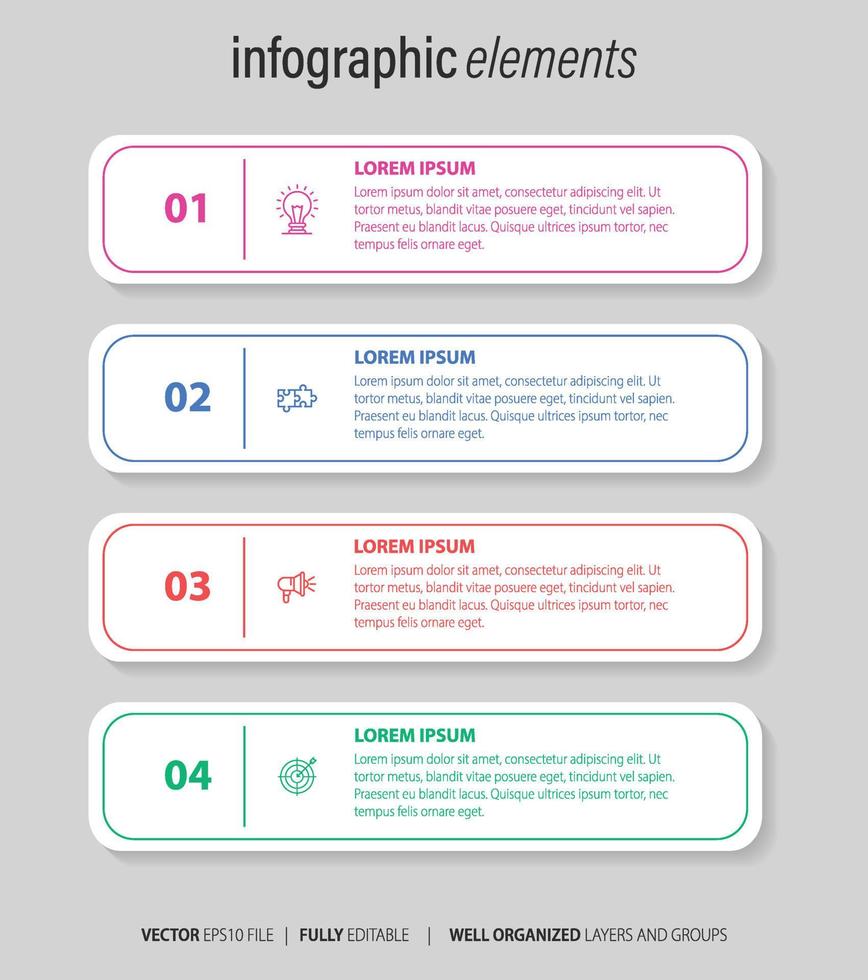 infographic elements

01

LOREM IPSUM

Lorem ipsum dolor sit amet, consectetur adipiscing elit. Ut tortor metus, blandit vitae posuere eget, tincidunt vel sapien. Praesent eu blandit lacus. Quisque ultrices ipsum tortor, nec tempus felis ornare eget.

02

LOREM IPSUM

Lorem ipsum dolor sit amet, consectetur adipiscing elit. Ut tortor metus, blandit vitae posuere eget, tincidunt vel sapien. Praesent eu blandit lacus. Quisque ultrices ipsum tortor, nec tempus felis ornare eget.

03

LOREM IPSUM

Lorem ipsum dolor sit amet, consectetur adipiscing elit. Ut tortor metus, blandit vitae posuere eget, tincidunt vel sapien. Praesent eu blandit lacus. Quisque ultrices ipsum tortor, nec tempus felis ornare eget.

04

LOREM IPSUM

Lorem ipsum dolor sit amet, consectetur adipiscing elit. Ut tortor metus, blandit vitae posuere eget, tincidunt vel sapien. Praesent eu blandit lacus. Quisque ultrices ipsum tortor, nec tempus felis ornare eget.

VECTOR EPS10 FILE | FULLY EDITABLE | WELL ORGANIZED LAYERS AND GROUPS