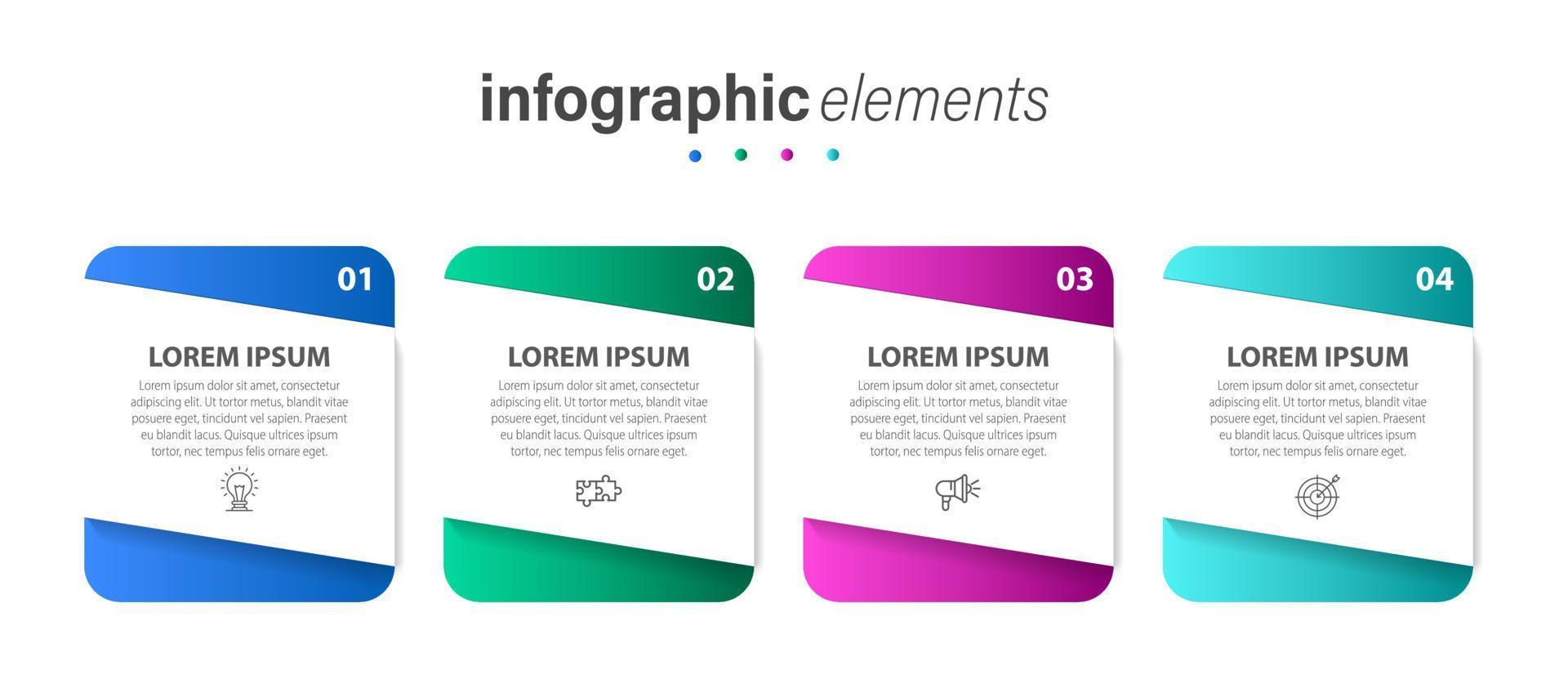 infographic elements

01

LOREM IPSUM

Lorem ipsum dolor sit amet, consectetur adipiscing elit. Ut tortor metus, blandit vitae posuere eget, tincidunt vel sapien. Praesent eu blandit lacus. Quisque ultrices ipsum tortor, nec tempus felis ornare eget.

02

LOREM IPSUM

Lorem ipsum dolor sit amet, consectetur adipiscing elit. Ut tortor metus, blandit vitae posuere eget, tincidunt vel sapien. Praesent eu blandit lacus. Quisque ultrices ipsum tortor, nec tempus felis ornare eget.

03

LOREM IPSUM

Lorem ipsum dolor sit amet, consectetur adipiscing elit. Ut tortor metus, blandit vitae posuere eget, tincidunt vel sapien. Praesent eu blandit lacus. Quisque ultrices ipsum tortor, nec tempus felis ornare eget.

04

LOREM IPSUM

Lorem ipsum dolor sit amet, consectetur adipiscing elit. Ut tortor metus, blandit vitae posuere eget, tincidunt vel sapien. Praesent eu blandit lacus. Quisque ultrices ipsum tortor, nec tempus felis ornare eget.