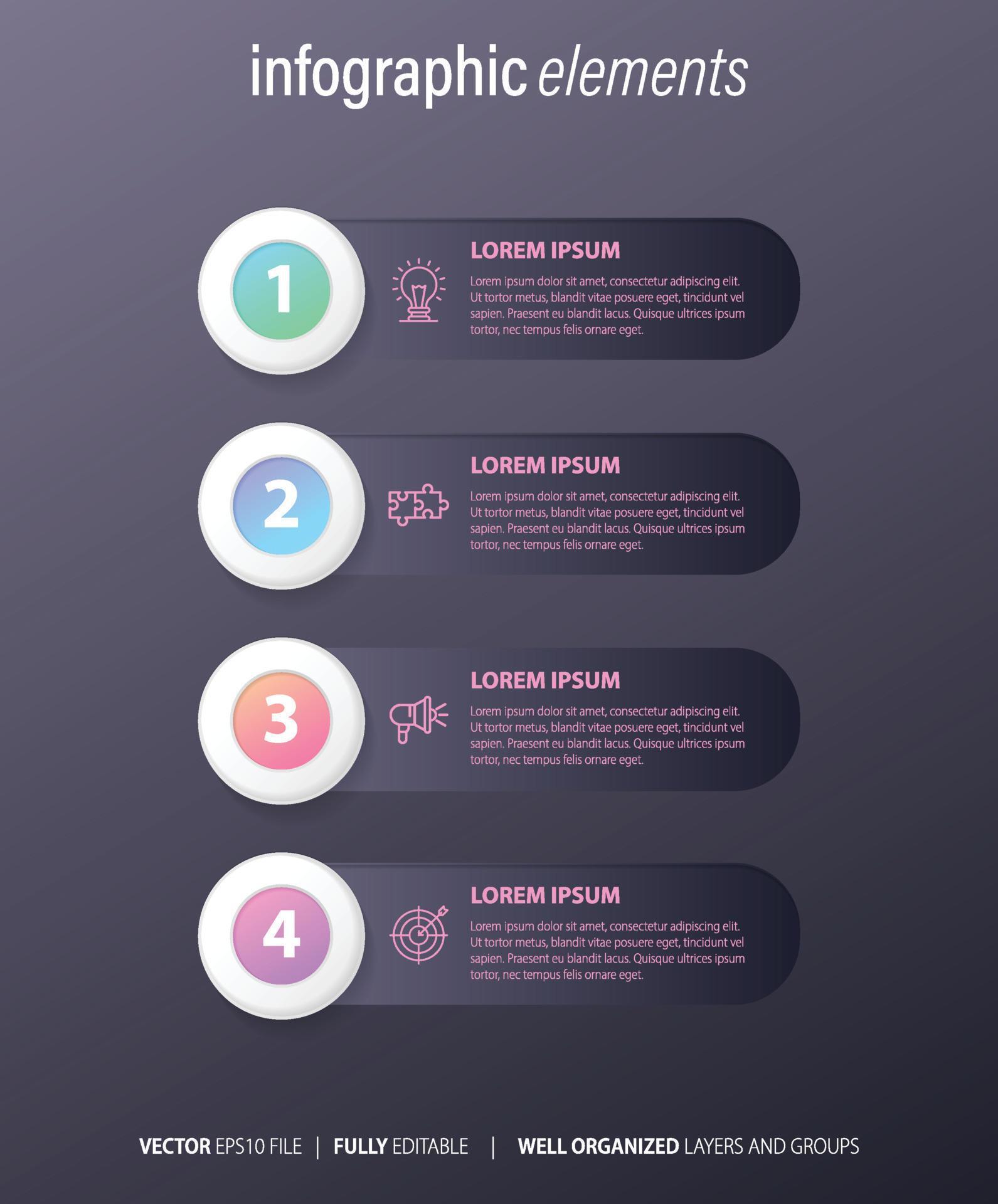 infographic elements

1

LOREM IPSUM

Lorem ipsum dolor sit amet, consectetur adipiscing elit. Ut tortor metus, blandit vitae posuere eget, tincidunt vel sapien. Praesent eu blandit lacus. Quisque ultrices ipsum tortor, nec tempus felis ornare eget.

2

LOREM IPSUM

Lorem ipsum dolor sit amet, consectetur adipiscing elit. Ut tortor metus, blandit vitae posuere eget, tincidunt vel sapien. Praesent eu blandit lacus. Quisque ultrices ipsum tortor, nec tempus felis ornare eget.

3

LOREM IPSUM

Lorem ipsum dolor sit amet, consectetur adipiscing elit. Ut tortor metus, blandit vitae posuere eget, tincidunt vel sapien. Praesent eu blandit lacus. Quisque ultrices ipsum tortor, nec tempus felis ornare eget.

4

LOREM IPSUM

Lorem ipsum dolor sit amet, consectetur adipiscing elit. Ut tortor metus, blandit vitae posuere eget, tincidunt vel sapien. Praesent eu blandit lacus. Quisque ultrices ipsum tortor, nec tempus felis ornare eget.

VECTOR EPS10 FILE | FULLY EDITABLE | WELL ORGANIZED LAYERS AND GROUPS