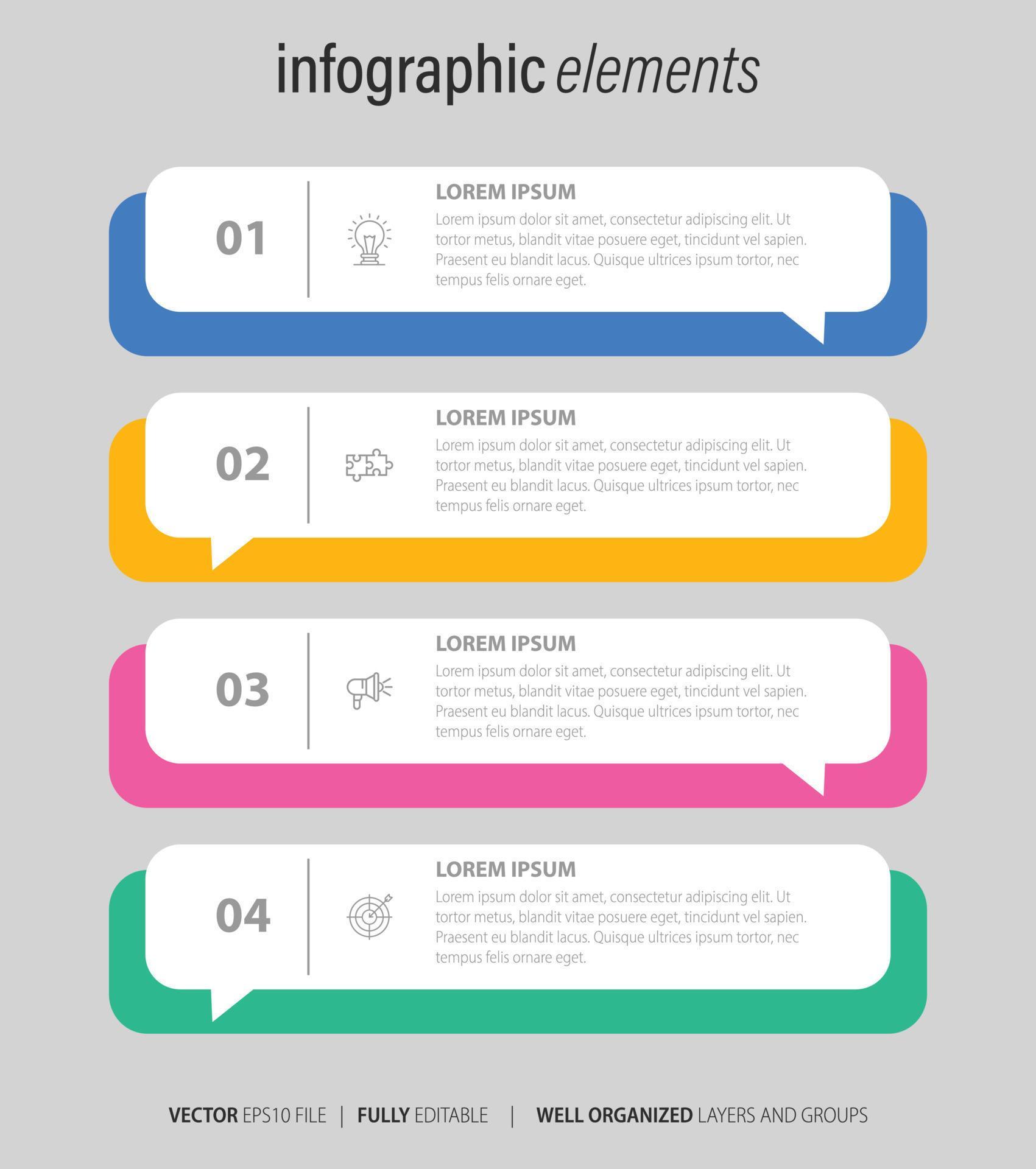 infographic elements

01

LOREM IPSUM

Lorem ipsum dolor sit amet, consectetur adipiscing elit. Ut tortor metus, blandit vitae posuere eget, tincidunt vel sapien. Praesent eu blandit lacus. Quisque ultrices ipsum tortor, nec tempus felis ornare eget.

02

LOREM IPSUM

Lorem ipsum dolor sit amet, consectetur adipiscing elit. Ut tortor metus, blandit vitae posuere eget, tincidunt vel sapien. Praesent eu blandit lacus. Quisque ultrices ipsum tortor, nec tempus felis ornare eget.

03

LOREM IPSUM

Lorem ipsum dolor sit amet, consectetur adipiscing elit. Ut tortor metus, blandit vitae posuere eget, tincidunt vel sapien. Praesent eu blandit lacus. Quisque ultrices ipsum tortor, nec tempus felis ornare eget.

04

LOREM IPSUM

Lorem ipsum dolor sit amet, consectetur adipiscing elit. Ut tortor metus, blandit vitae posuere eget, tincidunt vel sapien. Praesent eu blandit lacus. Quisque ultrices ipsum tortor, nec tempus felis ornare eget.

VECTOR EPS10 FILE | FULLY EDITABLE | WELL ORGANIZED LAYERS AND GROUPS