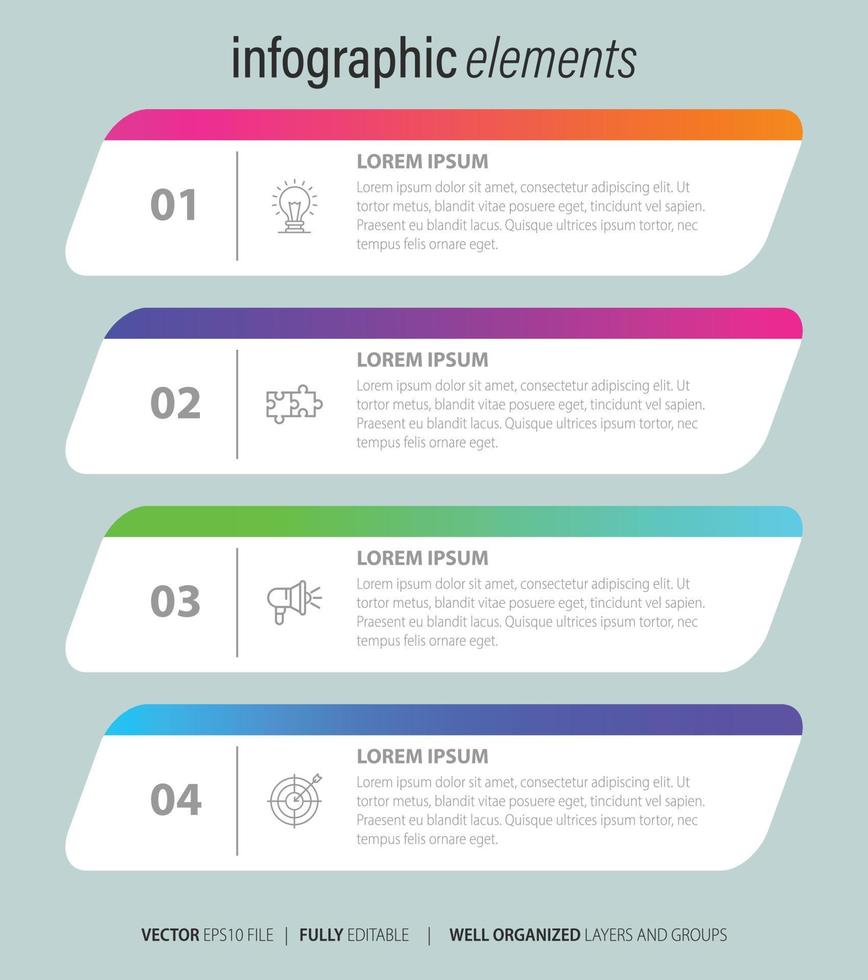 infographic elements

01

LOREM IPSUM

Lorem ipsum dolor sit amet, consectetur adipiscing elit. Ut tortor metus, blandit vitae posuere eget, tincidunt vel sapien. Praesent eu blandit lacus. Quisque ultrices ipsum tortor, nec tempus felis ornare eget.

02

LOREM IPSUM

Lorem ipsum dolor sit amet, consectetur adipiscing elit. Ut tortor metus, blandit vitae posuere eget, tincidunt vel sapien. Praesent eu blandit lacus. Quisque ultrices ipsum tortor, nec tempus felis ornare eget.

03

LOREM IPSUM

Lorem ipsum dolor sit amet, consectetur adipiscing elit. Ut tortor metus, blandit vitae posuere eget, tincidunt vel sapien. Praesent eu blandit lacus. Quisque ultrices ipsum tortor, nec tempus felis ornare eget.

04

LOREM IPSUM

Lorem ipsum dolor sit amet, consectetur adipiscing elit. Ut tortor metus, blandit vitae posuere eget, tincidunt vel sapien. Praesent eu blandit lacus. Quisque ultrices ipsum tortor, nec tempus felis ornare eget.

VECTOR EPS10 FILE | FULLY EDITABLE | WELL ORGANIZED LAYERS AND GROUPS