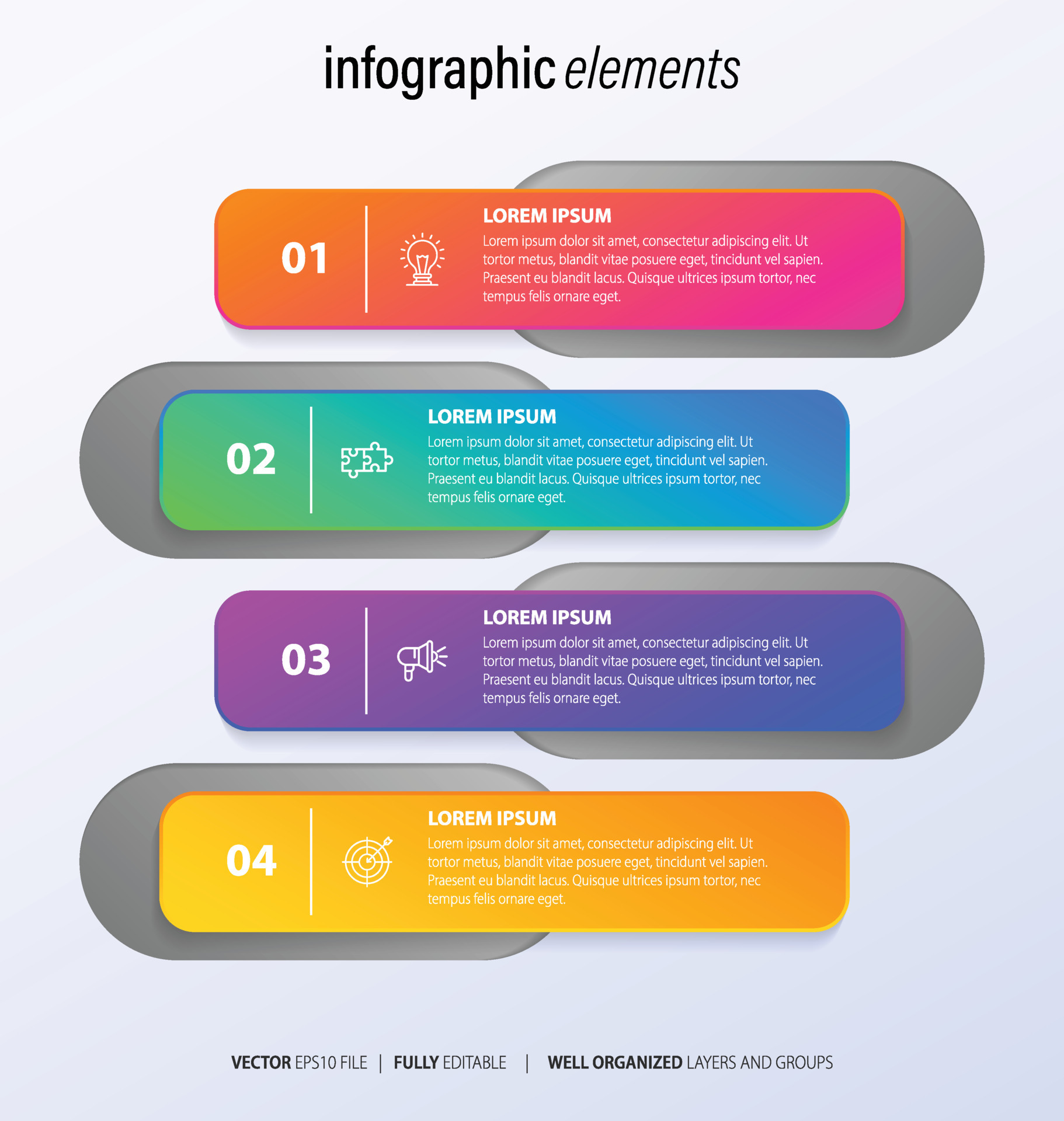 infographic elements

01

LOREM IPSUM
Lorem ipsum dolor sit amet, consectetur adipiscing elit. Ut tortor metus, blandit vitae posuere eget, tincidunt vel sapien. Praesent eu blandit lacus. Quisque ultrices ipsum tortor, nec tempus felis ornare eget.

02

LOREM IPSUM
Lorem ipsum dolor sit amet, consectetur adipiscing elit. Ut tortor metus, blandit vitae posuere eget, tincidunt vel sapien. Praesent eu blandit lacus. Quisque ultrices ipsum tortor, nec tempus felis ornare eget.

03

LOREM IPSUM
Lorem ipsum dolor sit amet, consectetur adipiscing elit. Ut tortor metus, blandit vitae posuere eget, tincidunt vel sapien. Praesent eu blandit lacus. Quisque ultrices ipsum tortor, nec tempus felis ornare eget.

04

LOREM IPSUM
Lorem ipsum dolor sit amet, consectetur adipiscing elit. Ut tortor metus, blandit vitae posuere eget, tincidunt vel sapien. Praesent eu blandit lacus. Quisque ultrices ipsum tortor, nec tempus felis ornare eget.

VECTOR EPS10 FILE | FULLY EDITABLE | WELL ORGANIZED LAYERS AND GROUPS