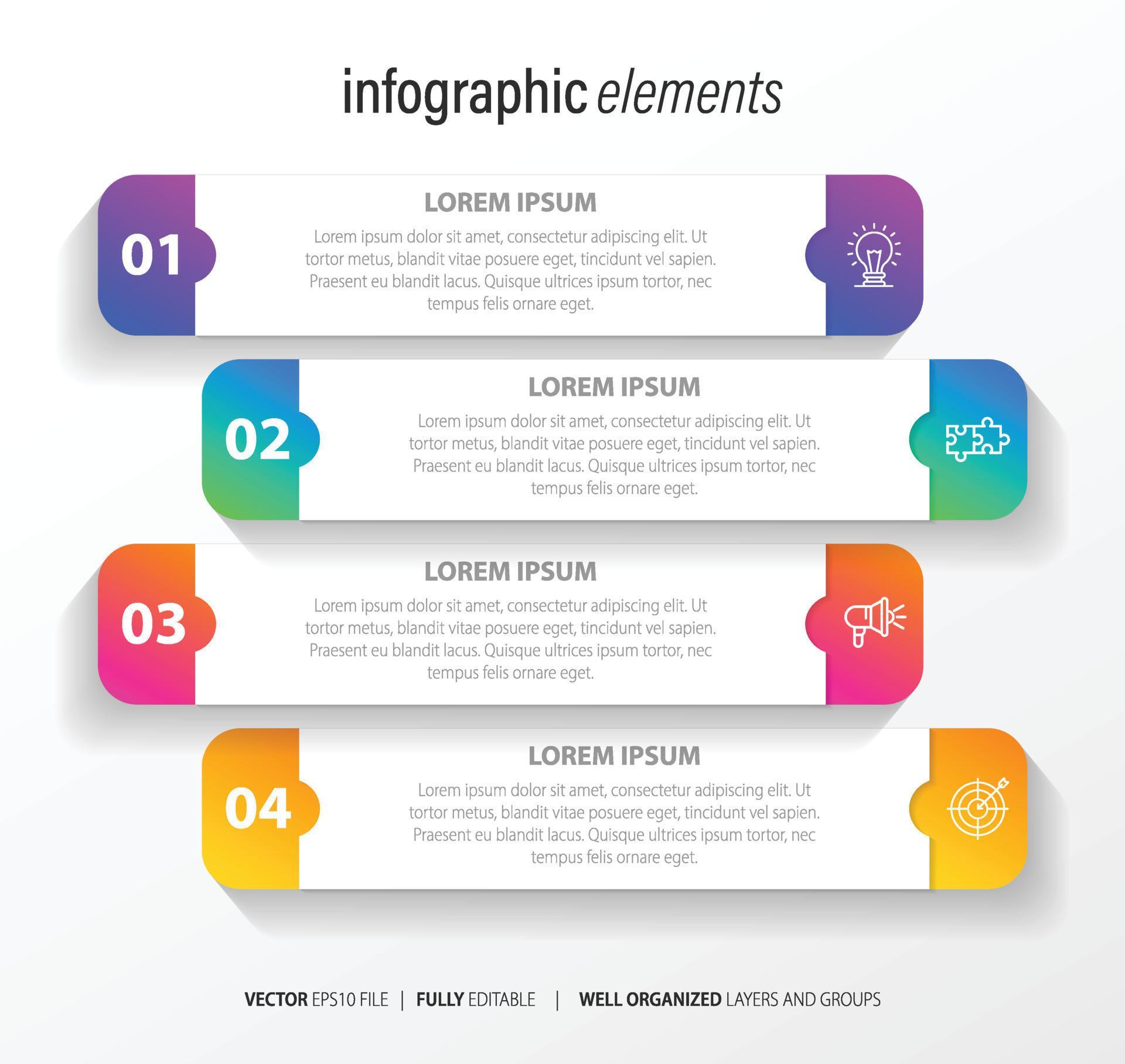 infographic elements

01

LOREM IPSUM

Lorem ipsum dolor sit amet, consectetur adipiscing elit. Ut tortor metus, blandit vitae posuere eget, tincidunt vel sapien. Praesent eu blandit lacus. Quisque ultrices ipsum tortor, nec tempus felis ornare eget.

02

LOREM IPSUM

Lorem ipsum dolor sit amet, consectetur adipiscing elit. Ut tortor metus, blandit vitae posuere eget, tincidunt vel sapien. Praesent eu blandit lacus. Quisque ultrices ipsum tortor, nec tempus felis ornare eget.

03

LOREM IPSUM

Lorem ipsum dolor sit amet, consectetur adipiscing elit. Ut tortor metus, blandit vitae posuere eget, tincidunt vel sapien. Praesent eu blandit lacus. Quisque ultrices ipsum tortor, nec tempus felis ornare eget.

04

LOREM IPSUM

Lorem ipsum dolor sit amet, consectetur adipiscing elit. Ut tortor metus, blandit vitae posuere eget, tincidunt vel sapien. Praesent eu blandit lacus. Quisque ultrices ipsum tortor, nec tempus felis ornare eget.

VECTOR EPS10 FILE | FULLY EDITABLE | WELL ORGANIZED LAYERS AND GROUPS