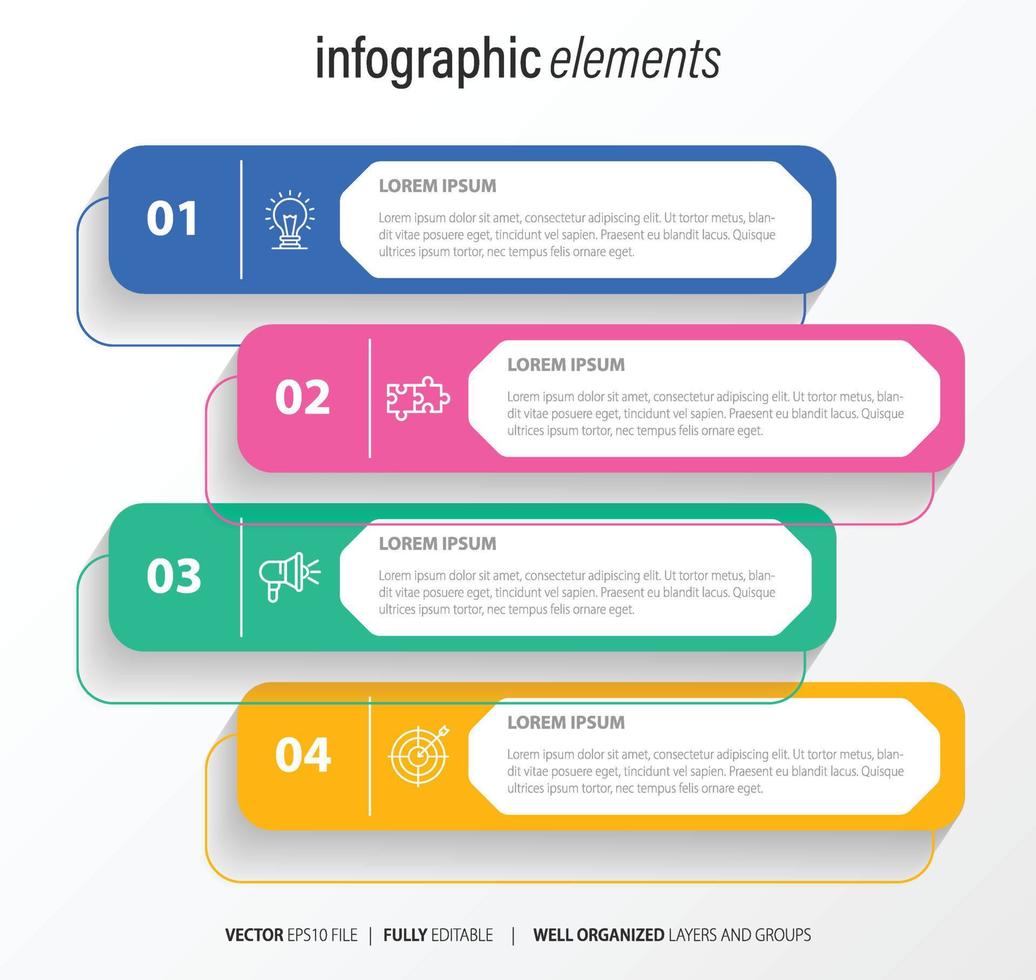 infographic elements

01

LOREM IPSUM

Lorem ipsum dolor sit amet, consectetur adipiscing elit. Ut tortor metus, blandit vitae posuere eget, tincidunt vel sapien. Praesent eu blandit lacus. Quisque ultrices ipsum tortor, nec tempus felis ornare eget.

02

LOREM IPSUM

Lorem ipsum dolor sit amet, consectetur adipiscing elit. Ut tortor metus, blandit vitae posuere eget, tincidunt vel sapien. Praesent eu blandit lacus. Quisque ultrices ipsum tortor, nec tempus felis ornare eget.

03

LOREM IPSUM

Lorem ipsum dolor sit amet, consectetur adipiscing elit. Ut tortor metus, blandit vitae posuere eget, tincidunt vel sapien. Praesent eu blandit lacus. Quisque ultrices ipsum tortor, nec tempus felis ornare eget.

04

LOREM IPSUM

Lorem ipsum dolor sit amet, consectetur adipiscing elit. Ut tortor metus, blandit vitae posuere eget, tincidunt vel sapien. Praesent eu blandit lacus. Quisque ultrices ipsum tortor, nec tempus felis ornare eget.

VECTOR EPS10 FILE | FULLY EDITABLE | WELL ORGANIZED LAYERS AND GROUPS