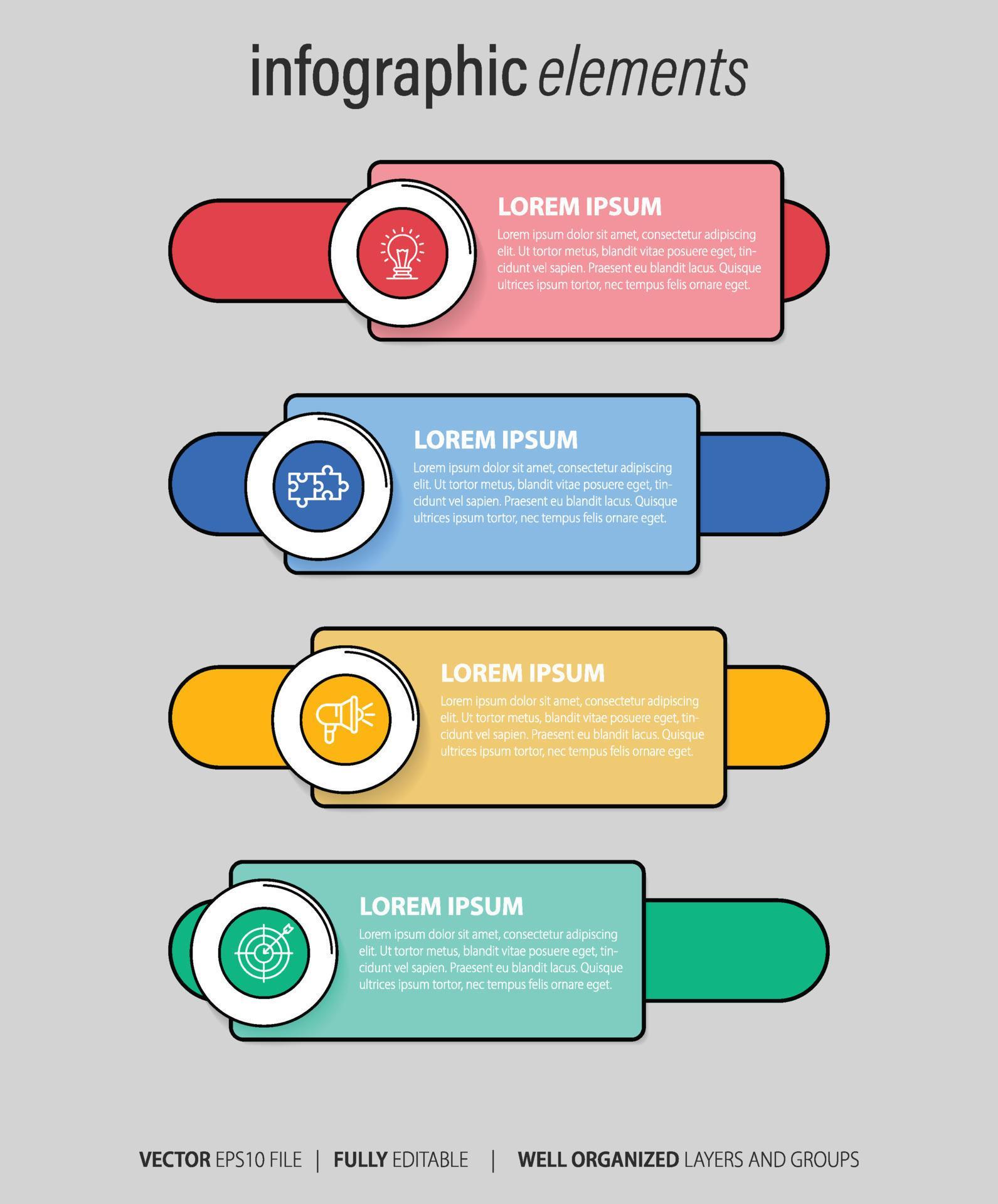 infographic elements

LOREM IPSUM
Lorem ipsum dolor sit amet, consectetur adipiscing elit. Ut tortor metus, blandit vitae posuere eget, tincidunt vel sapien. Praesent eu blandit lacus. Quisque ultrices ipsum tortor, nec tempus felis ornare eget.

LOREM IPSUM
Lorem ipsum dolor sit amet, consectetur adipiscing elit. Ut tortor metus, blandit vitae posuere eget, tincidunt vel sapien. Praesent eu blandit lacus. Quisque ultrices ipsum tortor, nec tempus felis ornare eget.

LOREM IPSUM
Lorem ipsum dolor sit amet, consectetur adipiscing elit. Ut tortor metus, blandit vitae posuere eget, tincidunt vel sapien. Praesent eu blandit lacus. Quisque ultrices ipsum tortor, nec tempus felis ornare eget.

LOREM IPSUM
Lorem ipsum dolor sit amet, consectetur adipiscing elit. Ut tortor metus, blandit vitae posuere eget, tincidunt vel sapien. Praesent eu blandit lacus. Quisque ultrices ipsum tortor, nec tempus felis ornare eget.

VECTOR EPS10 FILE | FULLY EDITABLE | WELL ORGANIZED LAYERS AND GROUPS