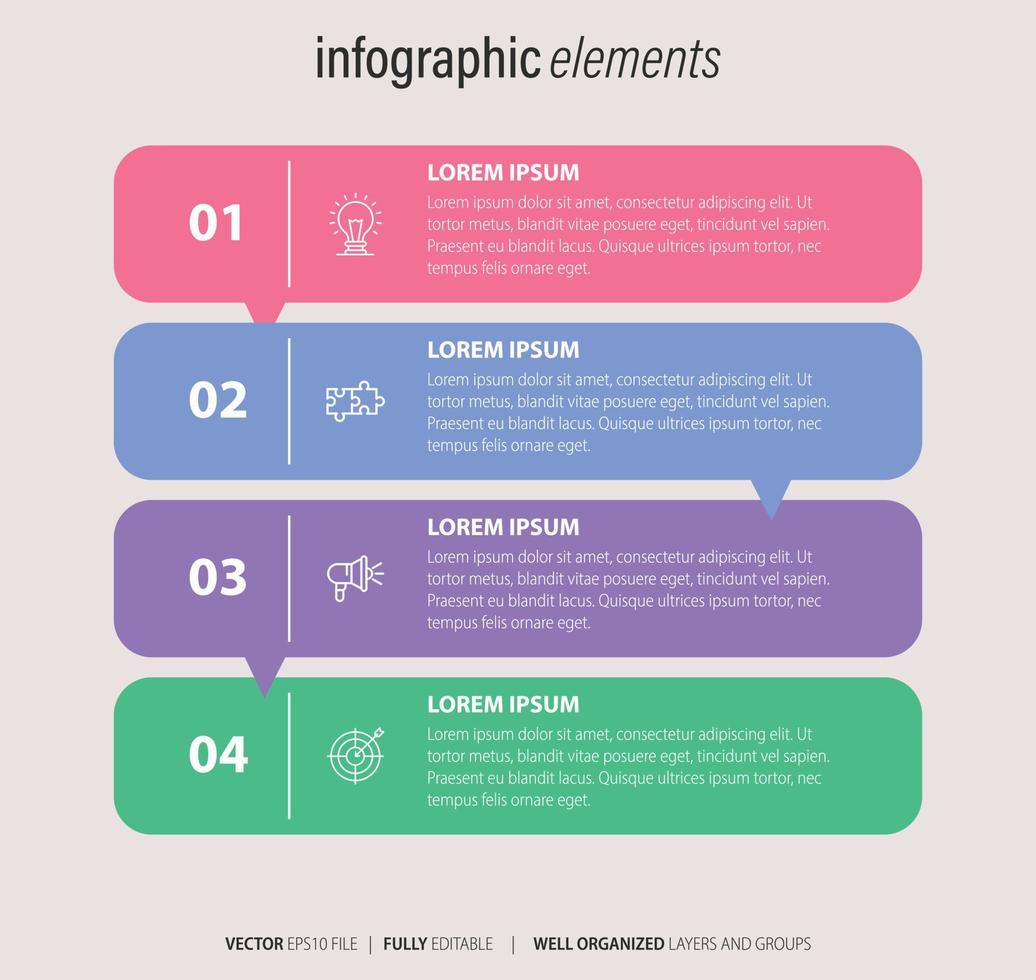 infographic elements

01

LOREM IPSUM

Lorem ipsum dolor sit amet, consectetur adipiscing elit. Ut tortor metus, blandit vitae posuere eget, tincidunt vel sapien. Praesent eu blandit lacus. Quisque ultrices ipsum tortor, nec tempus felis ornare eget.

02

LOREM IPSUM

Lorem ipsum dolor sit amet, consectetur adipiscing elit. Ut tortor metus, blandit vitae posuere eget, tincidunt vel sapien. Praesent eu blandit lacus. Quisque ultrices ipsum tortor, nec tempus felis ornare eget.

03

LOREM IPSUM

Lorem ipsum dolor sit amet, consectetur adipiscing elit. Ut tortor metus, blandit vitae posuere eget, tincidunt vel sapien. Praesent eu blandit lacus. Quisque ultrices ipsum tortor, nec tempus felis ornare eget.

04

LOREM IPSUM

Lorem ipsum dolor sit amet, consectetur adipiscing elit. Ut tortor metus, blandit vitae posuere eget, tincidunt vel sapien. Praesent eu blandit lacus. Quisque ultrices ipsum tortor, nec tempus felis ornare eget.

VECTOR EPS10 FILE | FULLY EDITABLE | WELL ORGANIZED LAYERS AND GROUPS