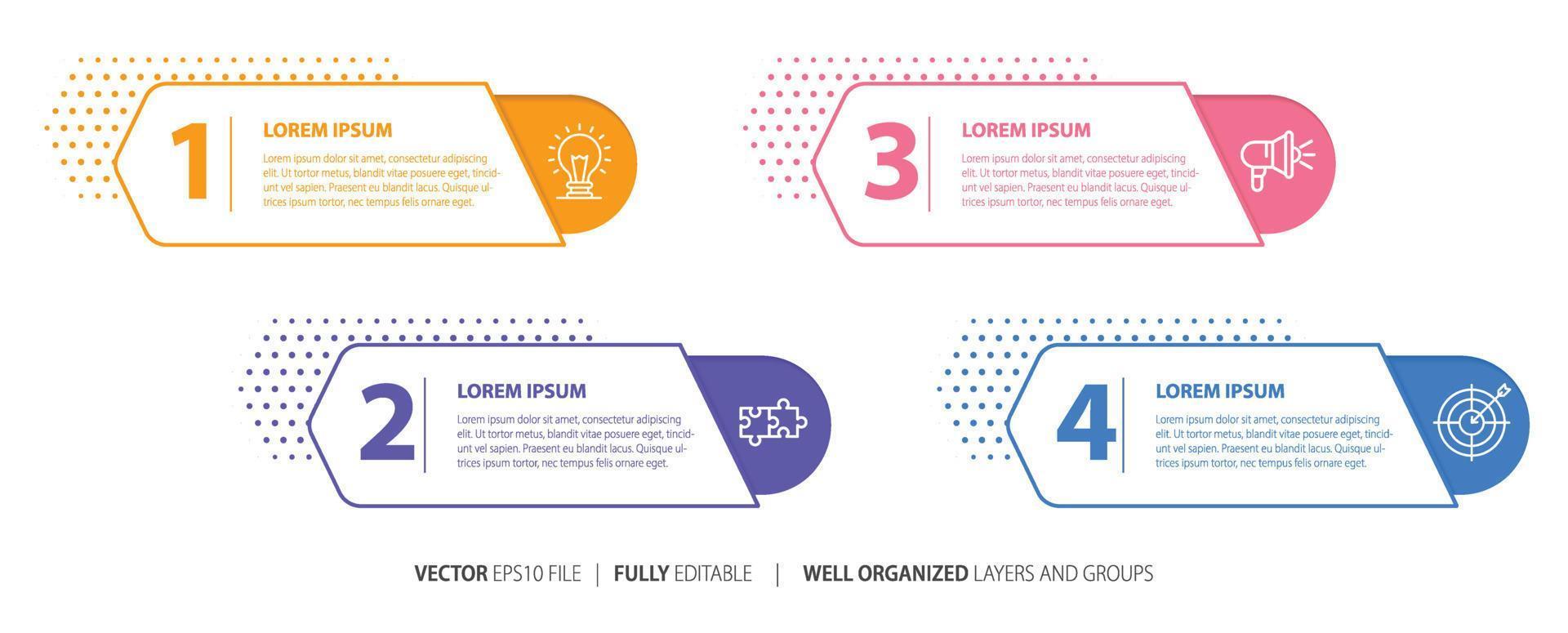 1

LOREM IPSUM

Lorem ipsum dolor sit amet, consectetur adipiscing elit. Ut tortor metus, blandit vitae posuere eget, tincidunt vel sapien. Praesent eu blandit lacus. Quisque ultrices ipsum tortor, nec tempus felis ornare eget.

3

LOREM IPSUM

Lorem ipsum dolor sit amet, consectetur adipiscing elit. Ut tortor metus, blandit vitae posuere eget, tincidunt vel sapien. Praesent eu blandit lacus. Quisque ultrices ipsum tortor, nec tempus felis ornare eget.

2

LOREM IPSUM

Lorem ipsum dolor sit amet, consectetur adipiscing elit. Ut tortor metus, blandit vitae posuere eget, tincidunt vel sapien. Praesent eu blandit lacus. Quisque ultrices ipsum tortor, nec tempus felis ornare eget.

4

LOREM IPSUM

Lorem ipsum dolor sit amet, consectetur adipiscing elit. Ut tortor metus, blandit vitae posuere eget, tincidunt vel sapien. Praesent eu blandit lacus. Quisque ultrices ipsum tortor, nec tempus felis ornare eget.

VECTOR EPS10 FILE | FULLY EDITABLE | WELL ORGANIZED LAYERS AND GROUPS