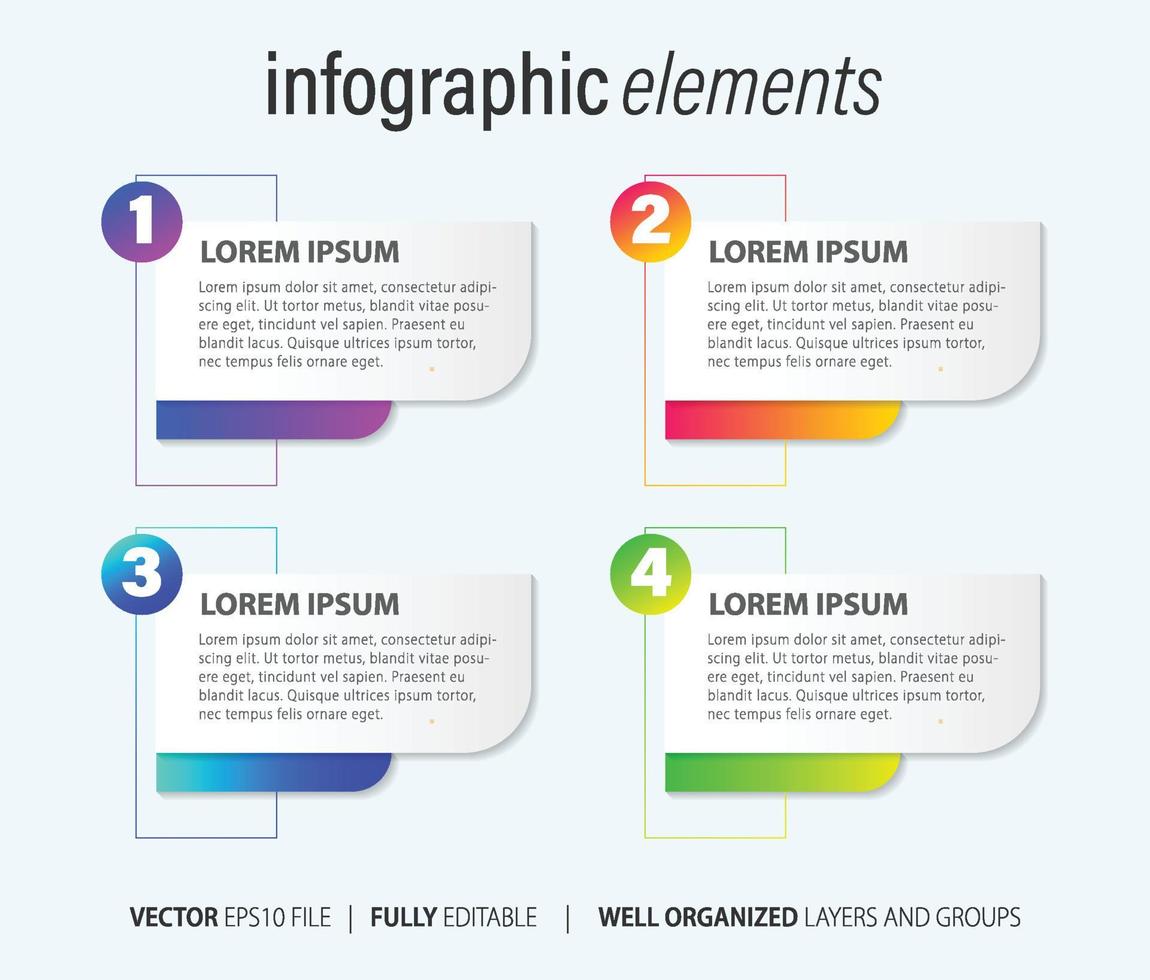 infographic elements

1
LOREM IPSUM
Lorem ipsum dolor sit amet, consectetur adipiscing elit. Ut tortor metus, blandit vitae posuere eget, tincidunt vel sapien. Praesent eu blandit lacus. Quisque ultrices ipsum tortor, nec tempus felis ornare eget.

2
LOREM IPSUM
Lorem ipsum dolor sit amet, consectetur adipiscing elit. Ut tortor metus, blandit vitae posuere eget, tincidunt vel sapien. Praesent eu blandit lacus. Quisque ultrices ipsum tortor, nec tempus felis ornare eget.

3
LOREM IPSUM
Lorem ipsum dolor sit amet, consectetur adipiscing elit. Ut tortor metus, blandit vitae posuere eget, tincidunt vel sapien. Praesent eu blandit lacus. Quisque ultrices ipsum tortor, nec tempus felis ornare eget.

4
LOREM IPSUM
Lorem ipsum dolor sit amet, consectetur adipiscing elit. Ut tortor metus, blandit vitae posuere eget, tincidunt vel sapien. Praesent eu blandit lacus. Quisque ultrices ipsum tortor, nec tempus felis ornare eget.

VECTOR EPS10 FILE | FULLY EDITABLE | WELL ORGANIZED LAYERS AND GROUPS