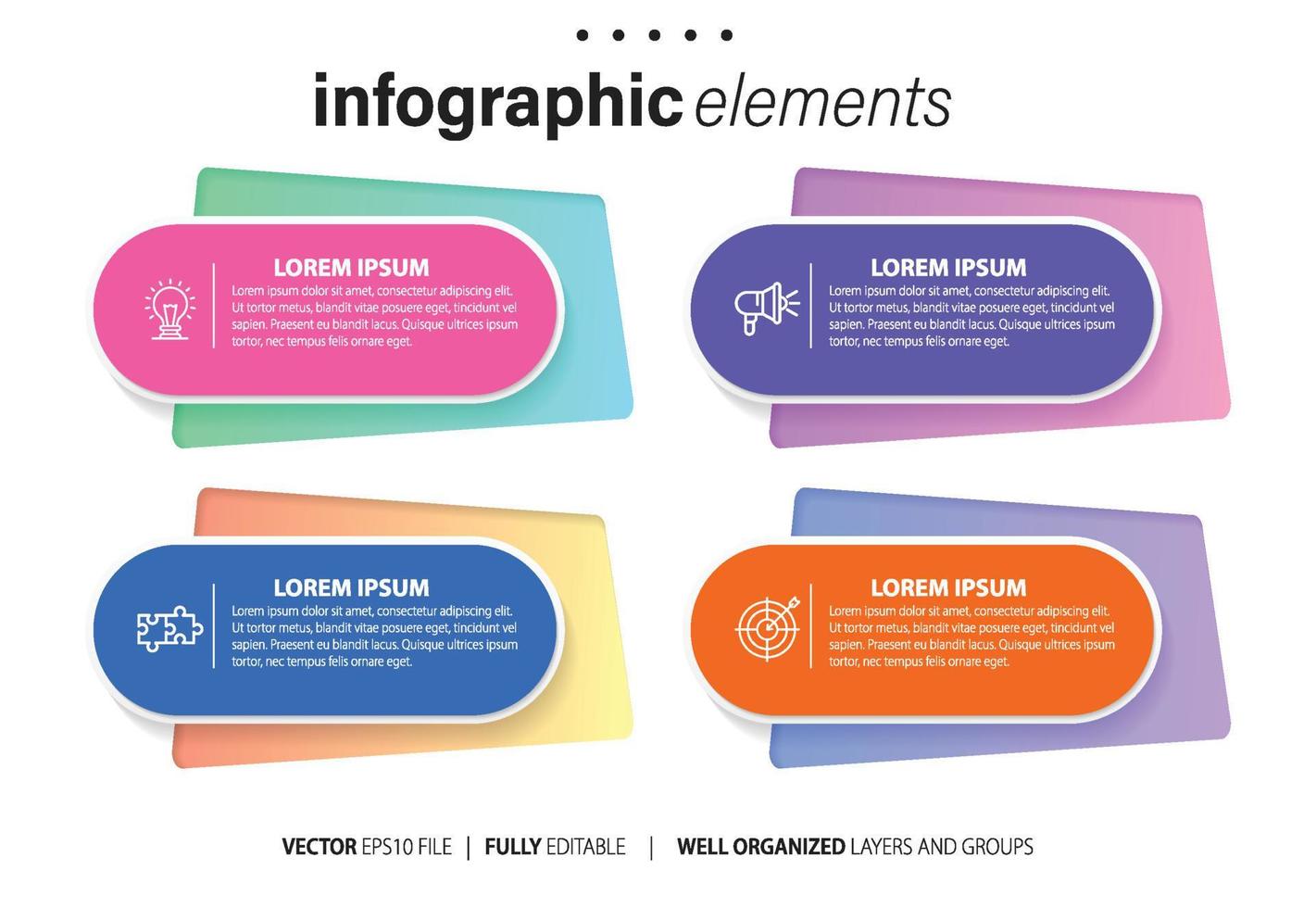 infographic elements

LOREM IPSUM
Lorem ipsum dolor sit amet, consectetur adipiscing elit. Ut tortor metus, blandit vitae posuere eget, tincidunt vel sapien. Praesent eu blandit lacus. Quisque ultrices ipsum tortor, nec tempus felis ornare eget.

LOREM IPSUM
Lorem ipsum dolor sit amet, consectetur adipiscing elit. Ut tortor metus, blandit vitae posuere eget, tincidunt vel sapien. Praesent eu blandit lacus. Quisque ultrices ipsum tortor, nec tempus felis ornare eget.

LOREM IPSUM
Lorem ipsum dolor sit amet, consectetur adipiscing elit. Ut tortor metus, blandit vitae posuere eget, tincidunt vel sapien. Praesent eu blandit lacus. Quisque ultrices ipsum tortor, nec tempus felis ornare eget.

LOREM IPSUM
Lorem ipsum dolor sit amet, consectetur adipiscing elit. Ut tortor metus, blandit vitae posuere eget, tincidunt vel sapien. Praesent eu blandit lacus. Quisque ultrices ipsum tortor, nec tempus felis ornare eget.

VECTOR EPS10 FILE | FULLY EDITABLE | WELL ORGANIZED LAYERS AND GROUPS